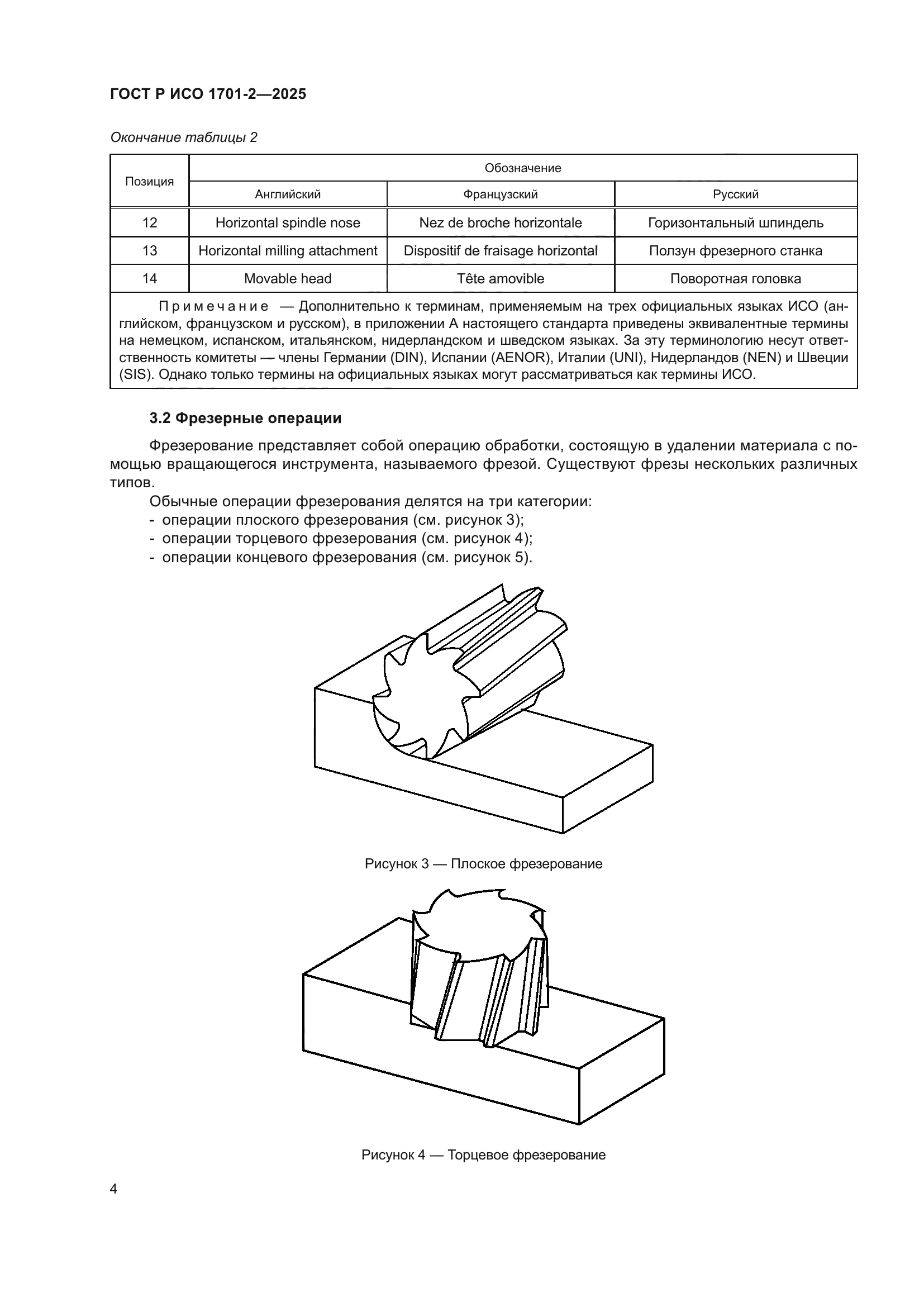 ГОСТ Р ИСО 1701-2—2025

Окончание таблицы 2

| Позиция | Обозначение | | |
|---|---|---|---|
| | Английский | Французский | Русский |
| 12 | Horizontal spindle nose | Nez de broche horizontale | Горизонтальный шпиндель |
| 13 | Horizontal milling attachment | Dispositif de fraisage horizontal | Ползун фрезерного станка |
| 14 | Movable head | Tête amovible | Поворотная головка |
| Примечание — Дополнительно к терминам, применяемым на трех официальных языках ИСО (английском, французском и русском), в приложении А настоящего стандарта приведены эквивалентные термины на немецком, испанском, итальянском, нидерландском и шведском языках. За эту терминологию несут ответственность комитеты — члены Германии (DIN), Испании (AENOR), Италии (UNI), Нидерландов (NEN) и Швеции (SIS). Однако только термины на официальных языках могут рассматриваться как термины ИСО. | | | |

3.2 Фрезерные операции

Фрезерование представляет собой операцию обработки, состоящую в удалении материала с помощью вращающегося инструмента, называемого фрезой. Существуют фрезы нескольких различных типов.

Обычные операции фрезерования делятся на три категории:
- операции плоского фрезерования (см. рисунок 3);
- операции торцевого фрезерования (см. рисунок 4);
- операции концевого фрезерования (см. рисунок 5).

Рисунок 3 — Плоское фрезерование

Рисунок 4 — Торцевое фрезерование

4