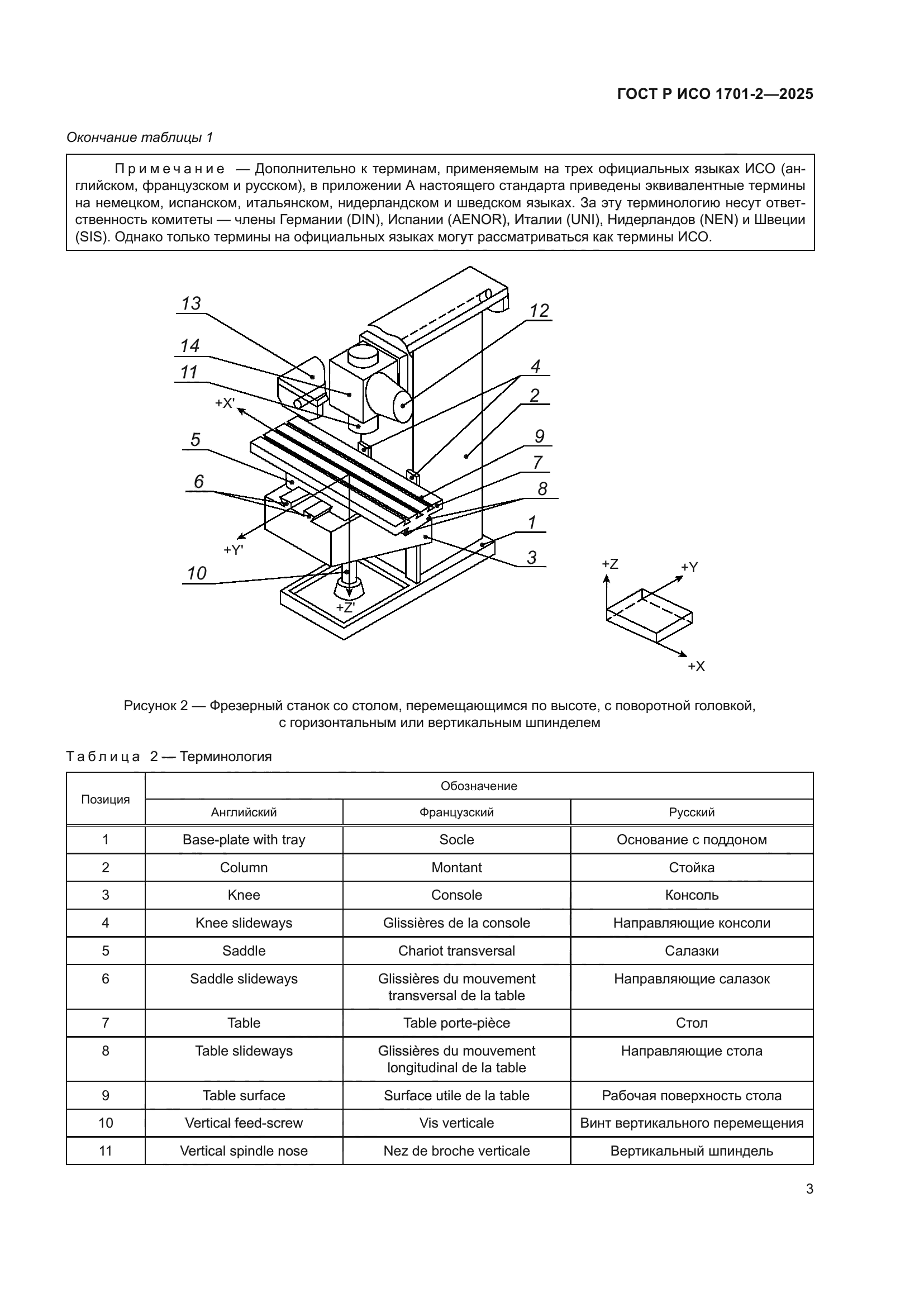 ГОСТ Р ИСО 1701-2—2025

Окончание таблицы 1

Примечание — Дополнительно к терминам, применяемым на трех официальных языках ИСО (английском, французском и русском), в приложении А настоящего стандарта приведены эквивалентные термины на немецком, испанском, итальянском, нидерландском и шведском языках. За эту терминологию несут ответственность комитеты — члены Германии (DIN), Испании (AENOR), Италии (UNI), Нидерландов (NEN) и Швеции (SIS). Однако только термины на официальных языках могут рассматриваться как термины ИСО.

13
14
11
+X'
5
6
+Y'
10
+Z'
12
4
2
9
7
8
1
3
+Z
+Y
+X

Рисунок 2 — Фрезерный станок со столом, перемещающимся по высоте, с поворотной головкой, с горизонтальным или вертикальным шпинделем

Таблица 2 — Терминология

| Позиция | Обозначение | | |
|---|---|---|---|
| | Английский | Французский | Русский |
| 1 | Base-plate with tray | Socle | Основание с поддоном |
| 2 | Column | Montant | Стойка |
| 3 | Knee | Console | Консоль |
| 4 | Knee slideways | Glissières de la console | Направляющие консоли |
| 5 | Saddle | Chariot transversal | Салазки |
| 6 | Saddle slideways | Glissières du mouvement transversal de la table | Направляющие салазок |
| 7 | Table | Table porte-pièce | Стол |
| 8 | Table slideways | Glissières du mouvement longitudinal de la table | Направляющие стола |
| 9 | Table surface | Surface utile de la table | Рабочая поверхность стола |
| 10 | Vertical feed-screw | Vis verticale | Винт вертикального перемещения |
| 11 | Vertical spindle nose | Nez de broche verticale | Вертикальный шпиндель |

3