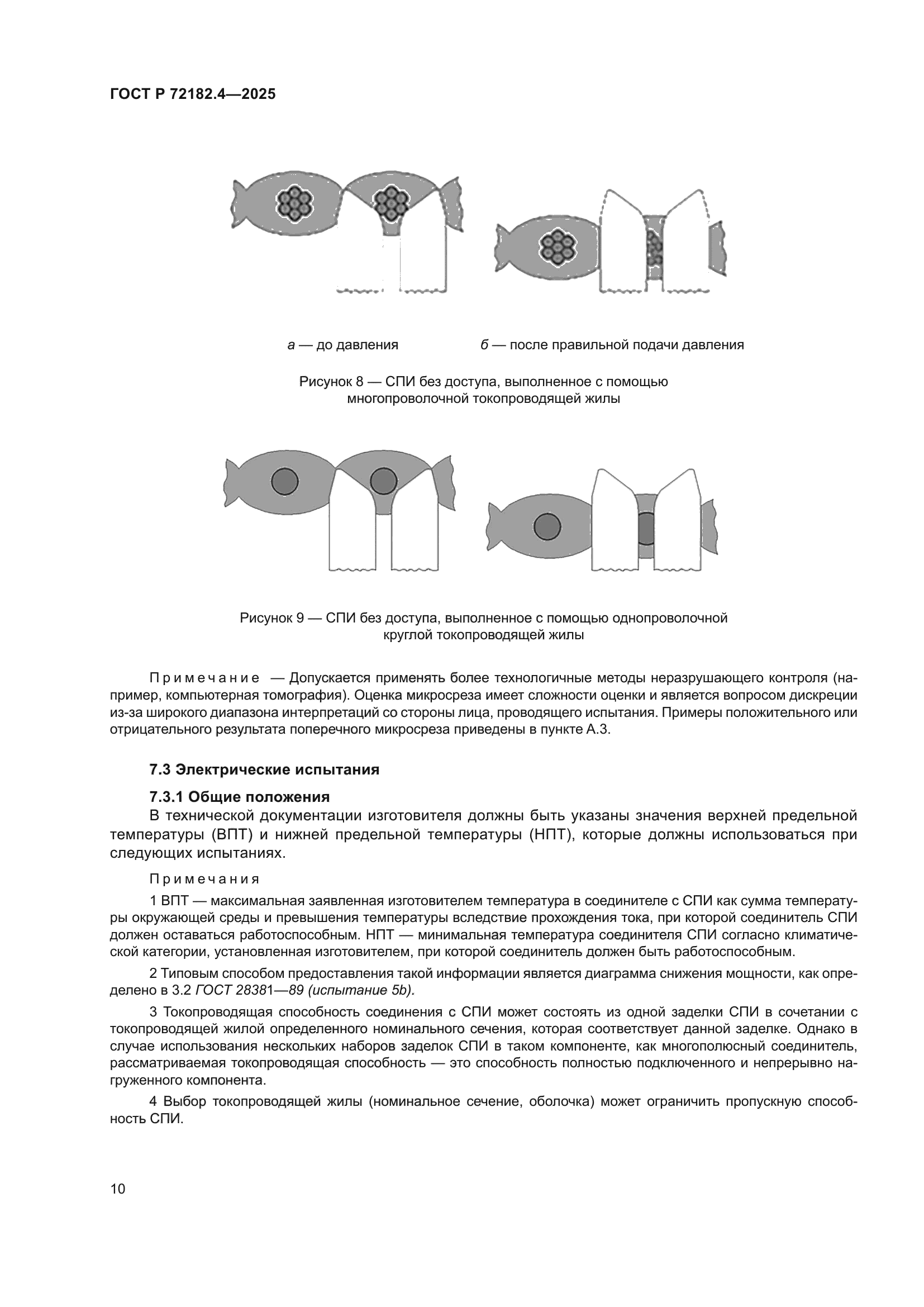 ГОСТ Р 72182.4—2025

а — до давления

б — после правильной подачи давления

Рисунок 8 — СПИ без доступа, выполненное с помощью многопроволочной токопроводящей жилы

Рисунок 9 — СПИ без доступа, выполненное с помощью однопроволочной круглой токопроводящей жилы

Примечание — Допускается применять более технологичные методы неразрушающего контроля (например, компьютерная томография). Оценка микросреза имеет сложности оценки и является вопросом дискреции из-за широкого диапазона интерпретаций со стороны лица, проводящего испытания. Примеры положительного или отрицательного результата поперечного микросреза приведены в пункте А.3.

7.3 Электрические испытания

7.3.1 Общие положения

В технической документации изготовителя должны быть указаны значения верхней предельной температуры (ВПТ) и нижней предельной температуры (НПТ), которые должны использоваться при следующих испытаниях.

Примечания

1 ВПТ — максимальная заявленная изготовителем температура в соединителе с СПИ как сумма температуры окружающей среды и превышения температуры вследствие прохождения тока, при которой соединитель СПИ должен оставаться работоспособным. НПТ — минимальная температура соединителя СПИ согласно климатической категории, установленная изготовителем, при которой соединитель должен быть работоспособным.

2 Типовым способом предоставления такой информации является диаграмма снижения мощности, как определено в 3.2 ГОСТ 28381—89 (испытание 5b).

3 Токопроводящая способность соединения с СПИ может состоять из одной заделки СПИ в сочетании с токопроводящей жилой определенного номинального сечения, которая соответствует данной заделке. Однако в случае использования нескольких наборов заделок СПИ в таком компоненте, как многополюсный соединитель, рассматриваемая токопроводящая способность — это способность полностью подключенного и непрерывно нагруженного компонента.

4 Выбор токопроводящей жилы (номинальное сечение, оболочка) может ограничить пропускную способность СПИ.

10