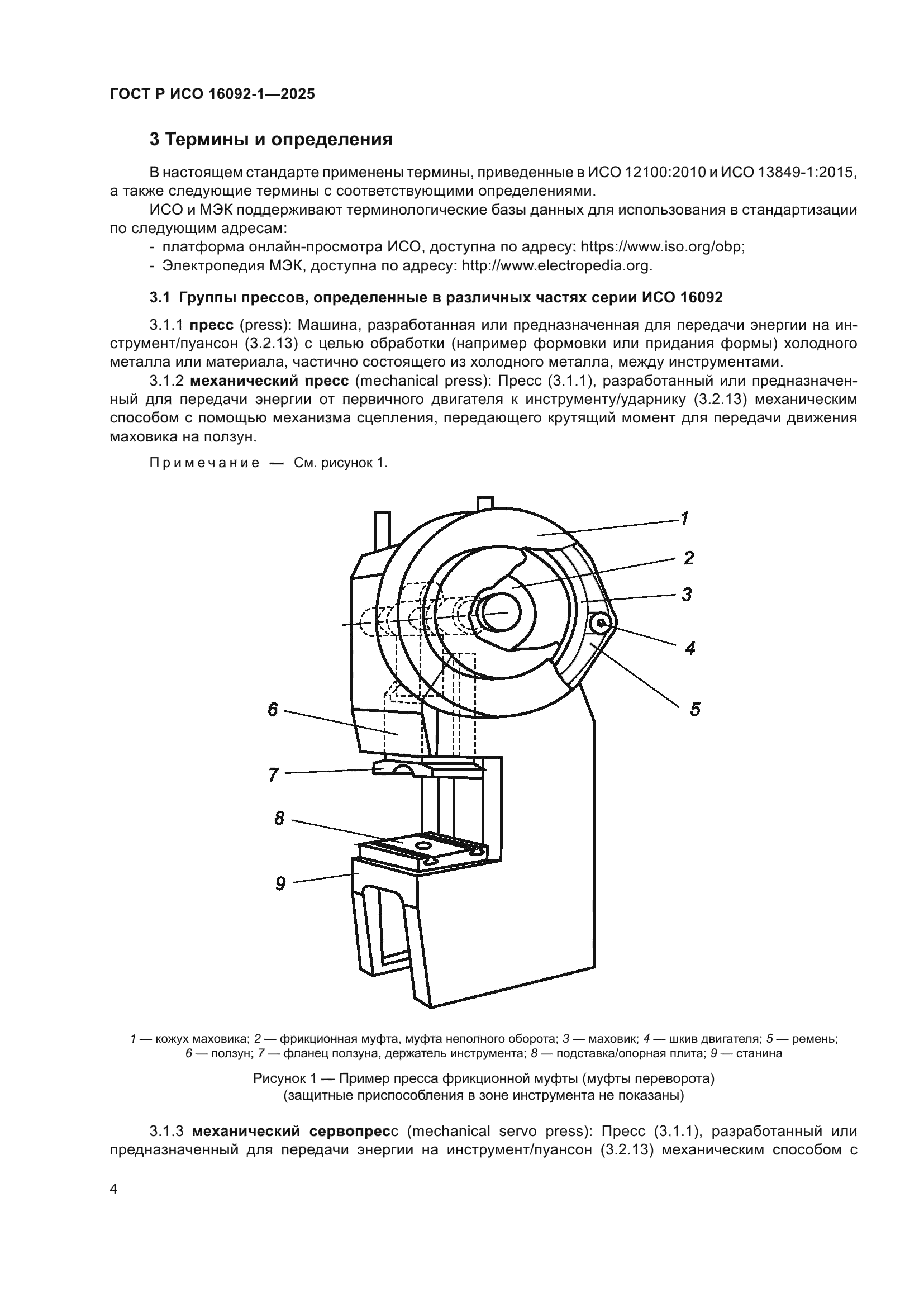 ГОСТ Р ИСО 16092-1—2025

3 Термины и определения

В настоящем стандарте применены термины, приведенные в ИСО 12100:2010 и ИСО 13849-1:2015, а также следующие термины с соответствующими определениями.

ИСО и МЭК поддерживают терминологические базы данных для использования в стандартизации по следующим адресам:

- платформа онлайн-просмотра ИСО, доступна по адресу: https://www.iso.org/obp;
- Электропедия МЭК, доступна по адресу: http://www.electropedia.org.

3.1 Группы прессов, определенные в различных частях серии ИСО 16092

3.1.1 пресс (press): Машина, разработанная или предназначенная для передачи энергии на инструмент/пуансон (3.2.13) с целью обработки (например формовки или придания формы) холодного металла или материала, частично состоящего из холодного металла, между инструментами.

3.1.2 механический пресс (mechanical press): Пресс (3.1.1), разработанный или предназначенный для передачи энергии от первичного двигателя к инструменту/ударнику (3.2.13) механическим способом с помощью механизма сцепления, передающего крутящий момент для передачи движения маховика на ползун.

Примечание — См. рисунок 1.

1
2
3
4
5
6
7
8
9

1 — кожух маховика; 2 — фрикционная муфта, муфта неполного оборота; 3 — маховик; 4 — шкив двигателя; 5 — ремень; 6 — ползун; 7 — фланец ползуна, держатель инструмента; 8 — подставка/опорная плита; 9 — станина

Рисунок 1 — Пример пресса фрикционной муфты (муфты переворота) (защитные приспособления в зоне инструмента не показаны)

3.1.3 механический сервопресс (mechanical servo press): Пресс (3.1.1), разработанный или предназначенный для передачи энергии на инструмент/пуансон (3.2.13) механическим способом с

4