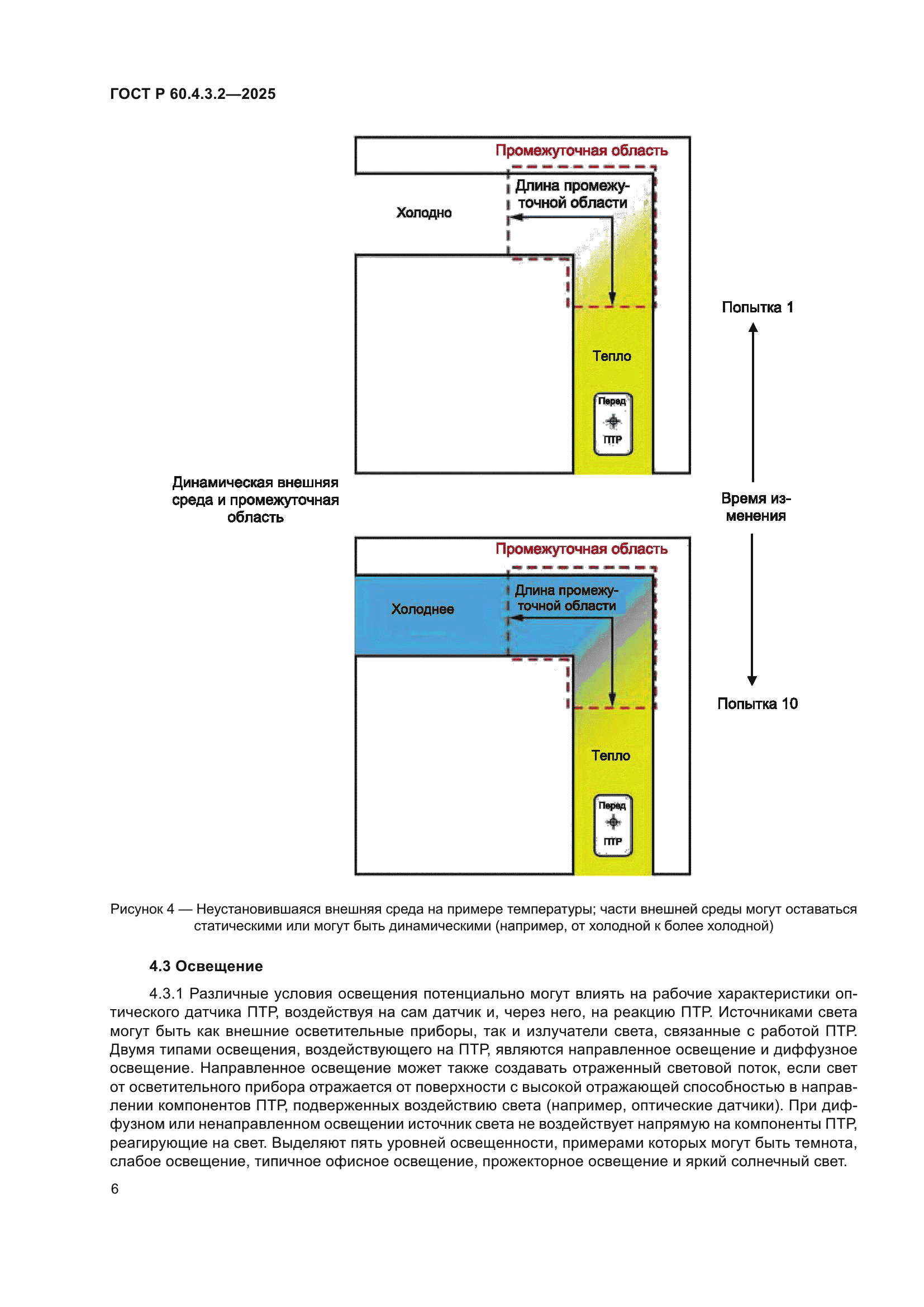 ГОСТ Р 60.4.3.2—2025

Промежуточная область

Длина промежуточной области

Холодно

Тепло

Перед

ПТР

Попытка 1

Динамическая внешняя среда и промежуточная область

Время изменения

Промежуточная область

Длина промежуточной области

Холоднее

Тепло

Перед

ПТР

Попытка 10

Рисунок 4 — Неустановившаяся внешняя среда на примере температуры; части внешней среды могут оставаться статическими или могут быть динамическими (например, от холодной к более холодной)

4.3 Освещение

4.3.1 Различные условия освещения потенциально могут влиять на рабочие характеристики оптического датчика ПТР, воздействуя на сам датчик и, через него, на реакцию ПТР. Источниками света могут быть как внешние осветительные приборы, так и излучатели света, связанные с работой ПТР. Двумя типами освещения, воздействующего на ПТР, являются направленное освещение и диффузное освещение. Направленное освещение может также создавать отраженный световой поток, если свет от осветительного прибора отражается от поверхности с высокой отражающей способностью в направлении компонентов ПТР, подверженных воздействию света (например, оптические датчики). При диффузном или ненаправленном освещении источник света не воздействует напрямую на компоненты ПТР, реагирующие на свет. Выделяют пять уровней освещенности, примерами которых могут быть темнота, слабое освещение, типичное офисное освещение, прожекторное освещение и яркий солнечный свет.

6