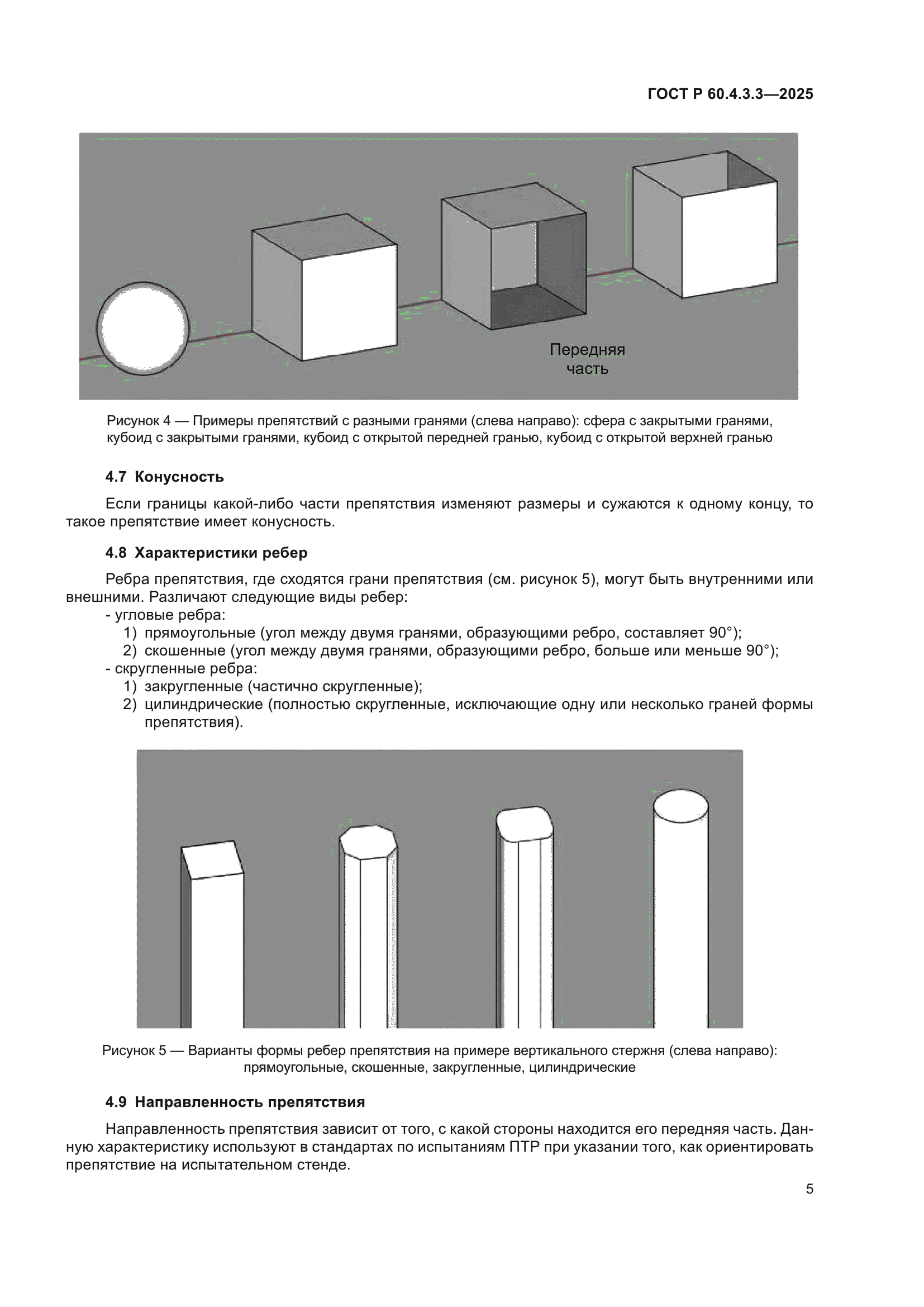 ГОСТ Р 60.4.3.3—2025

Передняя часть

Рисунок 4 — Примеры препятствий с разными гранями (слева направо): сфера с закрытыми гранями, кубоид с закрытыми гранями, кубоид с открытой передней гранью, кубоид с открытой верхней гранью

4.7 Конусность

Если границы какой-либо части препятствия изменяют размеры и сужаются к одному концу, то такое препятствие имеет конусность.

4.8 Характеристики ребер

Ребра препятствия, где сходятся грани препятствия (см. рисунок 5), могут быть внутренними или внешними. Различают следующие виды ребер:
- угловые ребра:
1) прямоугольные (угол между двумя гранями, образующими ребро, составляет 90°);
2) скошенные (угол между двумя гранями, образующими ребро, больше или меньше 90°);
- скругленные ребра:
1) закругленные (частично скругленные);
2) цилиндрические (полностью скругленные, исключающие одну или несколько граней формы препятствия).

Рисунок 5 — Варианты формы ребер препятствия на примере вертикального стержня (слева направо): прямоугольные, скошенные, закругленные, цилиндрические

4.9 Направленность препятствия

Направленность препятствия зависит от того, с какой стороны находится его передняя часть. Данную характеристику используют в стандартах по испытаниям ПТР при указании того, как ориентировать препятствие на испытательном стенде.

5