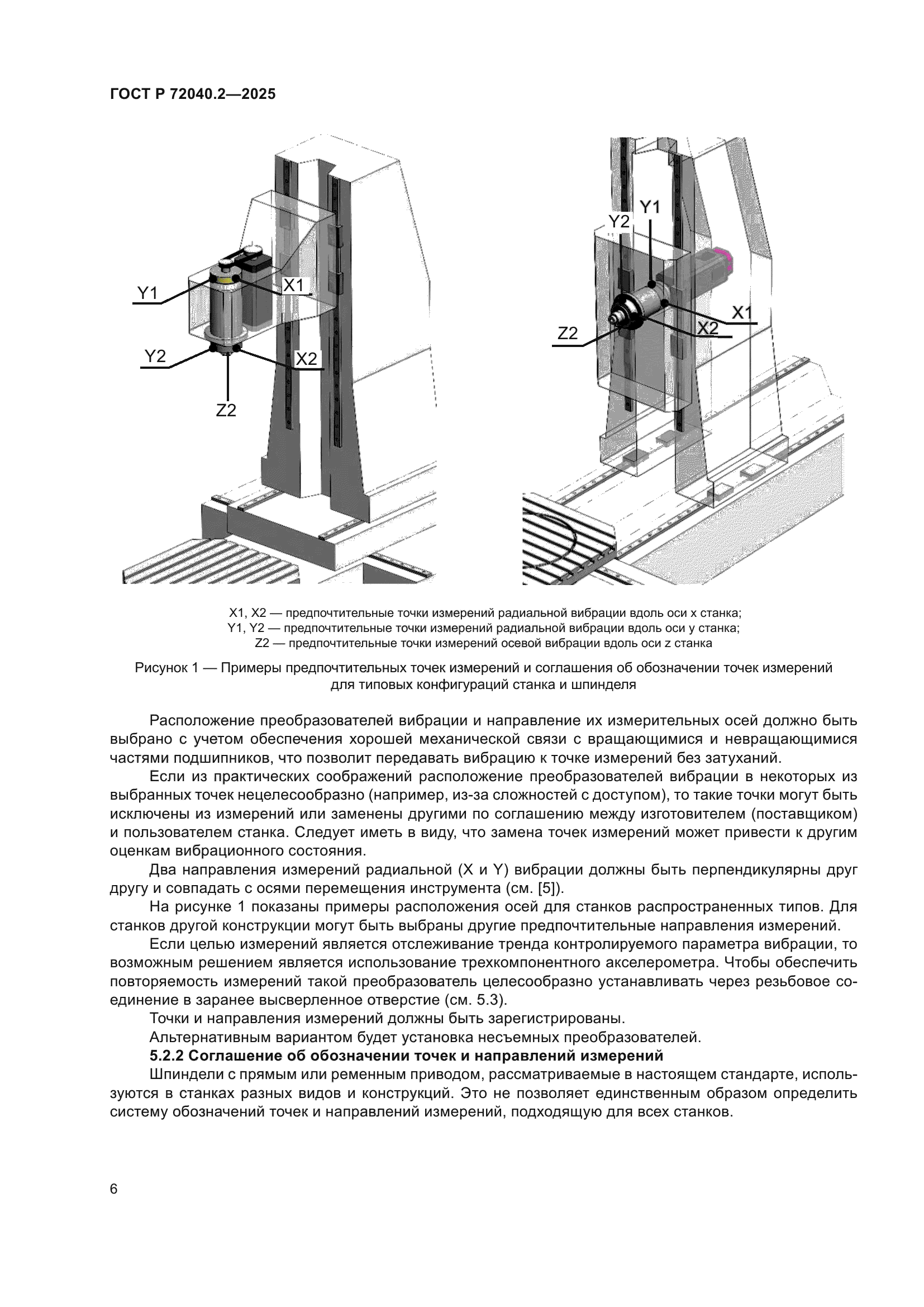 ГОСТ Р 72040.2—2025

Y1

X1

Y2

X2

Z2

Y2

Y1

X1

X2

Z2

X1, X2 — предпочтительные точки измерений радиальной вибрации вдоль оси x станка;
Y1, Y2 — предпочтительные точки измерений радиальной вибрации вдоль оси y станка;
Z2 — предпочтительные точки измерений осевой вибрации вдоль оси z станка

Рисунок 1 — Примеры предпочтительных точек измерений и соглашения об обозначении точек измерений для типовых конфигураций станка и шпинделя

Расположение преобразователей вибрации и направление их измерительных осей должно быть выбрано с учетом обеспечения хорошей механической связи с вращающимися и невращающимися частями подшипников, что позволит передавать вибрацию к точке измерений без затуханий.

Если из практических соображений расположение преобразователей вибрации в некоторых из выбранных точек нецелесообразно (например, из-за сложностей с доступом), то такие точки могут быть исключены из измерений или заменены другими по соглашению между изготовителем (поставщиком) и пользователем станка. Следует иметь в виду, что замена точек измерений может привести к другим оценкам вибрационного состояния.

Два направления измерений радиальной (X и Y) вибрации должны быть перпендикулярны друг другу и совпадать с осями перемещения инструмента (см. [5]).

На рисунке 1 показаны примеры расположения осей для станков распространенных типов. Для станков другой конструкции могут быть выбраны другие предпочтительные направления измерений.

Если целью измерений является отслеживание тренда контролируемого параметра вибрации, то возможным решением является использование трехкомпонентного акселерометра. Чтобы обеспечить повторяемость измерений такой преобразователь целесообразно устанавливать через резьбовое соединение в заранее высверленное отверстие (см. 5.3).

Точки и направления измерений должны быть зарегистрированы.

Альтернативным вариантом будет установка несъемных преобразователей.

5.2.2 Соглашение об обозначении точек и направлений измерений

Шпиндели с прямым или ременным приводом, рассматриваемые в настоящем стандарте, используются в станках разных видов и конструкций. Это не позволяет единственным образом определить систему обозначений точек и направлений измерений, подходящую для всех станков.

6