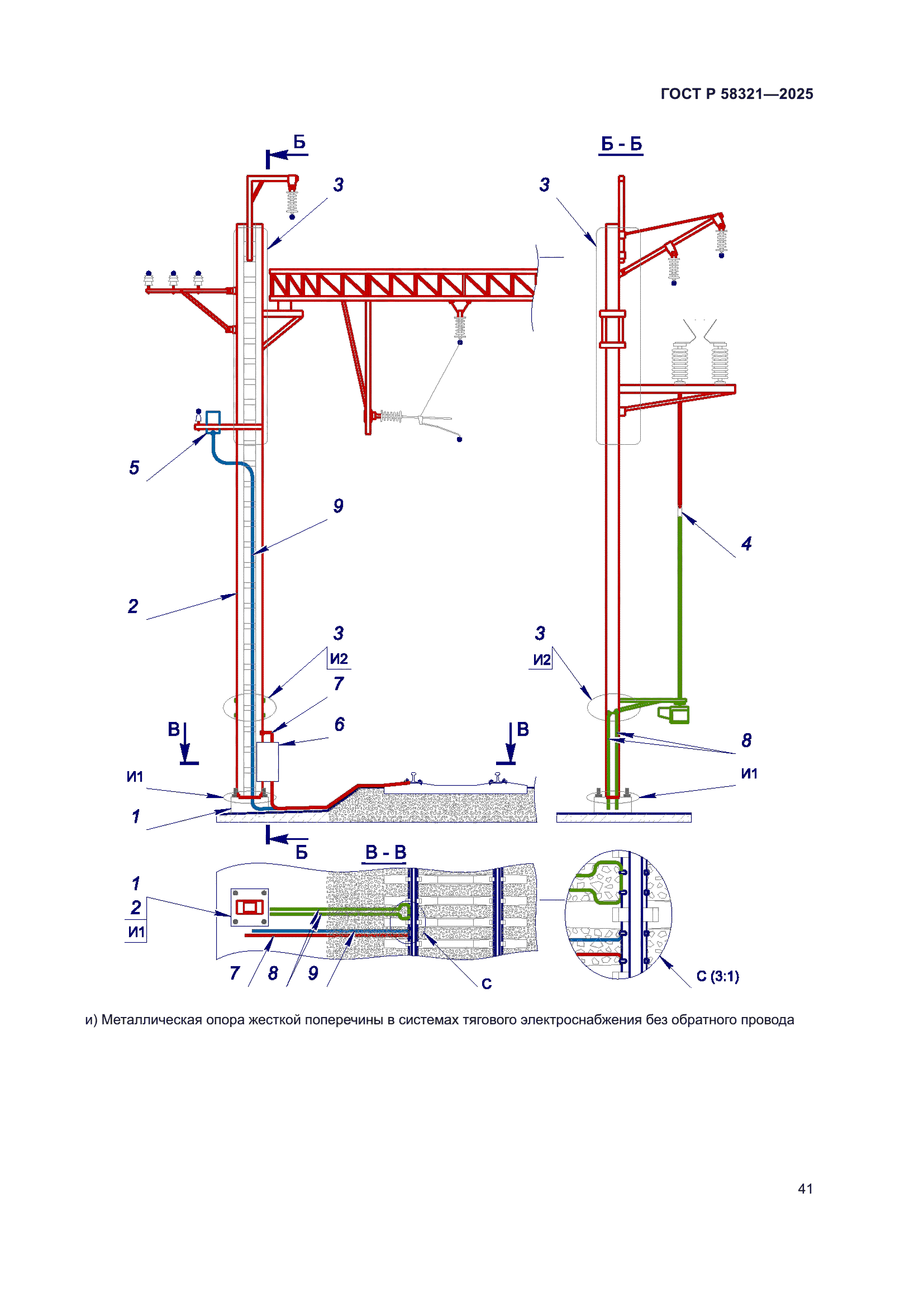 ГОСТ Р 58321—2025

Б

Б - Б

3

3

5

9

4

2

3

И2

3

И2

7

6

В

В

8

И1

И1

1

Б

В - В

1

2

И1

7

8

9

С

С (3:1)

и) Металлическая опора жесткой поперечины в системах тягового электроснабжения без обратного провода

41