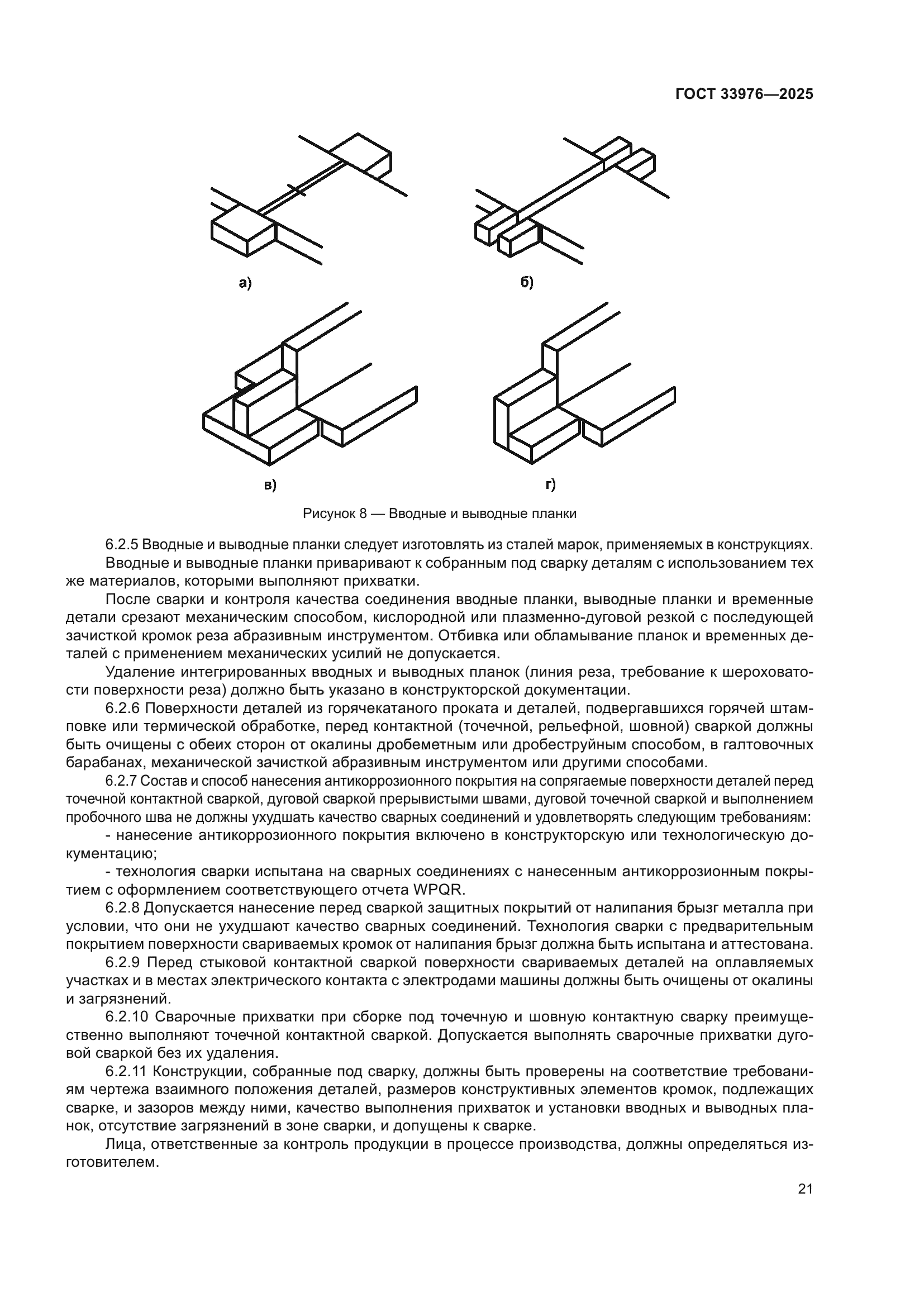 ГОСТ 33976—2025

а)

б)

в)

г)

Рисунок 8 — Вводные и выводные планки

6.2.5 Вводные и выводные планки следует изготовлять из сталей марок, применяемых в конструкциях.

Вводные и выводные планки приваривают к собранным под сварку деталям с использованием тех же материалов, которыми выполняют прихватки.

После сварки и контроля качества соединения вводные планки, выводные планки и временные детали срезают механическим способом, кислородной или плазменно-дуговой резкой с последующей зачисткой кромок реза абразивным инструментом. Отбивка или обламывание планок и временных деталей с применением механических усилий не допускается.

Удаление интегрированных вводных и выводных планок (линия реза, требование к шероховатости поверхности реза) должно быть указано в конструкторской документации.

6.2.6 Поверхности деталей из горячекатаного проката и деталей, подвергавшихся горячей штамповке или термической обработке, перед контактной (точечной, рельефной, шовной) сваркой должны быть очищены с обеих сторон от окалины дробеметным или дробеструйным способом, в галтовочных барабанах, механической зачисткой абразивным инструментом или другими способами.

6.2.7 Состав и способ нанесения антикоррозионного покрытия на сопрягаемые поверхности деталей перед точечной контактной сваркой, дуговой сваркой прерывистыми швами, дуговой точечной сваркой и выполнением пробочного шва не должны ухудшать качество сварных соединений и удовлетворять следующим требованиям:

- нанесение антикоррозионного покрытия включено в конструкторскую или технологическую документацию;

- технология сварки испытана на сварных соединениях с нанесенным антикоррозионным покрытием с оформлением соответствующего отчета WPQR.

6.2.8 Допускается нанесение перед сваркой защитных покрытий от налипания брызг металла при условии, что они не ухудшают качество сварных соединений. Технология сварки с предварительным покрытием поверхности свариваемых кромок от налипания брызг должна быть испытана и аттестована.

6.2.9 Перед стыковой контактной сваркой поверхности свариваемых деталей на оплавляемых участках и в местах электрического контакта с электродами машины должны быть очищены от окалины и загрязнений.

6.2.10 Сварочные прихватки при сборке под точечную и шовную контактную сварку преимущественно выполняют точечной контактной сваркой. Допускается выполнять сварочные прихватки дуговой сваркой без их удаления.

6.2.11 Конструкции, собранные под сварку, должны быть проверены на соответствие требованиям чертежа взаимного положения деталей, размеров конструктивных элементов кромок, подлежащих сварке, и зазоров между ними, качество выполнения прихваток и установки вводных и выводных планок, отсутствие загрязнений в зоне сварки, и допущены к сварке.

Лица, ответственные за контроль продукции в процессе производства, должны определяться изготовителем.

21