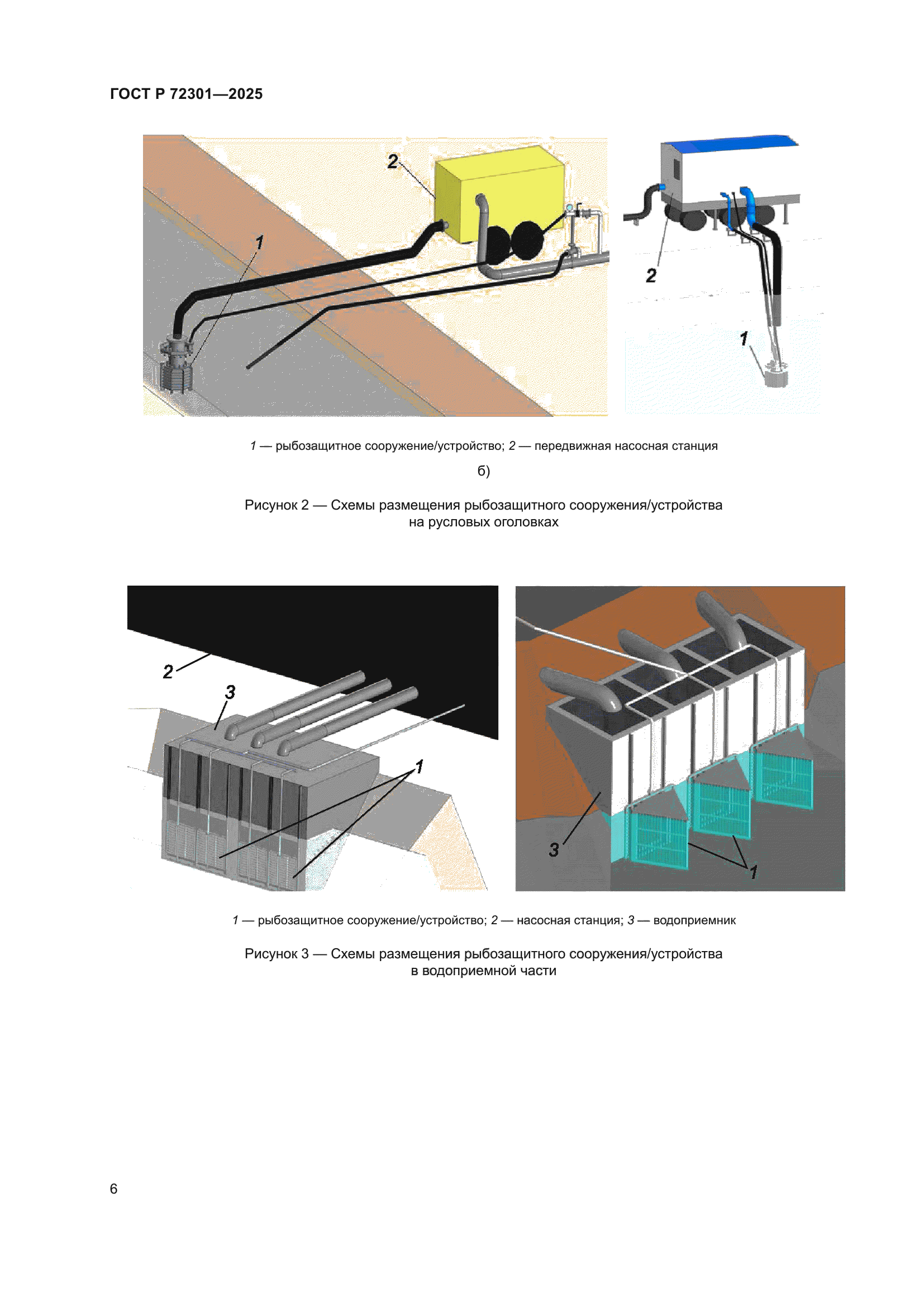 ГОСТ Р 72301—2025

2

1

2

1

1 — рыбозащитное сооружение/устройство; 2 — передвижная насосная станция

б)

Рисунок 2 — Схемы размещения рыбозащитного сооружения/устройства на русловых оголовках

2

3

1

3

1

1 — рыбозащитное сооружение/устройство; 2 — насосная станция; 3 — водоприемник

Рисунок 3 — Схемы размещения рыбозащитного сооружения/устройства в водоприемной части

6