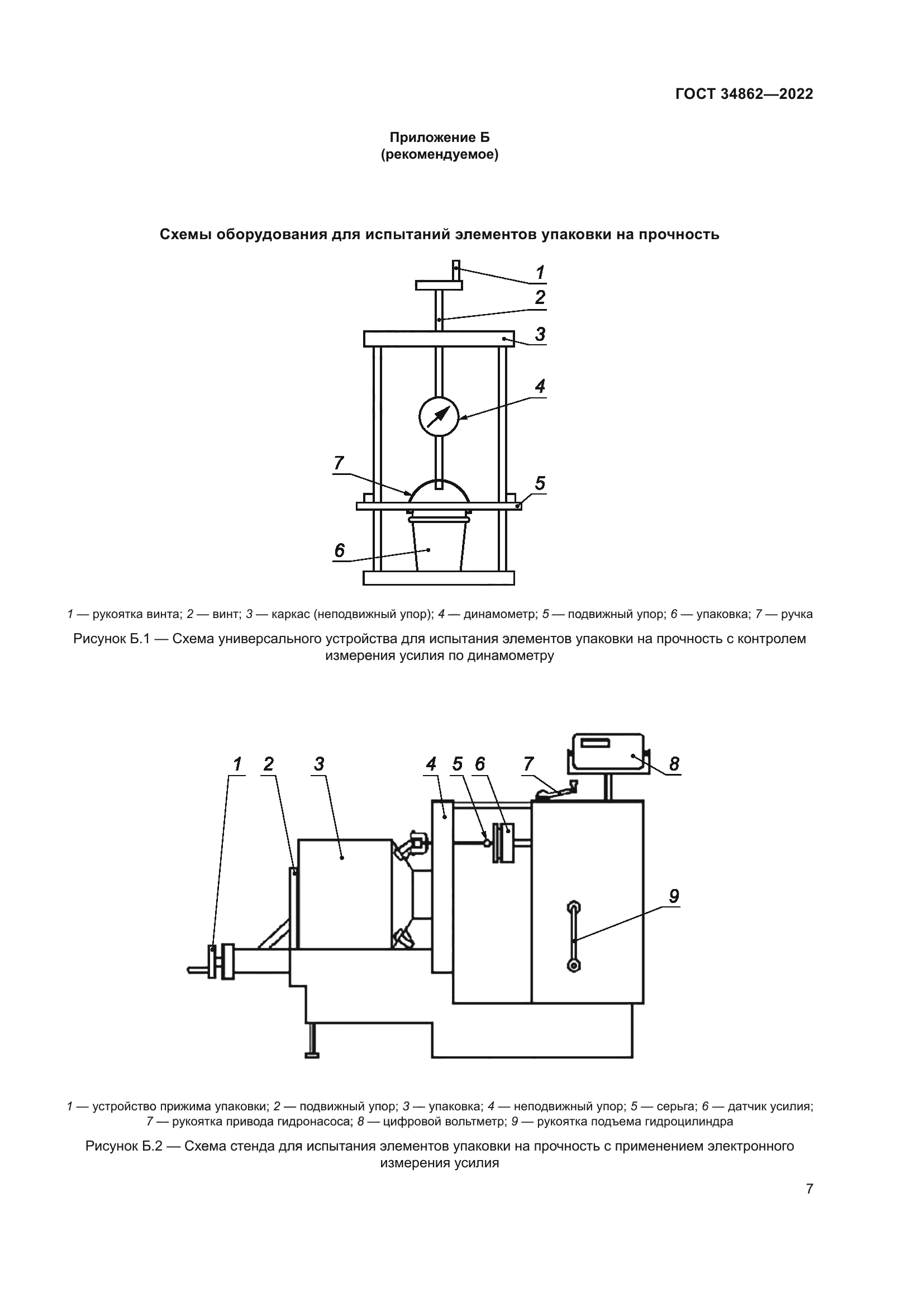 ГОСТ 34862—2022

Приложение Б
(рекомендуемое)

Схемы оборудования для испытаний элементов упаковки на прочность

1
2
3
4
7
5
6

1 — рукоятка винта; 2 — винт; 3 — каркас (неподвижный упор); 4 — динамометр; 5 — подвижный упор; 6 — упаковка; 7 — ручка

Рисунок Б.1 — Схема универсального устройства для испытания элементов упаковки на прочность с контролем измерения усилия по динамометру

1 2 3 4 5 6 7 8
9

1 — устройство прижима упаковки; 2 — подвижный упор; 3 — упаковка; 4 — неподвижный упор; 5 — серьга; 6 — датчик усилия; 7 — рукоятка привода гидронасоса; 8 — цифровой вольтметр; 9 — рукоятка подъема гидроцилиндра

Рисунок Б.2 — Схема стенда для испытания элементов упаковки на прочность с применением электронного измерения усилия

7