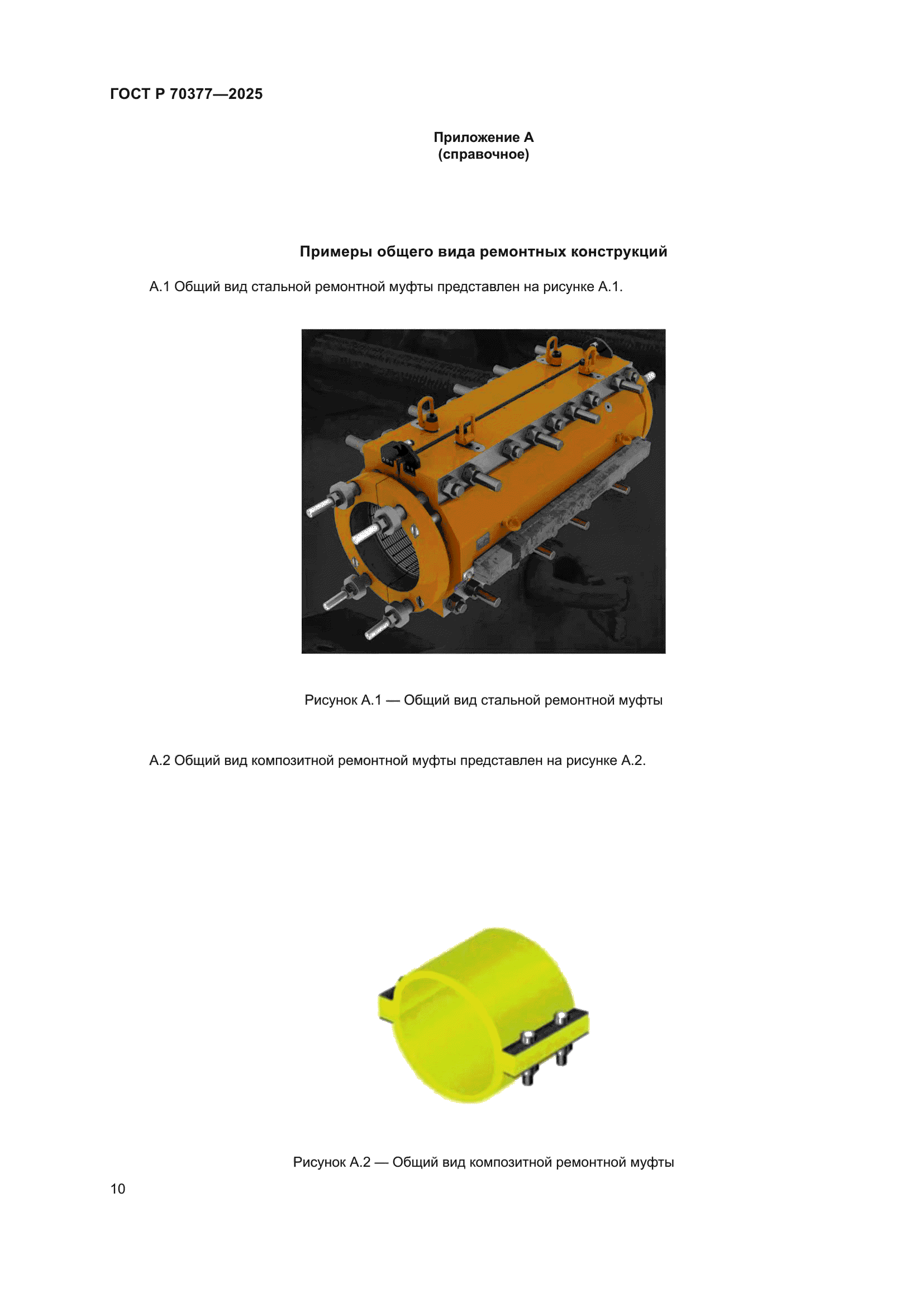 ГОСТ Р 70377—2025

Приложение А
(справочное)

Примеры общего вида ремонтных конструкций

А.1 Общий вид стальной ремонтной муфты представлен на рисунке А.1.

Рисунок А.1 — Общий вид стальной ремонтной муфты

А.2 Общий вид композитной ремонтной муфты представлен на рисунке А.2.

Рисунок А.2 — Общий вид композитной ремонтной муфты

10