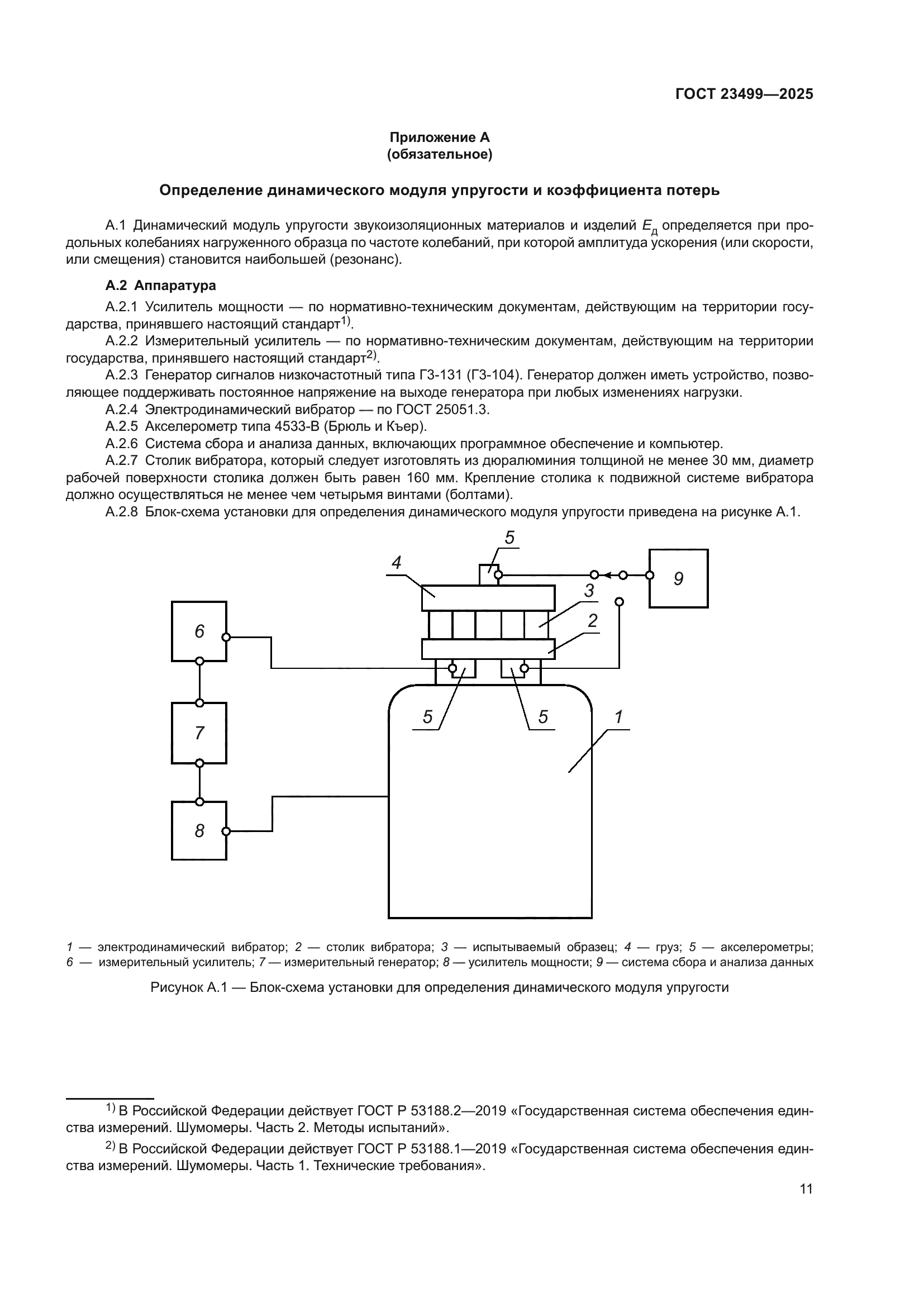 ГОСТ 23499—2025

Приложение А
(обязательное)

Определение динамического модуля упругости и коэффициента потерь

А.1 Динамический модуль упругости звукоизоляционных материалов и изделий $E_д$ определяется при продольных колебаниях нагруженного образца по частоте колебаний, при которой амплитуда ускорения (или скорости, или смещения) становится наибольшей (резонанс).

А.2 Аппаратура

А.2.1 Усилитель мощности — по нормативно-техническим документам, действующим на территории государства, принявшего настоящий стандарт$^{1)}$.
А.2.2 Измерительный усилитель — по нормативно-техническим документам, действующим на территории государства, принявшего настоящий стандарт$^{2)}$.
А.2.3 Генератор сигналов низкочастотный типа Г3-131 (Г3-104). Генератор должен иметь устройство, позволяющее поддерживать постоянное напряжение на выходе генератора при любых изменениях нагрузки.
А.2.4 Электродинамический вибратор — по ГОСТ 25051.3.
А.2.5 Акселерометр типа 4533-В (Брюль и Къер).
А.2.6 Система сбора и анализа данных, включающих программное обеспечение и компьютер.
А.2.7 Столик вибратора, который следует изготовлять из дюралюминия толщиной не менее 30 мм, диаметр рабочей поверхности столика должен быть равен 160 мм. Крепление столика к подвижной системе вибратора должно осуществляться не менее чем четырьмя винтами (болтами).
А.2.8 Блок-схема установки для определения динамического модуля упругости приведена на рисунке А.1.

5
4
9
3
2
6
5
5
1
7
8

1 — электродинамический вибратор; 2 — столик вибратора; 3 — испытываемый образец; 4 — груз; 5 — акселерометры; 6 — измерительный усилитель; 7 — измерительный генератор; 8 — усилитель мощности; 9 — система сбора и анализа данных

Рисунок А.1 — Блок-схема установки для определения динамического модуля упругости

$^{1)}$ В Российской Федерации действует ГОСТ Р 53188.2—2019 «Государственная система обеспечения единства измерений. Шумомеры. Часть 2. Методы испытаний».

$^{2)}$ В Российской Федерации действует ГОСТ Р 53188.1—2019 «Государственная система обеспечения единства измерений. Шумомеры. Часть 1. Технические требования».

11