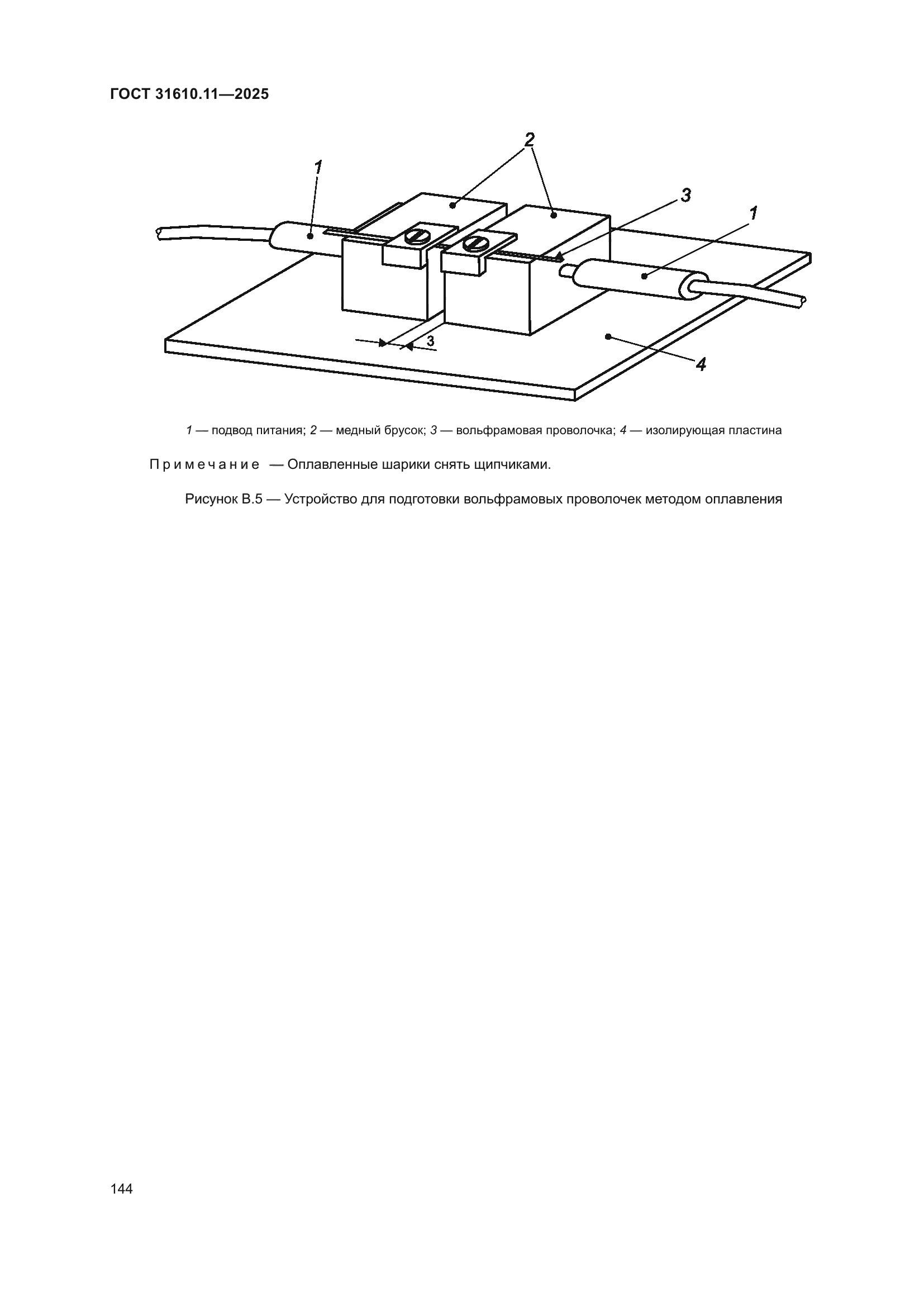 ГОСТ 31610.11—2025

2
1
3
1
3
4

1 — подвод питания; 2 — медный брусок; 3 — вольфрамовая проволочка; 4 — изолирующая пластина

Примечание — Оплавленные шарики снять щипчиками.

Рисунок В.5 — Устройство для подготовки вольфрамовых проволочек методом оплавления

144