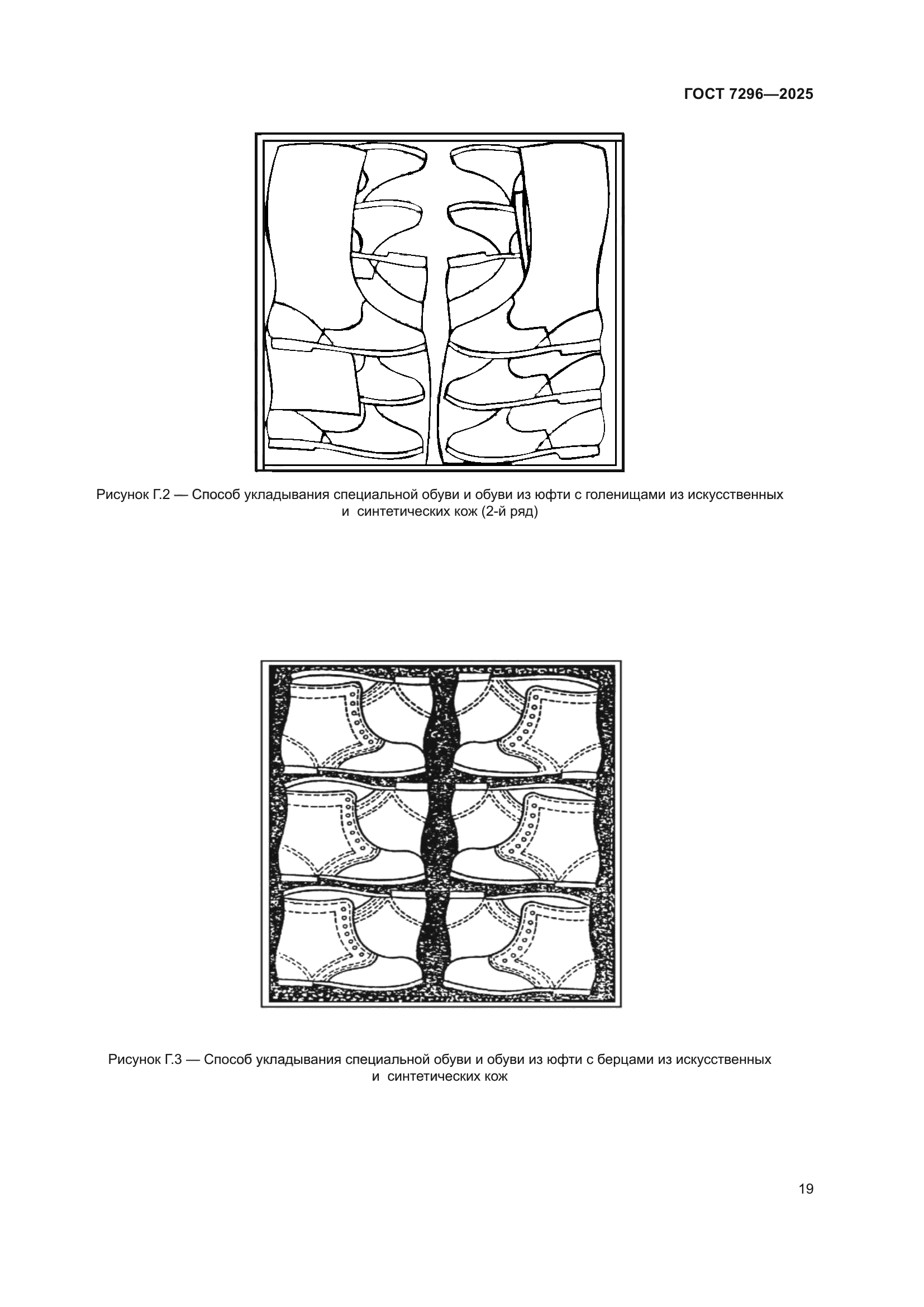 ГОСТ 7296—2025

Рисунок Г.2 — Способ укладывания специальной обуви и обуви из юфти с голенищами из искусственных и синтетических кож (2-й ряд)

Рисунок Г.3 — Способ укладывания специальной обуви и обуви из юфти с берцами из искусственных и синтетических кож

19