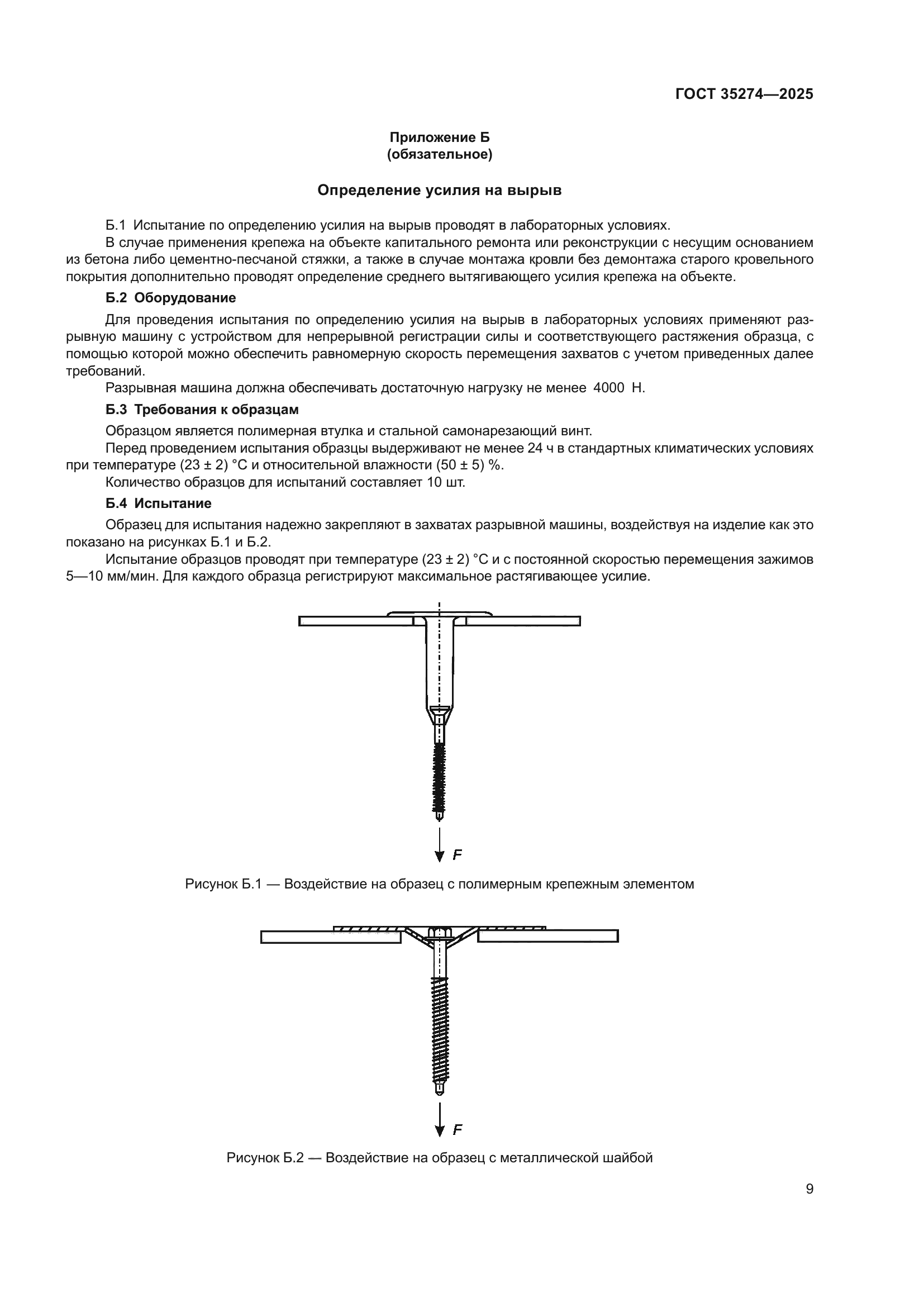 ГОСТ 35274—2025

Приложение Б
(обязательное)

Определение усилия на вырыв

Б.1 Испытание по определению усилия на вырыв проводят в лабораторных условиях.

В случае применения крепежа на объекте капитального ремонта или реконструкции с несущим основанием из бетона либо цементно-песчаной стяжки, а также в случае монтажа кровли без демонтажа старого кровельного покрытия дополнительно проводят определение среднего вытягивающего усилия крепежа на объекте.

Б.2 Оборудование

Для проведения испытания по определению усилия на вырыв в лабораторных условиях применяют разрывную машину с устройством для непрерывной регистрации силы и соответствующего растяжения образца, с помощью которой можно обеспечить равномерную скорость перемещения захватов с учетом приведенных далее требований.

Разрывная машина должна обеспечивать достаточную нагрузку не менее 4000 Н.

Б.3 Требования к образцам

Образцом является полимерная втулка и стальной самонарезающий винт.

Перед проведением испытания образцы выдерживают не менее 24 ч в стандартных климатических условиях при температуре (23 ± 2) °С и относительной влажности (50 ± 5) %.

Количество образцов для испытаний составляет 10 шт.

Б.4 Испытание

Образец для испытания надежно закрепляют в захватах разрывной машины, воздействуя на изделие как это показано на рисунках Б.1 и Б.2.

Испытание образцов проводят при температуре (23 ± 2) °С и с постоянной скоростью перемещения зажимов 5—10 мм/мин. Для каждого образца регистрируют максимальное растягивающее усилие.

$F$

Рисунок Б.1 — Воздействие на образец с полимерным крепежным элементом

$F$

Рисунок Б.2 — Воздействие на образец с металлической шайбой

9