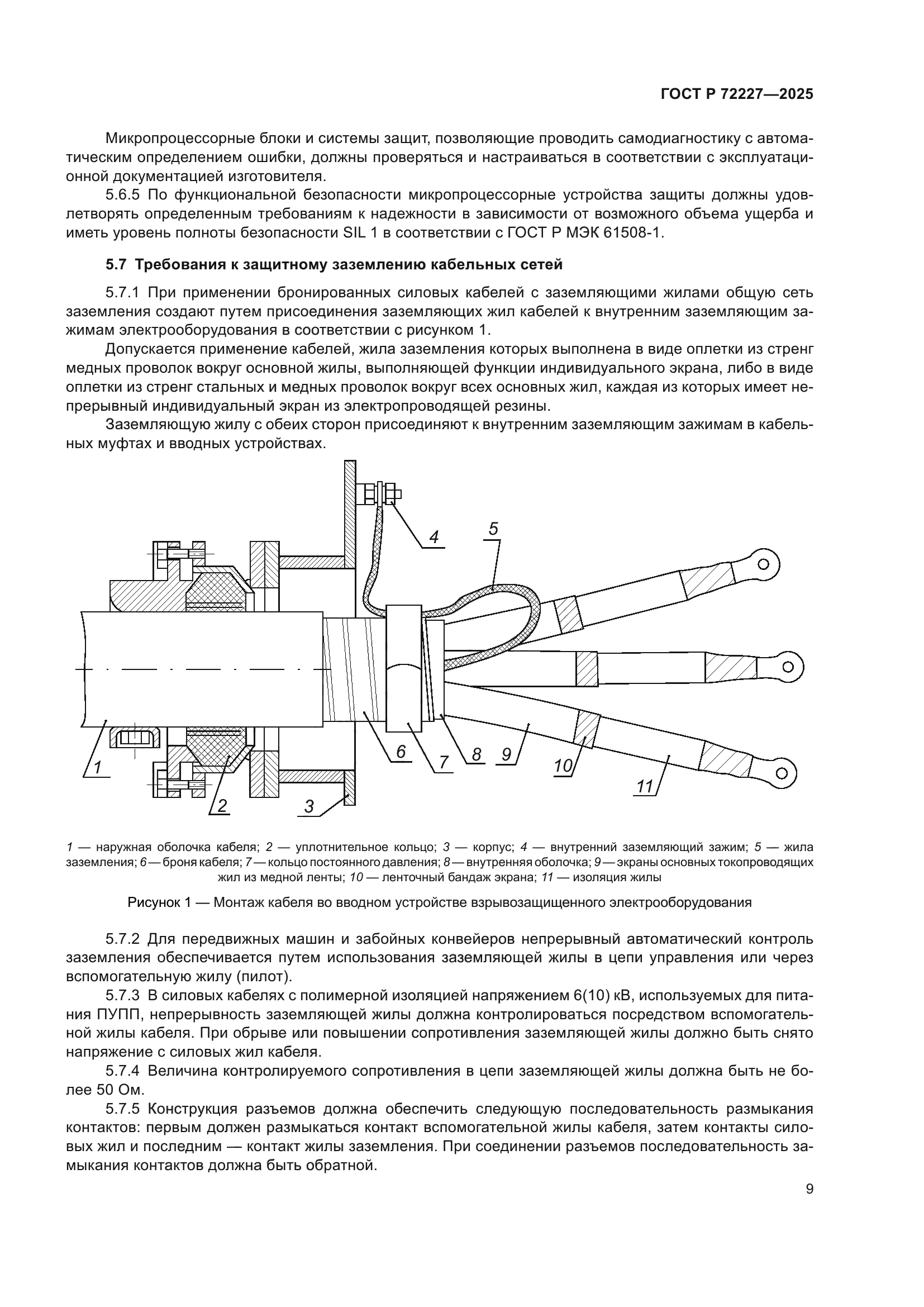 ГОСТ Р 72227—2025

Микропроцессорные блоки и системы защит, позволяющие проводить самодиагностику с автоматическим определением ошибки, должны проверяться и настраиваться в соответствии с эксплуатационной документацией изготовителя.

5.6.5 По функциональной безопасности микропроцессорные устройства защиты должны удовлетворять определенным требованиям к надежности в зависимости от возможного объема ущерба и иметь уровень полноты безопасности SIL 1 в соответствии с ГОСТ Р МЭК 61508-1.

5.7 Требования к защитному заземлению кабельных сетей

5.7.1 При применении бронированных силовых кабелей с заземляющими жилами общую сеть заземления создают путем присоединения заземляющих жил кабелей к внутренним заземляющим зажимам электрооборудования в соответствии с рисунком 1.

Допускается применение кабелей, жила заземления которых выполнена в виде оплетки из стренг медных проволок вокруг основной жилы, выполняющей функции индивидуального экрана, либо в виде оплетки из стренг стальных и медных проволок вокруг всех основных жил, каждая из которых имеет непрерывный индивидуальный экран из электропроводящей резины.

Заземляющую жилу с обеих сторон присоединяют к внутренним заземляющим зажимам в кабельных муфтах и вводных устройствах.

4
5
1
2
3
6
7
8
9
10
11

1 — наружная оболочка кабеля; 2 — уплотнительное кольцо; 3 — корпус; 4 — внутренний заземляющий зажим; 5 — жила заземления; 6 — броня кабеля; 7 — кольцо постоянного давления; 8 — внутренняя оболочка; 9 — экраны основных токопроводящих жил из медной ленты; 10 — ленточный бандаж экрана; 11 — изоляция жилы

Рисунок 1 — Монтаж кабеля во вводном устройстве взрывозащищенного электрооборудования

5.7.2 Для передвижных машин и забойных конвейеров непрерывный автоматический контроль заземления обеспечивается путем использования заземляющей жилы в цепи управления или через вспомогательную жилу (пилот).

5.7.3 В силовых кабелях с полимерной изоляцией напряжением 6(10) кВ, используемых для питания ПУПП, непрерывность заземляющей жилы должна контролироваться посредством вспомогательной жилы кабеля. При обрыве или повышении сопротивления заземляющей жилы должно быть снято напряжение с силовых жил кабеля.

5.7.4 Величина контролируемого сопротивления в цепи заземляющей жилы должна быть не более 50 Ом.

5.7.5 Конструкция разъемов должна обеспечить следующую последовательность размыкания контактов: первым должен размыкаться контакт вспомогательной жилы кабеля, затем контакты силовых жил и последним — контакт жилы заземления. При соединении разъемов последовательность замыкания контактов должна быть обратной.

9