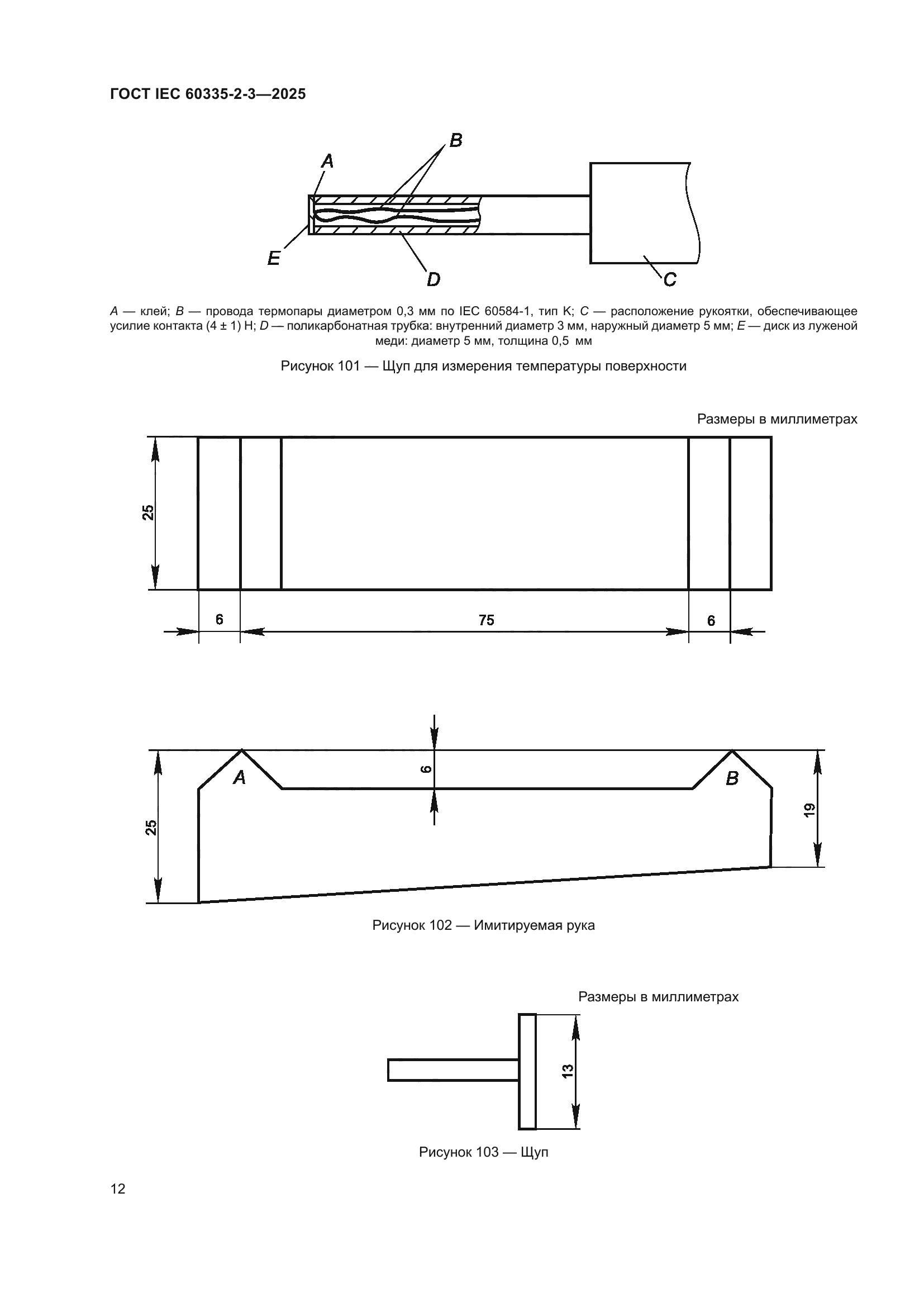 ГОСТ IEC 60335-2-3—2025

B
A
E
D
C

A — клей; B — провода термопары диаметром 0,3 мм по IEC 60584-1, тип K; C — расположение рукоятки, обеспечивающее усилие контакта (4 ± 1) Н; D — поликарбонатная трубка: внутренний диаметр 3 мм, наружный диаметр 5 мм; E — диск из луженой меди: диаметр 5 мм, толщина 0,5 мм

Рисунок 101 — Щуп для измерения температуры поверхности

Размеры в миллиметрах

25
6
75
6

6
A
B
25
19

Рисунок 102 — Имитируемая рука

Размеры в миллиметрах

13

Рисунок 103 — Щуп

12