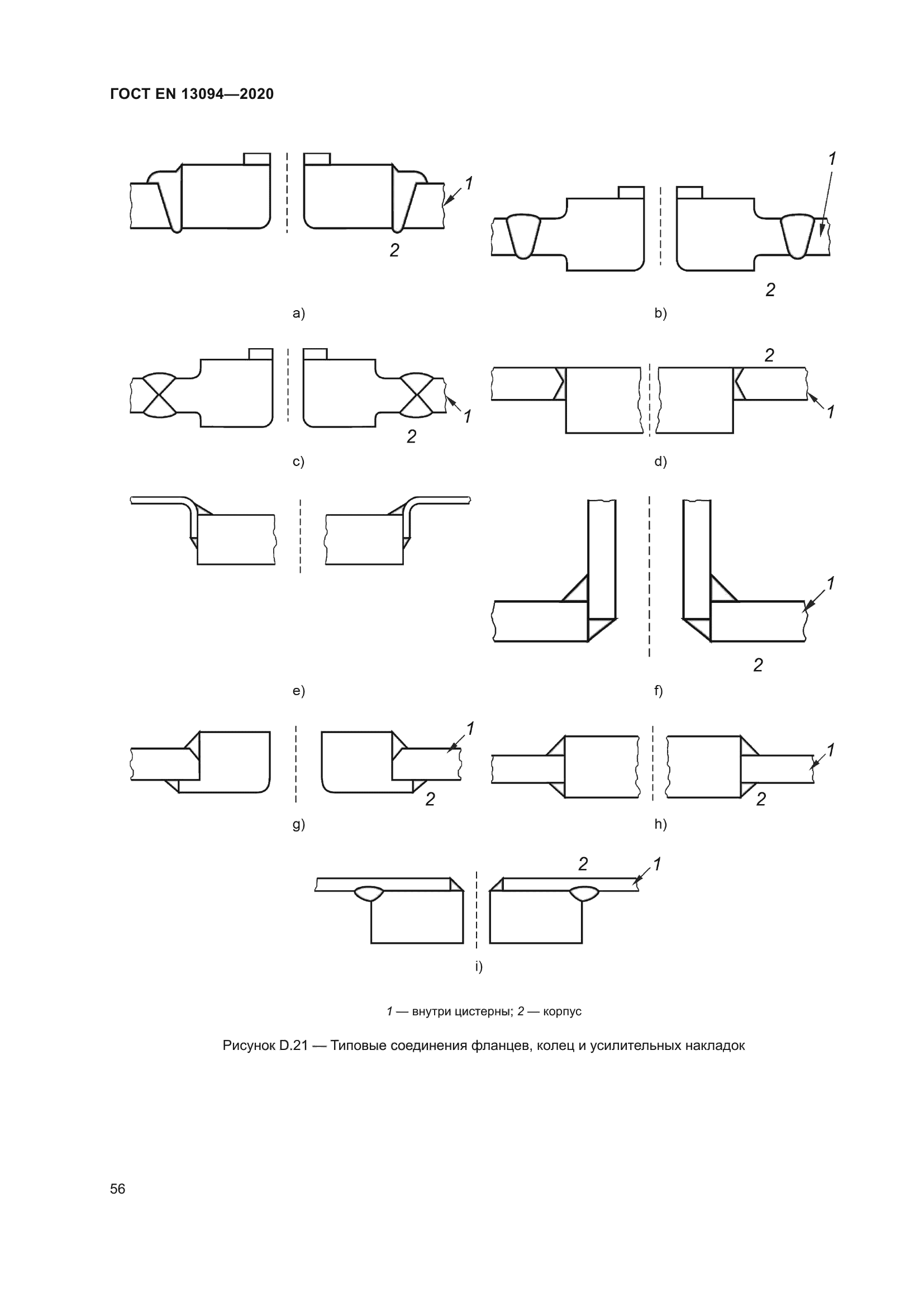 ГОСТ EN 13094—2020

1

2

a)

1

2

b)

1

2

c)

2

1

d)

e)

1

2

f)

1

2

g)

1

2

h)

2

1

i)

1 — внутри цистерны; 2 — корпус

Рисунок D.21 — Типовые соединения фланцев, колец и усилительных накладок

56