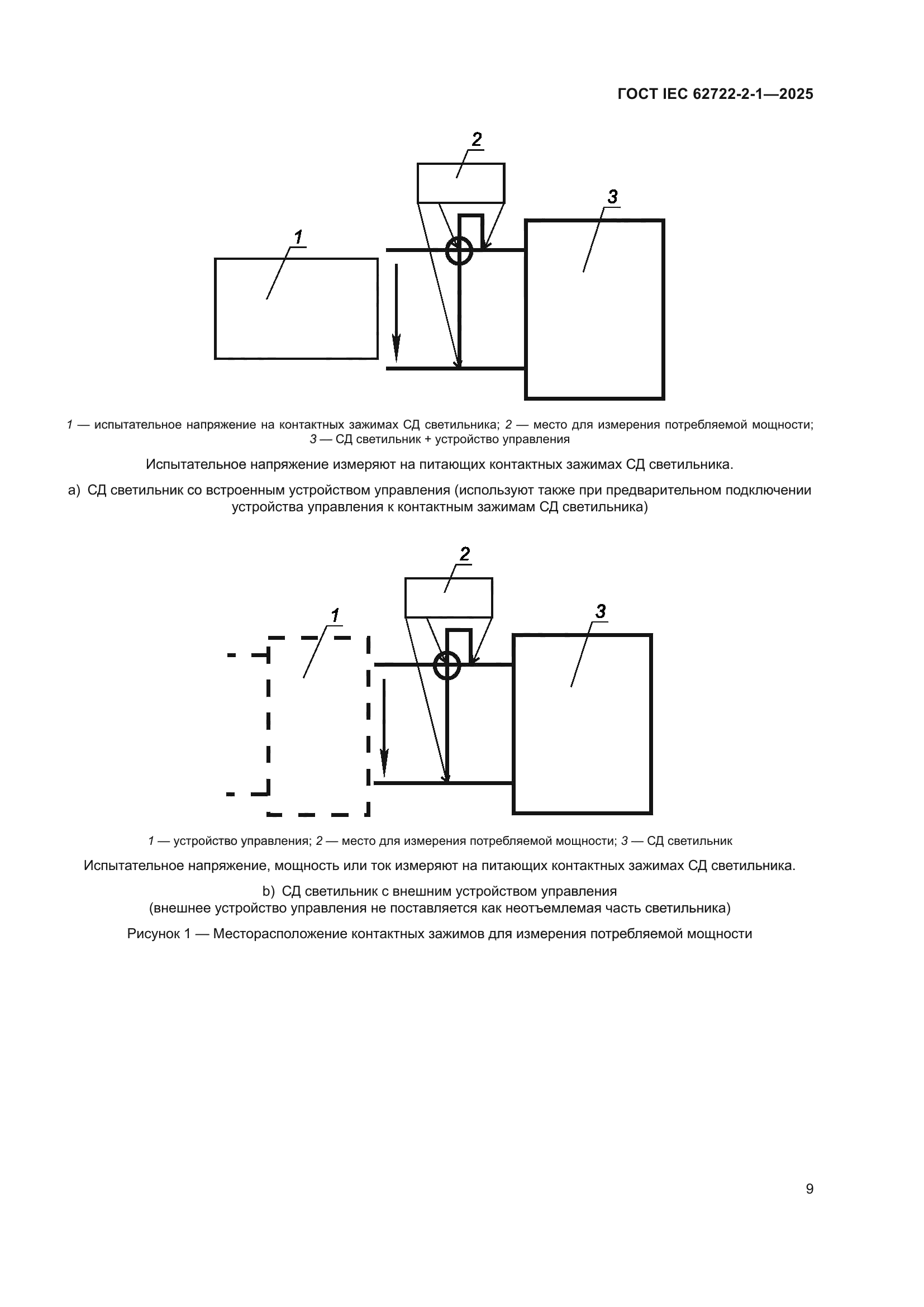 ГОСТ IEC 62722-2-1—2025

2

3

1

1 — испытательное напряжение на контактных зажимах СД светильника; 2 — место для измерения потребляемой мощности; 3 — СД светильник + устройство управления

Испытательное напряжение измеряют на питающих контактных зажимах СД светильника.

a) СД светильник со встроенным устройством управления (используют также при предварительном подключении устройства управления к контактным зажимам СД светильника)

2

1

3

1 — устройство управления; 2 — место для измерения потребляемой мощности; 3 — СД светильник

Испытательное напряжение, мощность или ток измеряют на питающих контактных зажимах СД светильника.

b) СД светильник с внешним устройством управления
(внешнее устройство управления не поставляется как неотъемлемая часть светильника)

Рисунок 1 — Месторасположение контактных зажимов для измерения потребляемой мощности

9