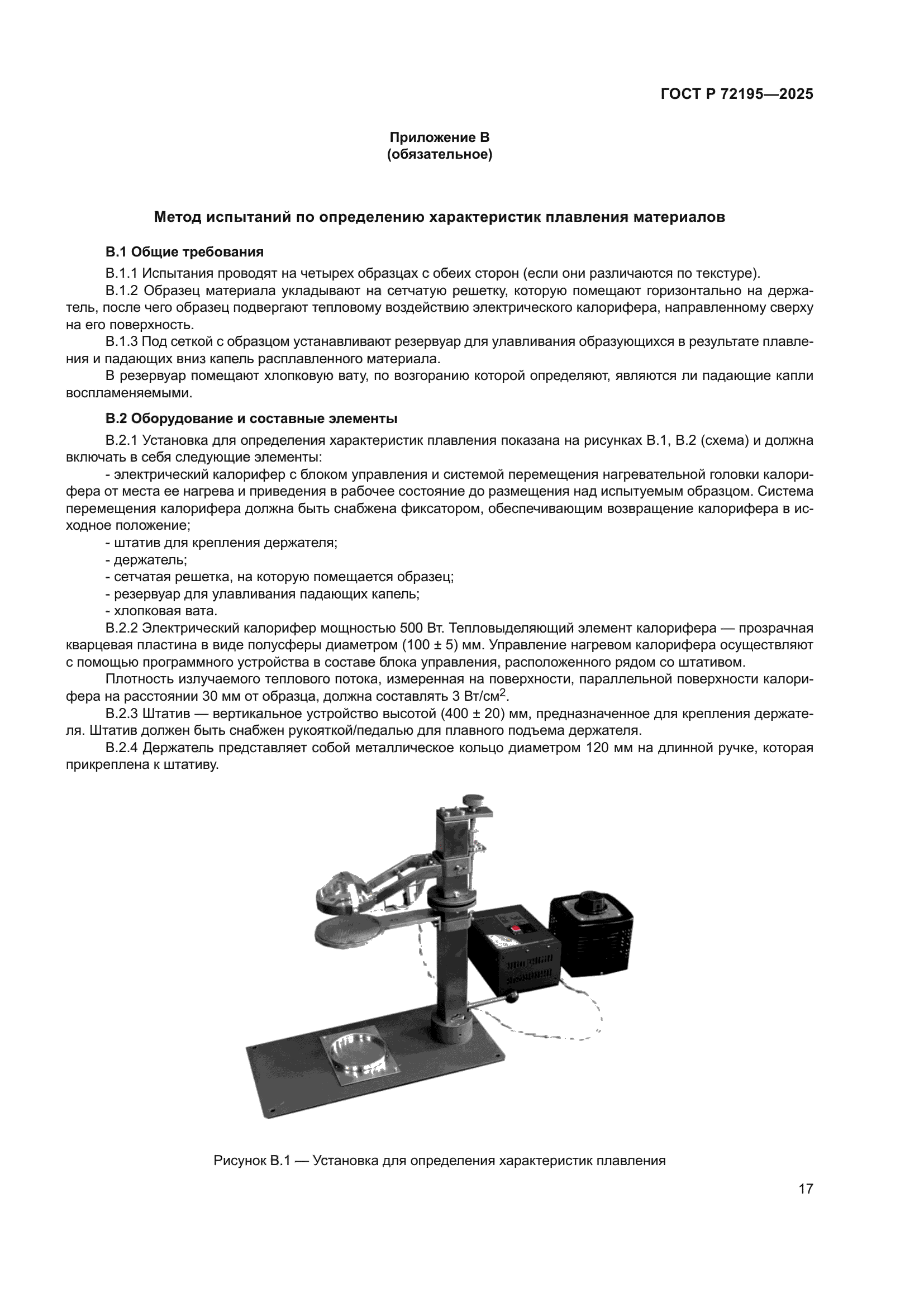 ГОСТ Р 72195—2025

Приложение В
(обязательное)

Метод испытаний по определению характеристик плавления материалов

В.1 Общие требования

В.1.1 Испытания проводят на четырех образцах с обеих сторон (если они различаются по текстуре).

В.1.2 Образец материала укладывают на сетчатую решетку, которую помещают горизонтально на держатель, после чего образец подвергают тепловому воздействию электрического калорифера, направленному сверху на его поверхность.

В.1.3 Под сеткой с образцом устанавливают резервуар для улавливания образующихся в результате плавления и падающих вниз капель расплавленного материала.

В резервуар помещают хлопковую вату, по возгоранию которой определяют, являются ли падающие капли воспламеняемыми.

В.2 Оборудование и составные элементы

В.2.1 Установка для определения характеристик плавления показана на рисунках В.1, В.2 (схема) и должна включать в себя следующие элементы:

- электрический калорифер с блоком управления и системой перемещения нагревательной головки калорифера от места ее нагрева и приведения в рабочее состояние до размещения над испытуемым образцом. Система перемещения калорифера должна быть снабжена фиксатором, обеспечивающим возвращение калорифера в исходное положение;

- штатив для крепления держателя;

- держатель;

- сетчатая решетка, на которую помещается образец;

- резервуар для улавливания падающих капель;

- хлопковая вата.

В.2.2 Электрический калорифер мощностью 500 Вт. Тепловыделяющий элемент калорифера — прозрачная кварцевая пластина в виде полусферы диаметром (100 ± 5) мм. Управление нагревом калорифера осуществляют с помощью программного устройства в составе блока управления, расположенного рядом со штативом.

Плотность излучаемого теплового потока, измеренная на поверхности, параллельной поверхности калорифера на расстоянии 30 мм от образца, должна составлять 3 Вт/см$^2$.

В.2.3 Штатив — вертикальное устройство высотой (400 ± 20) мм, предназначенное для крепления держателя. Штатив должен быть снабжен рукояткой/педалью для плавного подъема держателя.

В.2.4 Держатель представляет собой металлическое кольцо диаметром 120 мм на длинной ручке, которая прикреплена к штативу.

Рисунок В.1 — Установка для определения характеристик плавления

17