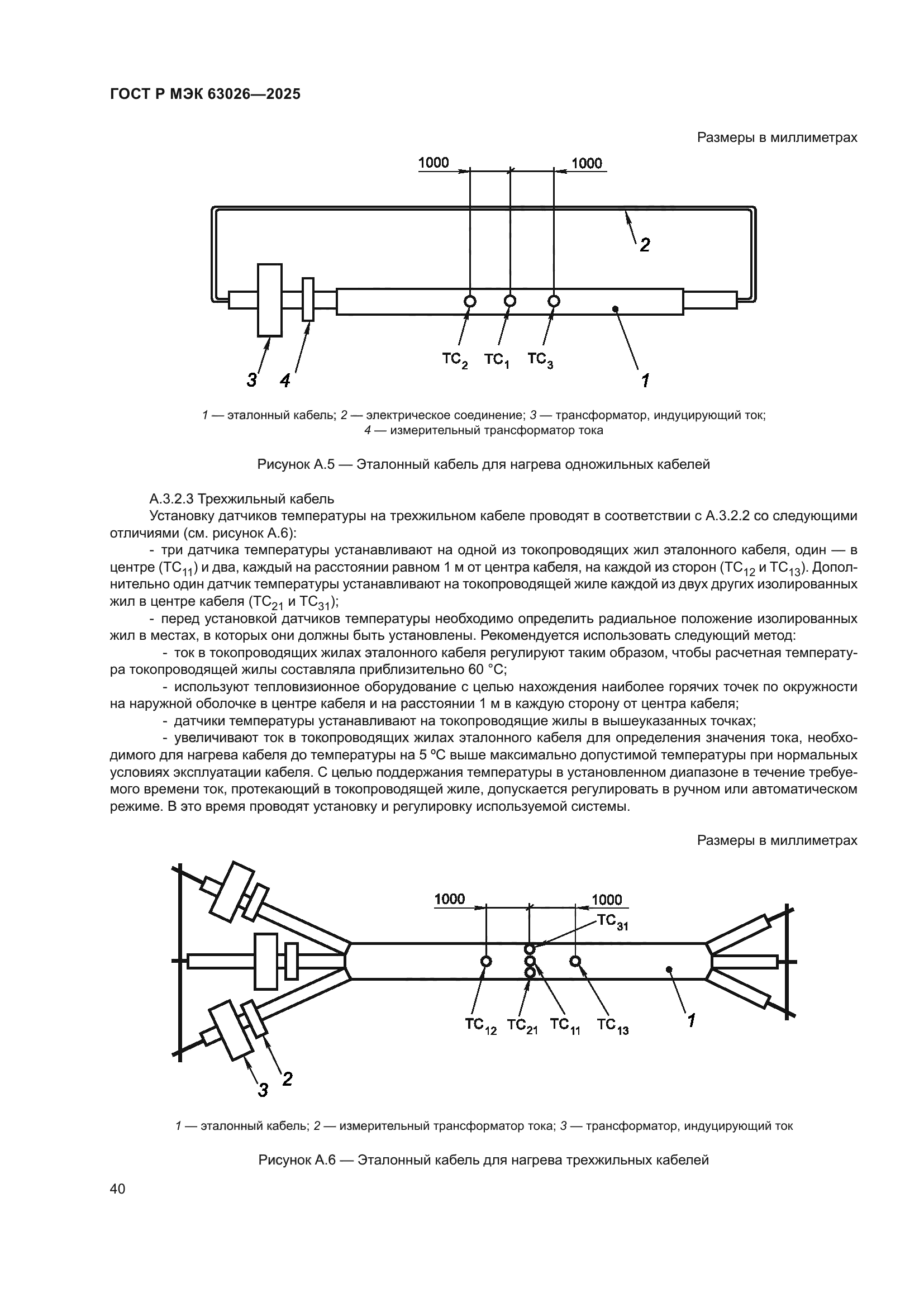 ГОСТ Р МЭК 63026—2025

Размеры в миллиметрах

1000 1000

2

$TC_2$ $TC_1$ $TC_3$

3 4 1

1 — эталонный кабель; 2 — электрическое соединение; 3 — трансформатор, индуцирующий ток; 4 — измерительный трансформатор тока

Рисунок А.5 — Эталонный кабель для нагрева одножильных кабелей

А.3.2.3 Трехжильный кабель

Установку датчиков температуры на трехжильном кабеле проводят в соответствии с А.3.2.2 со следующими отличиями (см. рисунок А.6):

- три датчика температуры устанавливают на одной из токопроводящих жил эталонного кабеля, один — в центре ($TC_{11}$) и два, каждый на расстоянии равном 1 м от центра кабеля, на каждой из сторон ($TC_{12}$ и $TC_{13}$). Дополнительно один датчик температуры устанавливают на токопроводящей жиле каждой из двух других изолированных жил в центре кабеля ($TC_{21}$ и $TC_{31}$);

- перед установкой датчиков температуры необходимо определить радиальное положение изолированных жил в местах, в которых они должны быть установлены. Рекомендуется использовать следующий метод:

- ток в токопроводящих жилах эталонного кабеля регулируют таким образом, чтобы расчетная температура токопроводящей жилы составляла приблизительно 60 °С;

- используют тепловизионное оборудование с целью нахождения наиболее горячих точек по окружности на наружной оболочке в центре кабеля и на расстоянии 1 м в каждую сторону от центра кабеля;

- датчики температуры устанавливают на токопроводящие жилы в вышеуказанных точках;

- увеличивают ток в токопроводящих жилах эталонного кабеля для определения значения тока, необходимого для нагрева кабеля до температуры на 5 ºС выше максимально допустимой температуры при нормальных условиях эксплуатации кабеля. С целью поддержания температуры в установленном диапазоне в течение требуемого времени ток, протекающий в токопроводящей жиле, допускается регулировать в ручном или автоматическом режиме. В это время проводят установку и регулировку используемой системы.

Размеры в миллиметрах

1000 1000

$TC_{31}$

$TC_{12}$ $TC_{21}$ $TC_{11}$ $TC_{13}$ 1

3 2

1 — эталонный кабель; 2 — измерительный трансформатор тока; 3 — трансформатор, индуцирующий ток

Рисунок А.6 — Эталонный кабель для нагрева трехжильных кабелей

40