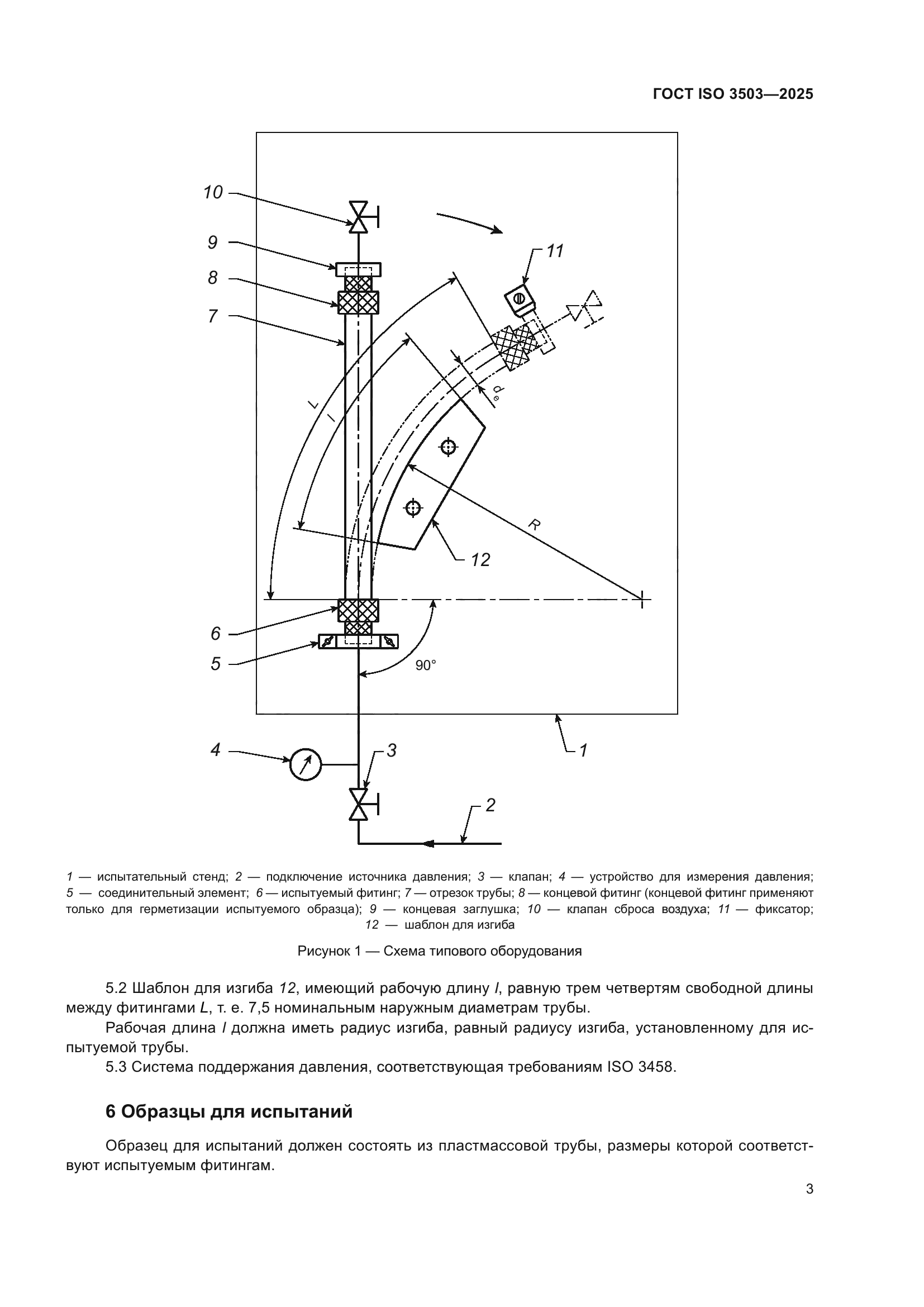 ГОСТ ISO 3503—2025

10

9

8

7

11

L

l

$d_e$

R

12

6

5

90°

4

3

1

2

1 — испытательный стенд; 2 — подключение источника давления; 3 — клапан; 4 — устройство для измерения давления; 5 — соединительный элемент; 6 — испытуемый фитинг; 7 — отрезок трубы; 8 — концевой фитинг (концевой фитинг применяют только для герметизации испытуемого образца); 9 — концевая заглушка; 10 — клапан сброса воздуха; 11 — фиксатор; 12 — шаблон для изгиба

Рисунок 1 — Схема типового оборудования

5.2 Шаблон для изгиба 12, имеющий рабочую длину l, равную трем четвертям свободной длины между фитингами L, т. е. 7,5 номинальным наружным диаметрам трубы.

Рабочая длина l должна иметь радиус изгиба, равный радиусу изгиба, установленному для испытуемой трубы.

5.3 Система поддержания давления, соответствующая требованиям ISO 3458.

6 Образцы для испытаний

Образец для испытаний должен состоять из пластмассовой трубы, размеры которой соответствуют испытуемым фитингам.

3