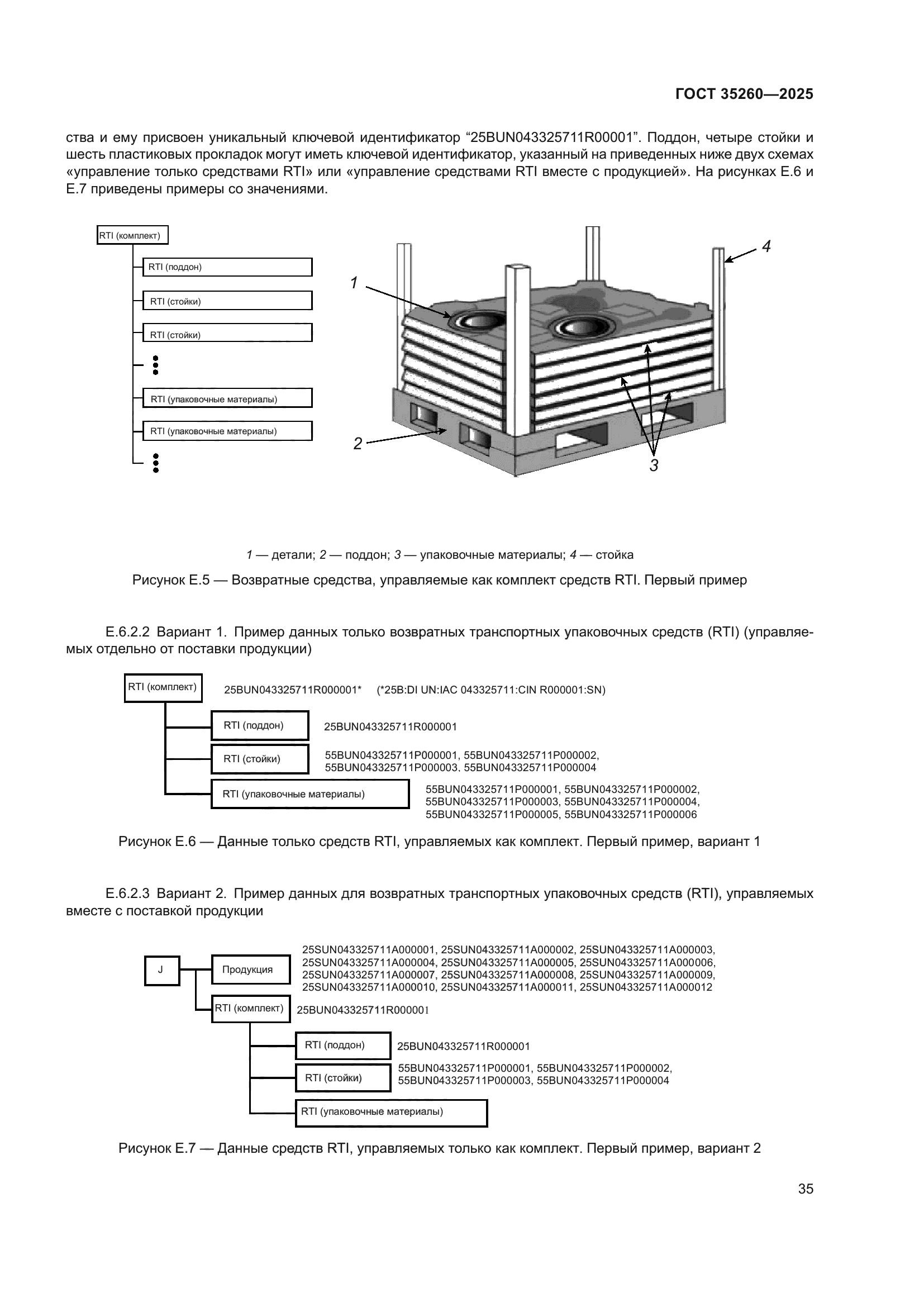 ГОСТ 35260—2025

ства и ему присвоен уникальный ключевой идентификатор “25BUN043325711R00001”. Поддон, четыре стойки и шесть пластиковых прокладок могут иметь ключевой идентификатор, указанный на приведенных ниже двух схемах «управление только средствами RTI» или «управление средствами RTI вместе с продукцией». На рисунках Е.6 и Е.7 приведены примеры со значениями.

RTI (комплект)
RTI (поддон)
RTI (стойки)
RTI (стойки)
RTI (упаковочные материалы)
RTI (упаковочные материалы)

1
2
3
4

1 — детали; 2 — поддон; 3 — упаковочные материалы; 4 — стойка

Рисунок Е.5 — Возвратные средства, управляемые как комплект средств RTI. Первый пример

Е.6.2.2 Вариант 1. Пример данных только возвратных транспортных упаковочных средств (RTI) (управляемых отдельно от поставки продукции)

RTI (комплект) 25BUN043325711R000001* (*25B:DI UN:IAC 043325711:CIN R000001:SN)
RTI (поддон) 25BUN043325711R000001
RTI (стойки) 55BUN043325711P000001, 55BUN043325711P000002, 55BUN043325711P000003, 55BUN043325711P000004
RTI (упаковочные материалы) 55BUN043325711P000001, 55BUN043325711P000002, 55BUN043325711P000003, 55BUN043325711P000004, 55BUN043325711P000005, 55BUN043325711P000006

Рисунок Е.6 — Данные только средств RTI, управляемых как комплект. Первый пример, вариант 1

Е.6.2.3 Вариант 2. Пример данных для возвратных транспортных упаковочных средств (RTI), управляемых вместе с поставкой продукции

J
Продукция 25SUN043325711A000001, 25SUN043325711A000002, 25SUN043325711A000003, 25SUN043325711A000004, 25SUN043325711A000005, 25SUN043325711A000006, 25SUN043325711A000007, 25SUN043325711A000008, 25SUN043325711A000009, 25SUN043325711A000010, 25SUN043325711A000011, 25SUN043325711A000012
RTI (комплект) 25BUN043325711R000001
RTI (поддон) 25BUN043325711R000001
RTI (стойки) 55BUN043325711P000001, 55BUN043325711P000002, 55BUN043325711P000003, 55BUN043325711P000004
RTI (упаковочные материалы)

Рисунок Е.7 — Данные средств RTI, управляемых только как комплект. Первый пример, вариант 2

35