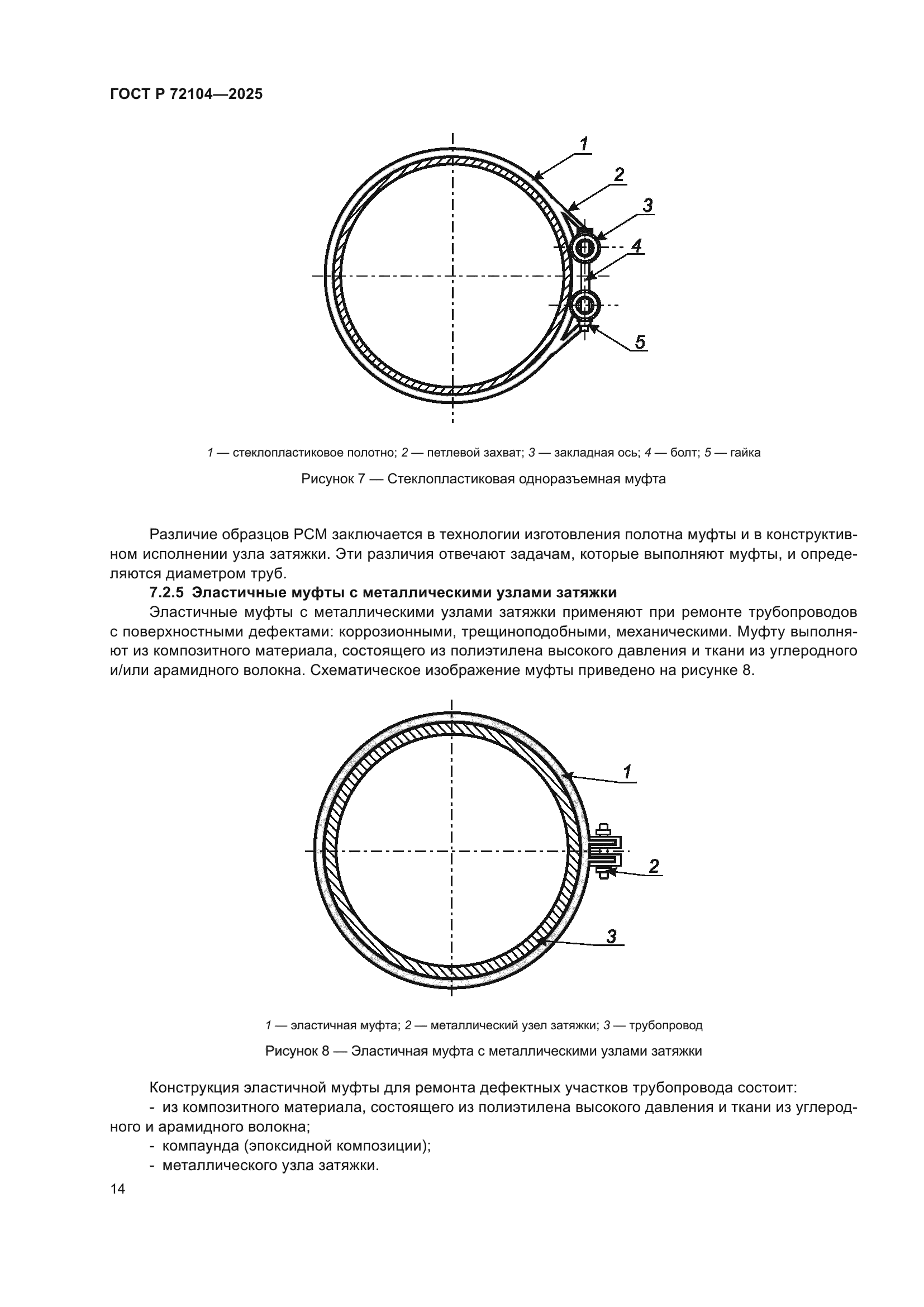 ГОСТ Р 72104—2025

1

2

3

4

5

1 — стеклопластиковое полотно; 2 — петлевой захват; 3 — закладная ось; 4 — болт; 5 — гайка

Рисунок 7 — Стеклопластиковая одноразъемная муфта

Различие образцов РСМ заключается в технологии изготовления полотна муфты и в конструктивном исполнении узла затяжки. Эти различия отвечают задачам, которые выполняют муфты, и определяются диаметром труб.

7.2.5 Эластичные муфты с металлическими узлами затяжки

Эластичные муфты с металлическими узлами затяжки применяют при ремонте трубопроводов с поверхностными дефектами: коррозионными, трещиноподобными, механическими. Муфту выполняют из композитного материала, состоящего из полиэтилена высокого давления и ткани из углеродного и/или арамидного волокна. Схематическое изображение муфты приведено на рисунке 8.

1

2

3

1 — эластичная муфта; 2 — металлический узел затяжки; 3 — трубопровод

Рисунок 8 — Эластичная муфта с металлическими узлами затяжки

Конструкция эластичной муфты для ремонта дефектных участков трубопровода состоит:

- из композитного материала, состоящего из полиэтилена высокого давления и ткани из углеродного и арамидного волокна;

- компаунда (эпоксидной композиции);

- металлического узла затяжки.

14