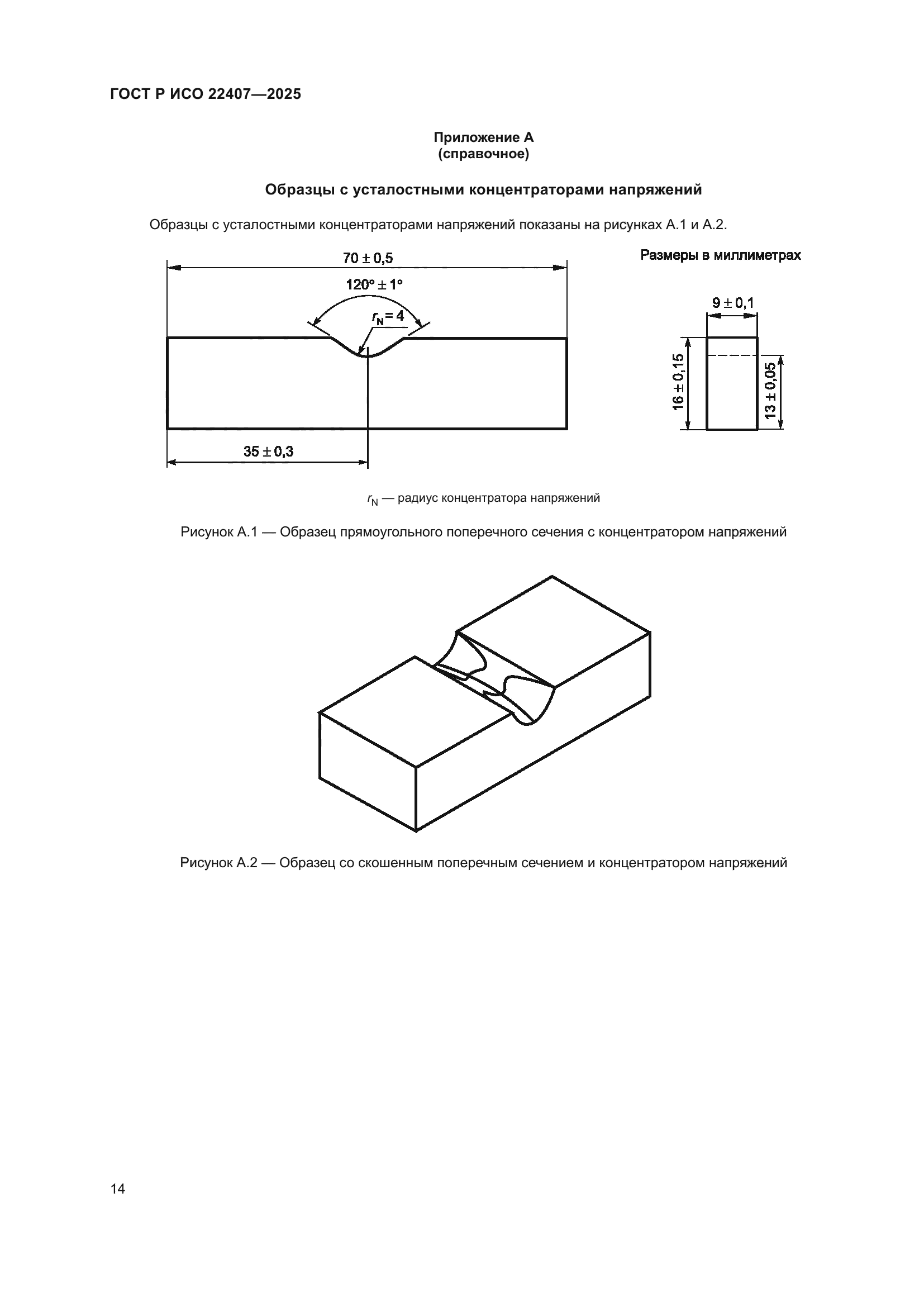 ГОСТ Р ИСО 22407—2025

Приложение А
(справочное)

Образцы с усталостными концентраторами напряжений

Образцы с усталостными концентраторами напряжений показаны на рисунках А.1 и А.2.

Размеры в миллиметрах

$70 \pm 0,5$

$120° \pm 1°$

$r_N = 4$

$35 \pm 0,3$

$9 \pm 0,1$

$16 \pm 0,15$

$13 \pm 0,05$

$r_N$ — радиус концентратора напряжений

Рисунок А.1 — Образец прямоугольного поперечного сечения с концентратором напряжений

Рисунок А.2 — Образец со скошенным поперечным сечением и концентратором напряжений

14