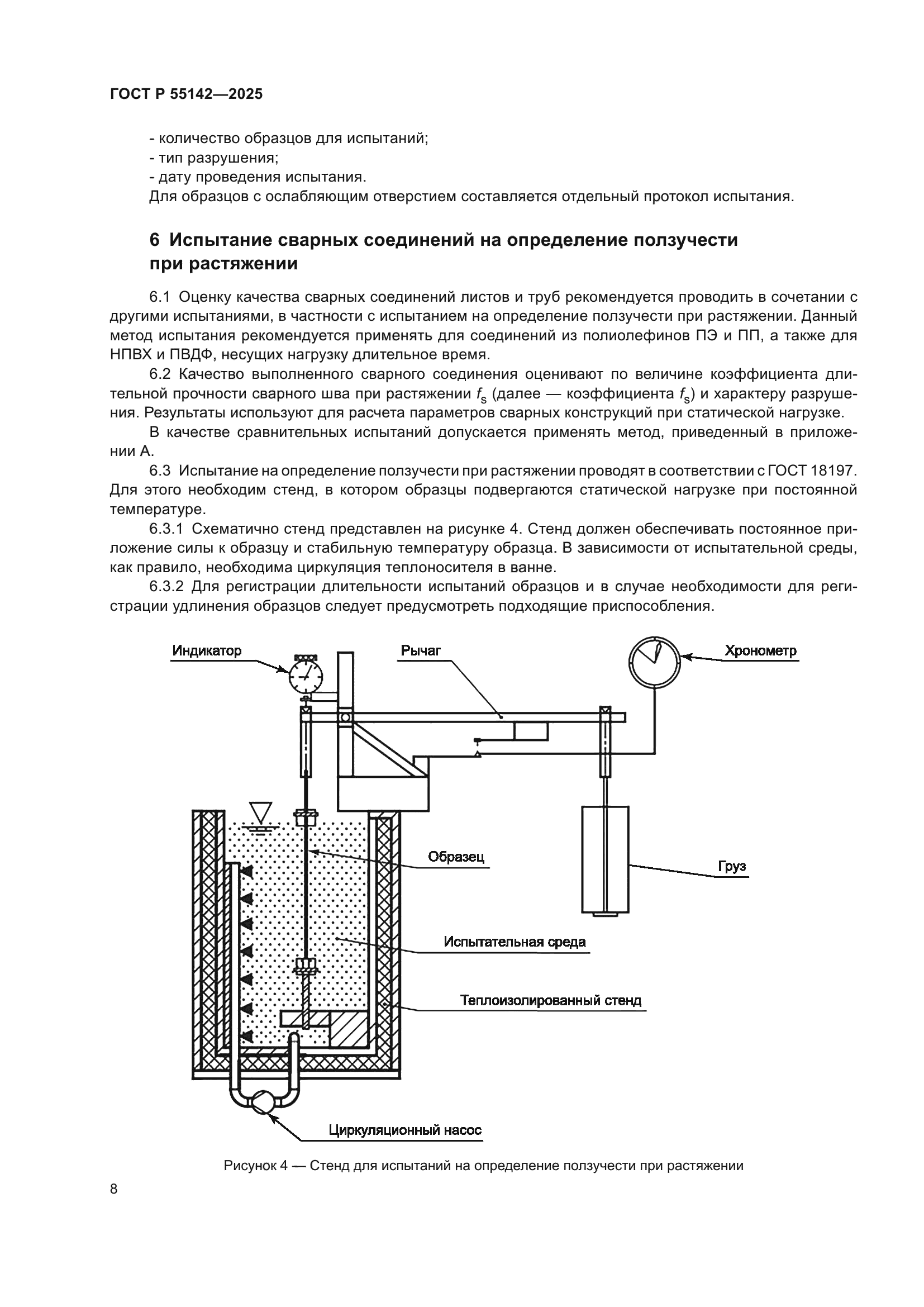 ГОСТ Р 55142—2025

- количество образцов для испытаний;
- тип разрушения;
- дату проведения испытания.
Для образцов с ослабляющим отверстием составляется отдельный протокол испытания.

6 Испытание сварных соединений на определение ползучести при растяжении

6.1 Оценку качества сварных соединений листов и труб рекомендуется проводить в сочетании с другими испытаниями, в частности с испытанием на определение ползучести при растяжении. Данный метод испытания рекомендуется применять для соединений из полиолефинов ПЭ и ПП, а также для НПВХ и ПВДФ, несущих нагрузку длительное время.

6.2 Качество выполненного сварного соединения оценивают по величине коэффициента длительной прочности сварного шва при растяжении $f_s$ (далее — коэффициента $f_s$) и характеру разрушения. Результаты используют для расчета параметров сварных конструкций при статической нагрузке.

В качестве сравнительных испытаний допускается применять метод, приведенный в приложении А.

6.3 Испытание на определение ползучести при растяжении проводят в соответствии с ГОСТ 18197. Для этого необходим стенд, в котором образцы подвергаются статической нагрузке при постоянной температуре.

6.3.1 Схематично стенд представлен на рисунке 4. Стенд должен обеспечивать постоянное приложение силы к образцу и стабильную температуру образца. В зависимости от испытательной среды, как правило, необходима циркуляция теплоносителя в ванне.

6.3.2 Для регистрации длительности испытаний образцов и в случае необходимости для регистрации удлинения образцов следует предусмотреть подходящие приспособления.

Индикатор
Рычаг
Хронометр
Образец
Груз
Испытательная среда
Теплоизолированный стенд
Циркуляционный насос

Рисунок 4 — Стенд для испытаний на определение ползучести при растяжении

8