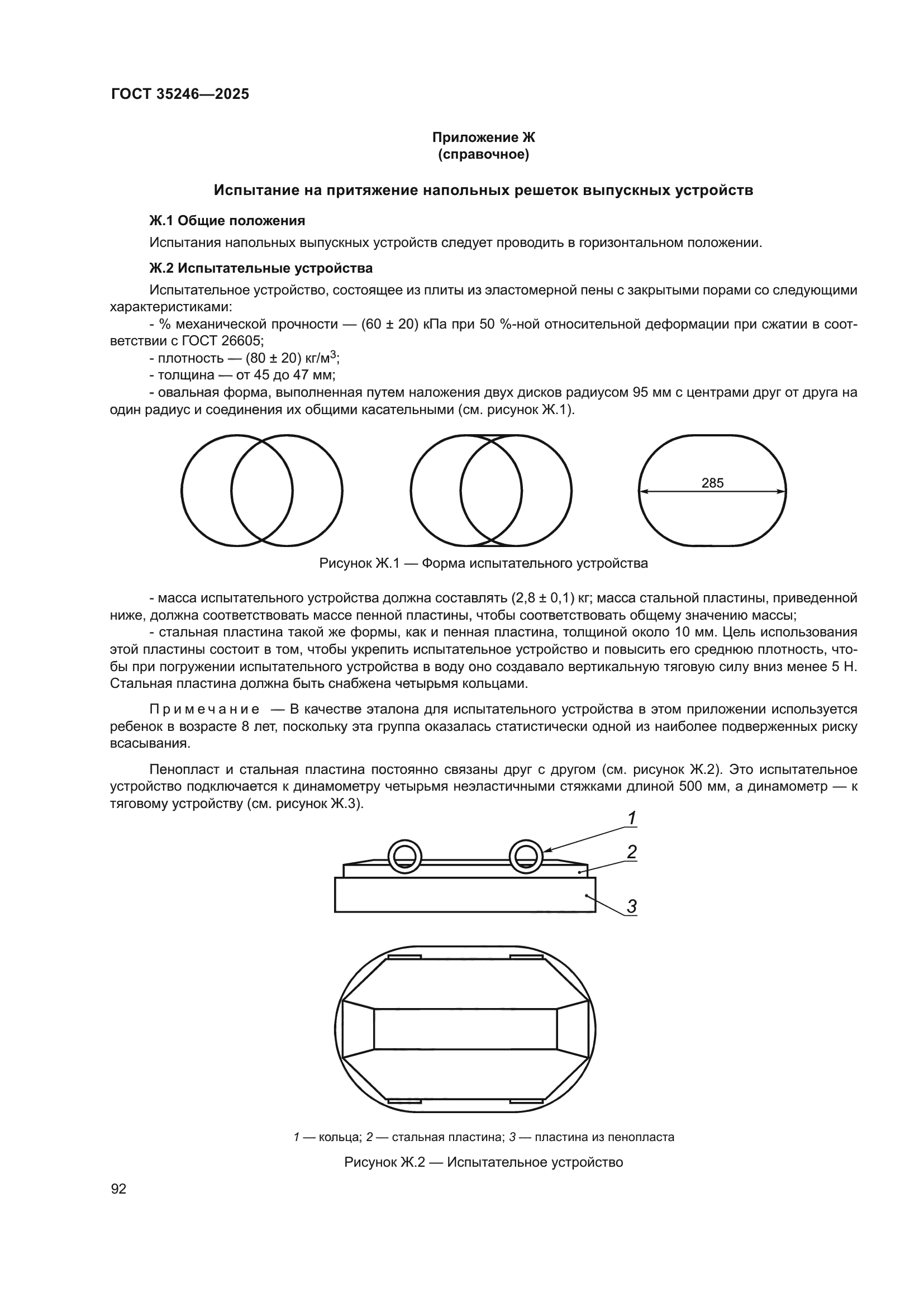 ГОСТ 35246—2025

Приложение Ж
(справочное)

Испытание на притяжение напольных решеток выпускных устройств

Ж.1 Общие положения

Испытания напольных выпускных устройств следует проводить в горизонтальном положении.

Ж.2 Испытательные устройства

Испытательное устройство, состоящее из плиты из эластомерной пены с закрытыми порами со следующими характеристиками:

- % механической прочности — (60 ± 20) кПа при 50 %-ной относительной деформации при сжатии в соответствии с ГОСТ 26605;

- плотность — (80 ± 20) кг/м$^3$;

- толщина — от 45 до 47 мм;

- овальная форма, выполненная путем наложения двух дисков радиусом 95 мм с центрами друг от друга на один радиус и соединения их общими касательными (см. рисунок Ж.1).

285

Рисунок Ж.1 — Форма испытательного устройства

- масса испытательного устройства должна составлять (2,8 ± 0,1) кг; масса стальной пластины, приведенной ниже, должна соответствовать массе пенной пластины, чтобы соответствовать общему значению массы;

- стальная пластина такой же формы, как и пенная пластина, толщиной около 10 мм. Цель использования этой пластины состоит в том, чтобы укрепить испытательное устройство и повысить его среднюю плотность, чтобы при погружении испытательного устройства в воду оно создавало вертикальную тяговую силу вниз менее 5 Н. Стальная пластина должна быть снабжена четырьмя кольцами.

Примечание — В качестве эталона для испытательного устройства в этом приложении используется ребенок в возрасте 8 лет, поскольку эта группа оказалась статистически одной из наиболее подверженных риску всасывания.

Пенопласт и стальная пластина постоянно связаны друг с другом (см. рисунок Ж.2). Это испытательное устройство подключается к динамометру четырьмя неэластичными стяжками длиной 500 мм, а динамометр — к тяговому устройству (см. рисунок Ж.3).

1
2
3

1 — кольца; 2 — стальная пластина; 3 — пластина из пенопласта

Рисунок Ж.2 — Испытательное устройство

92