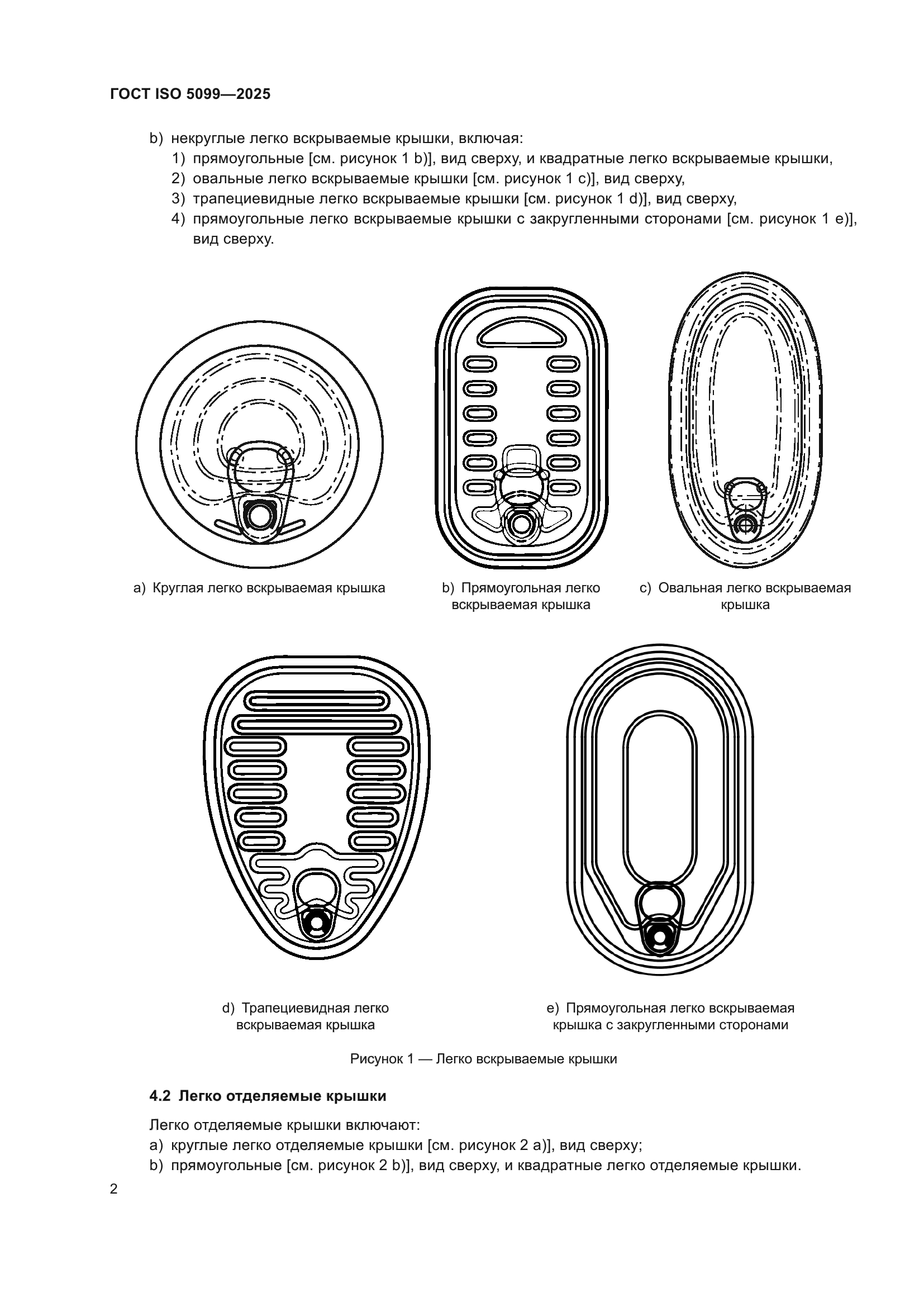 ГОСТ ISO 5099—2025

b) некруглые легко вскрываемые крышки, включая:
1) прямоугольные [см. рисунок 1 b)], вид сверху, и квадратные легко вскрываемые крышки,
2) овальные легко вскрываемые крышки [см. рисунок 1 c)], вид сверху,
3) трапециевидные легко вскрываемые крышки [см. рисунок 1 d)], вид сверху,
4) прямоугольные легко вскрываемые крышки с закругленными сторонами [см. рисунок 1 e)], вид сверху.

a) Круглая легко вскрываемая крышка

b) Прямоугольная легко вскрываемая крышка

c) Овальная легко вскрываемая крышка

d) Трапециевидная легко вскрываемая крышка

e) Прямоугольная легко вскрываемая крышка с закругленными сторонами

Рисунок 1 — Легко вскрываемые крышки

4.2 Легко отделяемые крышки

Легко отделяемые крышки включают:
a) круглые легко отделяемые крышки [см. рисунок 2 a)], вид сверху;
b) прямоугольные [см. рисунок 2 b)], вид сверху, и квадратные легко отделяемые крышки.

2