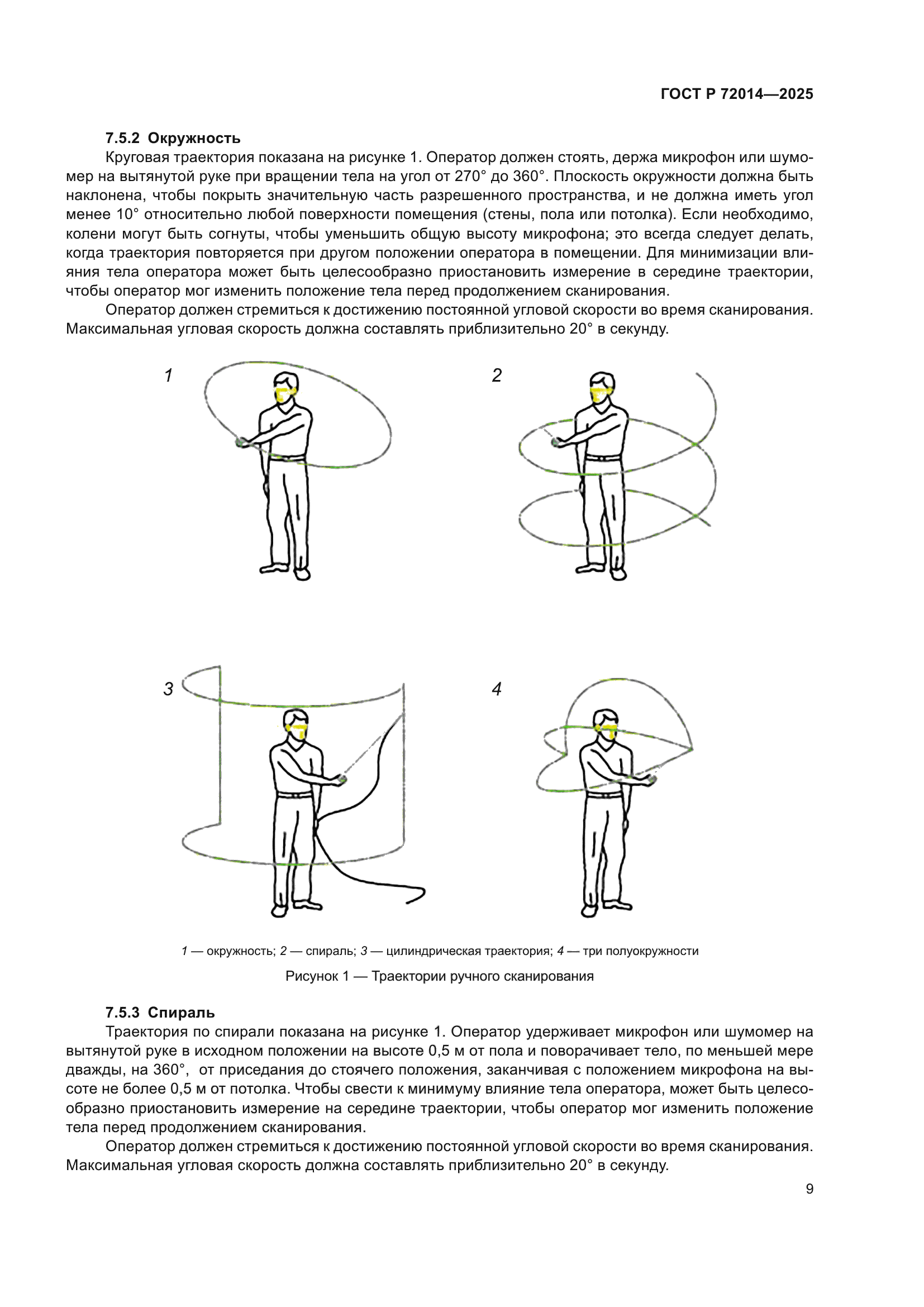 ГОСТ Р 72014—2025

7.5.2 Окружность

Круговая траектория показана на рисунке 1. Оператор должен стоять, держа микрофон или шумомер на вытянутой руке при вращении тела на угол от 270° до 360°. Плоскость окружности должна быть наклонена, чтобы покрыть значительную часть разрешенного пространства, и не должна иметь угол менее 10° относительно любой поверхности помещения (стены, пола или потолка). Если необходимо, колени могут быть согнуты, чтобы уменьшить общую высоту микрофона; это всегда следует делать, когда траектория повторяется при другом положении оператора в помещении. Для минимизации влияния тела оператора может быть целесообразно приостановить измерение в середине траектории, чтобы оператор мог изменить положение тела перед продолжением сканирования.

Оператор должен стремиться к достижению постоянной угловой скорости во время сканирования. Максимальная угловая скорость должна составлять приблизительно 20° в секунду.

1

2

3

4

1 — окружность; 2 — спираль; 3 — цилиндрическая траектория; 4 — три полуокружности

Рисунок 1 — Траектории ручного сканирования

7.5.3 Спираль

Траектория по спирали показана на рисунке 1. Оператор удерживает микрофон или шумомер на вытянутой руке в исходном положении на высоте 0,5 м от пола и поворачивает тело, по меньшей мере дважды, на 360°, от приседания до стоячего положения, заканчивая с положением микрофона на высоте не более 0,5 м от потолка. Чтобы свести к минимуму влияние тела оператора, может быть целесообразно приостановить измерение на середине траектории, чтобы оператор мог изменить положение тела перед продолжением сканирования.

Оператор должен стремиться к достижению постоянной угловой скорости во время сканирования. Максимальная угловая скорость должна составлять приблизительно 20° в секунду.

9