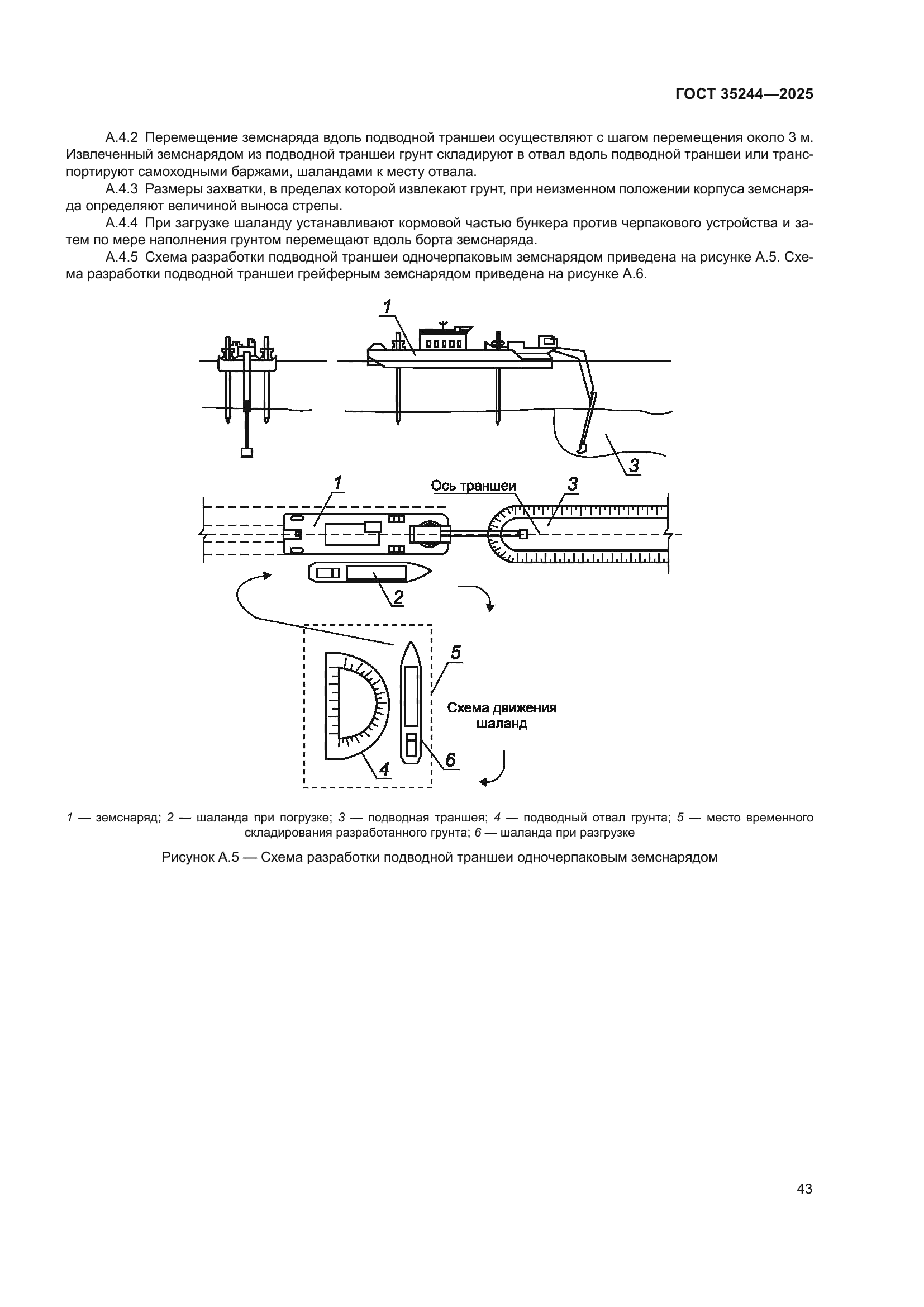 ГОСТ 35244—2025

А.4.2 Перемещение земснаряда вдоль подводной траншеи осуществляют с шагом перемещения около 3 м. Извлеченный земснарядом из подводной траншеи грунт складируют в отвал вдоль подводной траншеи или транспортируют самоходными баржами, шаландами к месту отвала.

А.4.3 Размеры захватки, в пределах которой извлекают грунт, при неизменном положении корпуса земснаряда определяют величиной выноса стрелы.

А.4.4 При загрузке шаланду устанавливают кормовой частью бункера против черпакового устройства и затем по мере наполнения грунтом перемещают вдоль борта земснаряда.

А.4.5 Схема разработки подводной траншеи одночерпаковым земснарядом приведена на рисунке А.5. Схема разработки подводной траншеи грейферным земснарядом приведена на рисунке А.6.

1

3

1

Ось траншеи

3

2

5

Схема движения шаланд

4

6

1 — земснаряд; 2 — шаланда при погрузке; 3 — подводная траншея; 4 — подводный отвал грунта; 5 — место временного складирования разработанного грунта; 6 — шаланда при разгрузке

Рисунок А.5 — Схема разработки подводной траншеи одночерпаковым земснарядом

43