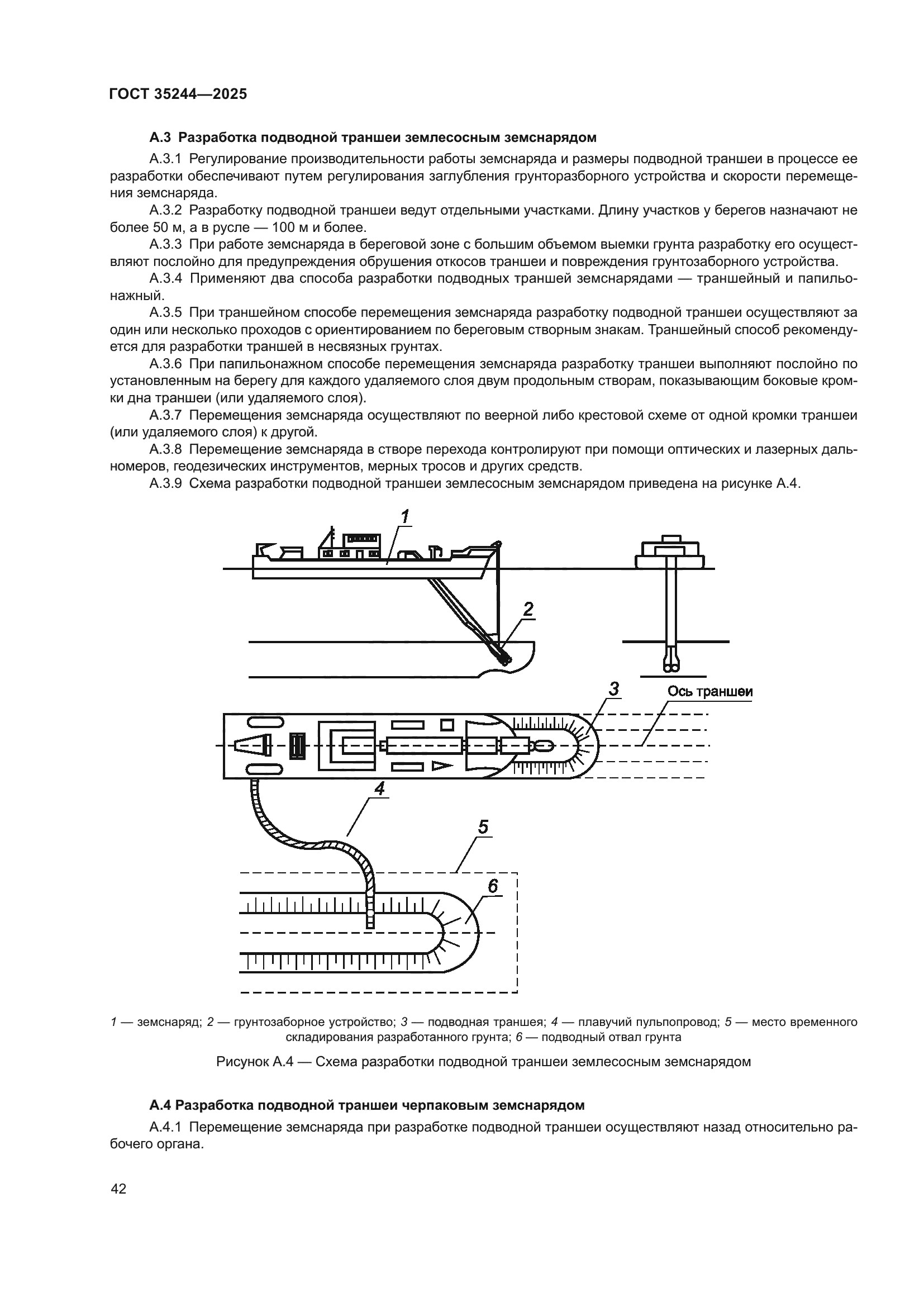 ГОСТ 35244—2025

А.3 Разработка подводной траншеи землесосным земснарядом

А.3.1 Регулирование производительности работы земснаряда и размеры подводной траншеи в процессе ее разработки обеспечивают путем регулирования заглубления грунторазборного устройства и скорости перемещения земснаряда.

А.3.2 Разработку подводной траншеи ведут отдельными участками. Длину участков у берегов назначают не более 50 м, а в русле — 100 м и более.

А.3.3 При работе земснаряда в береговой зоне с большим объемом выемки грунта разработку его осуществляют послойно для предупреждения обрушения откосов траншеи и повреждения грунтозаборного устройства.

А.3.4 Применяют два способа разработки подводных траншей земснарядами — траншейный и папильонажный.

А.3.5 При траншейном способе перемещения земснаряда разработку подводной траншеи осуществляют за один или несколько проходов с ориентированием по береговым створным знакам. Траншейный способ рекомендуется для разработки траншей в несвязных грунтах.

А.3.6 При папильонажном способе перемещения земснаряда разработку траншеи выполняют послойно по установленным на берегу для каждого удаляемого слоя двум продольным створам, показывающим боковые кромки дна траншеи (или удаляемого слоя).

А.3.7 Перемещения земснаряда осуществляют по веерной либо крестовой схеме от одной кромки траншеи (или удаляемого слоя) к другой.

А.3.8 Перемещение земснаряда в створе перехода контролируют при помощи оптических и лазерных дальномеров, геодезических инструментов, мерных тросов и других средств.

А.3.9 Схема разработки подводной траншеи землесосным земснарядом приведена на рисунке А.4.

1
2
3
Ось траншеи
4
5
6

1 — земснаряд; 2 — грунтозаборное устройство; 3 — подводная траншея; 4 — плавучий пульпопровод; 5 — место временного складирования разработанного грунта; 6 — подводный отвал грунта

Рисунок А.4 — Схема разработки подводной траншеи землесосным земснарядом

А.4 Разработка подводной траншеи черпаковым земснарядом

А.4.1 Перемещение земснаряда при разработке подводной траншеи осуществляют назад относительно рабочего органа.

42