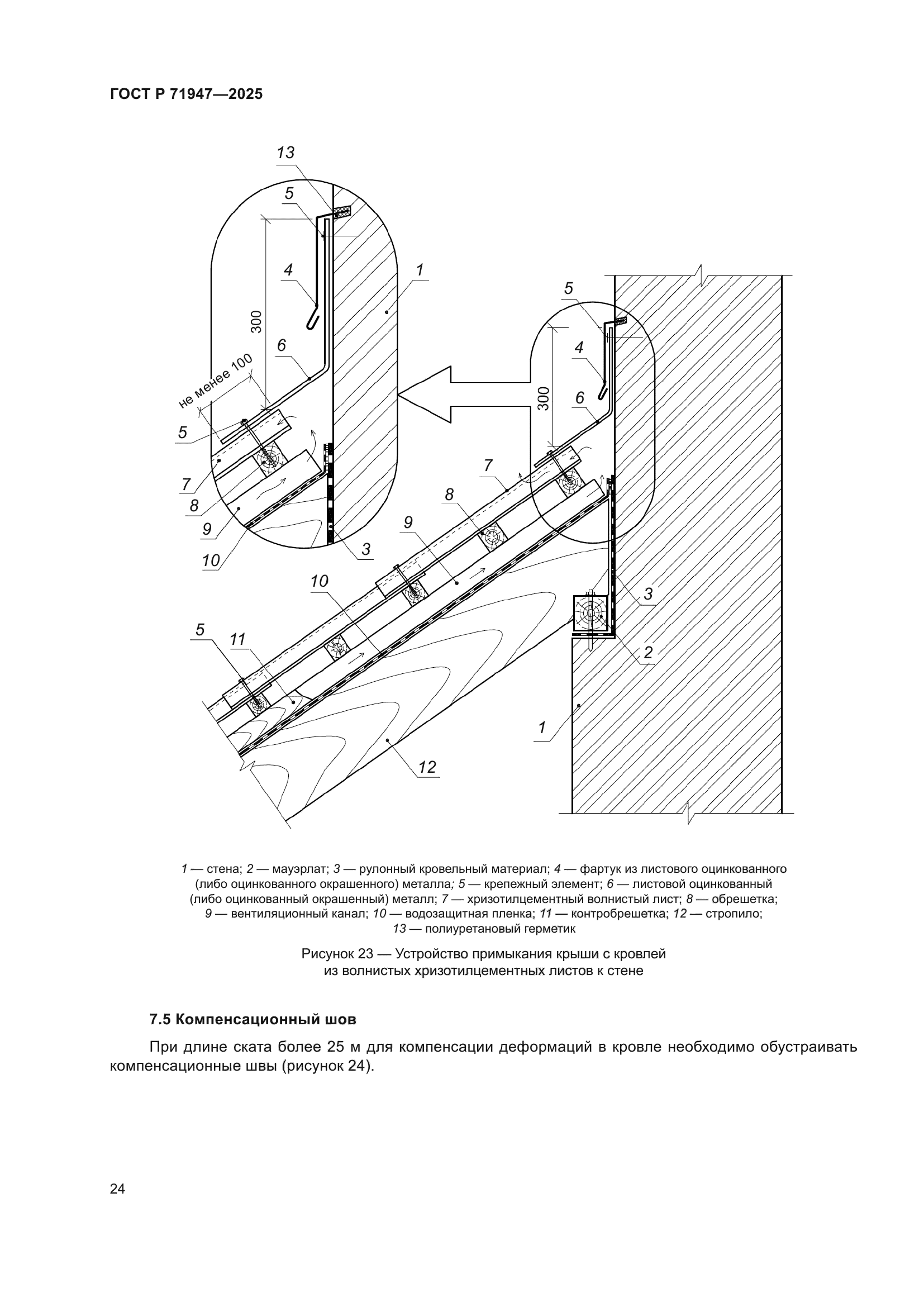 ГОСТ Р 71947—2025

13
5
1
4
300
6
не менее 100
5
7
8
9
10
3
5
4
300
6
7
8
9
10
3
5
11
2
1
12

1 — стена; 2 — мауэрлат; 3 — рулонный кровельный материал; 4 — фартук из листового оцинкованного (либо оцинкованного окрашенного) металла; 5 — крепежный элемент; 6 — листовой оцинкованный (либо оцинкованный окрашенный) металл; 7 — хризотилцементный волнистый лист; 8 — обрешетка; 9 — вентиляционный канал; 10 — водозащитная пленка; 11 — контробрешетка; 12 — стропило; 13 — полиуретановый герметик

Рисунок 23 — Устройство примыкания крыши с кровлей из волнистых хризотилцементных листов к стене

7.5 Компенсационный шов

При длине ската более 25 м для компенсации деформаций в кровле необходимо обустраивать компенсационные швы (рисунок 24).

24