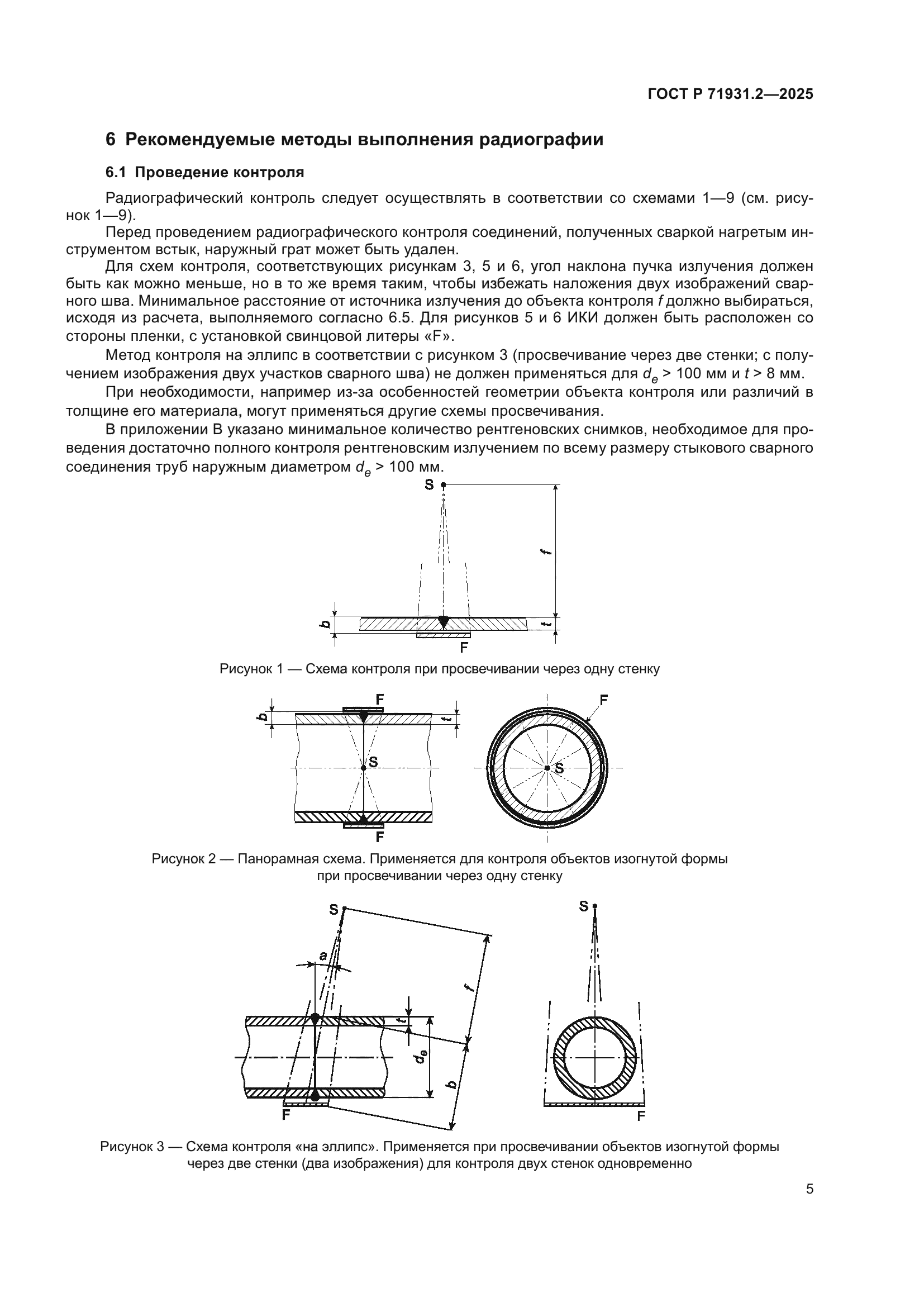 ГОСТ Р 71931.2—2025

6 Рекомендуемые методы выполнения радиографии

6.1 Проведение контроля

Радиографический контроль следует осуществлять в соответствии со схемами 1—9 (см. рисунок 1—9).

Перед проведением радиографического контроля соединений, полученных сваркой нагретым инструментом встык, наружный грат может быть удален.

Для схем контроля, соответствующих рисункам 3, 5 и 6, угол наклона пучка излучения должен быть как можно меньше, но в то же время таким, чтобы избежать наложения двух изображений сварного шва. Минимальное расстояние от источника излучения до объекта контроля $f$ должно выбираться, исходя из расчета, выполняемого согласно 6.5. Для рисунков 5 и 6 ИКИ должен быть расположен со стороны пленки, с установкой свинцовой литеры «F».

Метод контроля на эллипс в соответствии с рисунком 3 (просвечивание через две стенки; с получением изображения двух участков сварного шва) не должен применяться для $d_e$ > 100 мм и $t$ > 8 мм.

При необходимости, например из-за особенностей геометрии объекта контроля или различий в толщине его материала, могут применяться другие схемы просвечивания.

В приложении В указано минимальное количество рентгеновских снимков, необходимое для проведения достаточно полного контроля рентгеновским излучением по всему размеру стыкового сварного соединения труб наружным диаметром $d_e$ > 100 мм.

S
f
b
t
F

Рисунок 1 — Схема контроля при просвечивании через одну стенку

F
b
t
S
F
F
S

Рисунок 2 — Панорамная схема. Применяется для контроля объектов изогнутой формы при просвечивании через одну стенку

S
a
f
t
$d_e$
b
F
S
F

Рисунок 3 — Схема контроля «на эллипс». Применяется при просвечивании объектов изогнутой формы через две стенки (два изображения) для контроля двух стенок одновременно

5