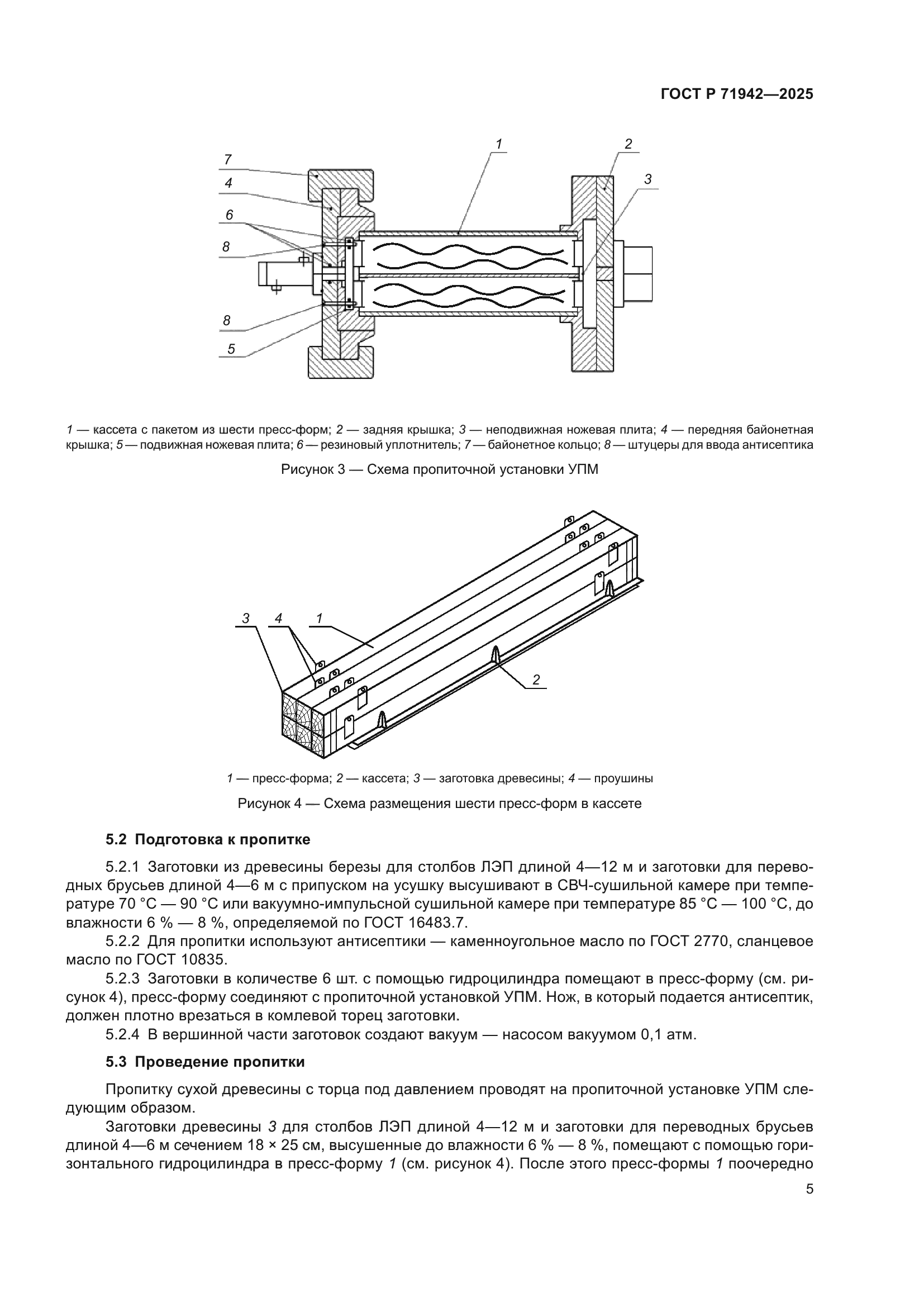 ГОСТ Р 71942—2025

7
4
6
8
8
5
1
2
3

1 — кассета с пакетом из шести пресс-форм; 2 — задняя крышка; 3 — неподвижная ножевая плита; 4 — передняя байонетная крышка; 5 — подвижная ножевая плита; 6 — резиновый уплотнитель; 7 — байонетное кольцо; 8 — штуцеры для ввода антисептика

Рисунок 3 — Схема пропиточной установки УПМ

3
4
1
2

1 — пресс-форма; 2 — кассета; 3 — заготовка древесины; 4 — проушины

Рисунок 4 — Схема размещения шести пресс-форм в кассете

5.2 Подготовка к пропитке

5.2.1 Заготовки из древесины березы для столбов ЛЭП длиной 4—12 м и заготовки для переводных брусьев длиной 4—6 м с припуском на усушку высушивают в СВЧ-сушильной камере при температуре 70 °С — 90 °С или вакуумно-импульсной сушильной камере при температуре 85 °С — 100 °С, до влажности 6 % — 8 %, определяемой по ГОСТ 16483.7.

5.2.2 Для пропитки используют антисептики — каменноугольное масло по ГОСТ 2770, сланцевое масло по ГОСТ 10835.

5.2.3 Заготовки в количестве 6 шт. с помощью гидроцилиндра помещают в пресс-форму (см. рисунок 4), пресс-форму соединяют с пропиточной установкой УПМ. Нож, в который подается антисептик, должен плотно врезаться в комлевой торец заготовки.

5.2.4 В вершинной части заготовок создают вакуум — насосом вакуумом 0,1 атм.

5.3 Проведение пропитки

Пропитку сухой древесины с торца под давлением проводят на пропиточной установке УПМ следующим образом.

Заготовки древесины 3 для столбов ЛЭП длиной 4—12 м и заготовки для переводных брусьев длиной 4—6 м сечением 18 × 25 см, высушенные до влажности 6 % — 8 %, помещают с помощью горизонтального гидроцилиндра в пресс-форму 1 (см. рисунок 4). После этого пресс-формы 1 поочередно

5