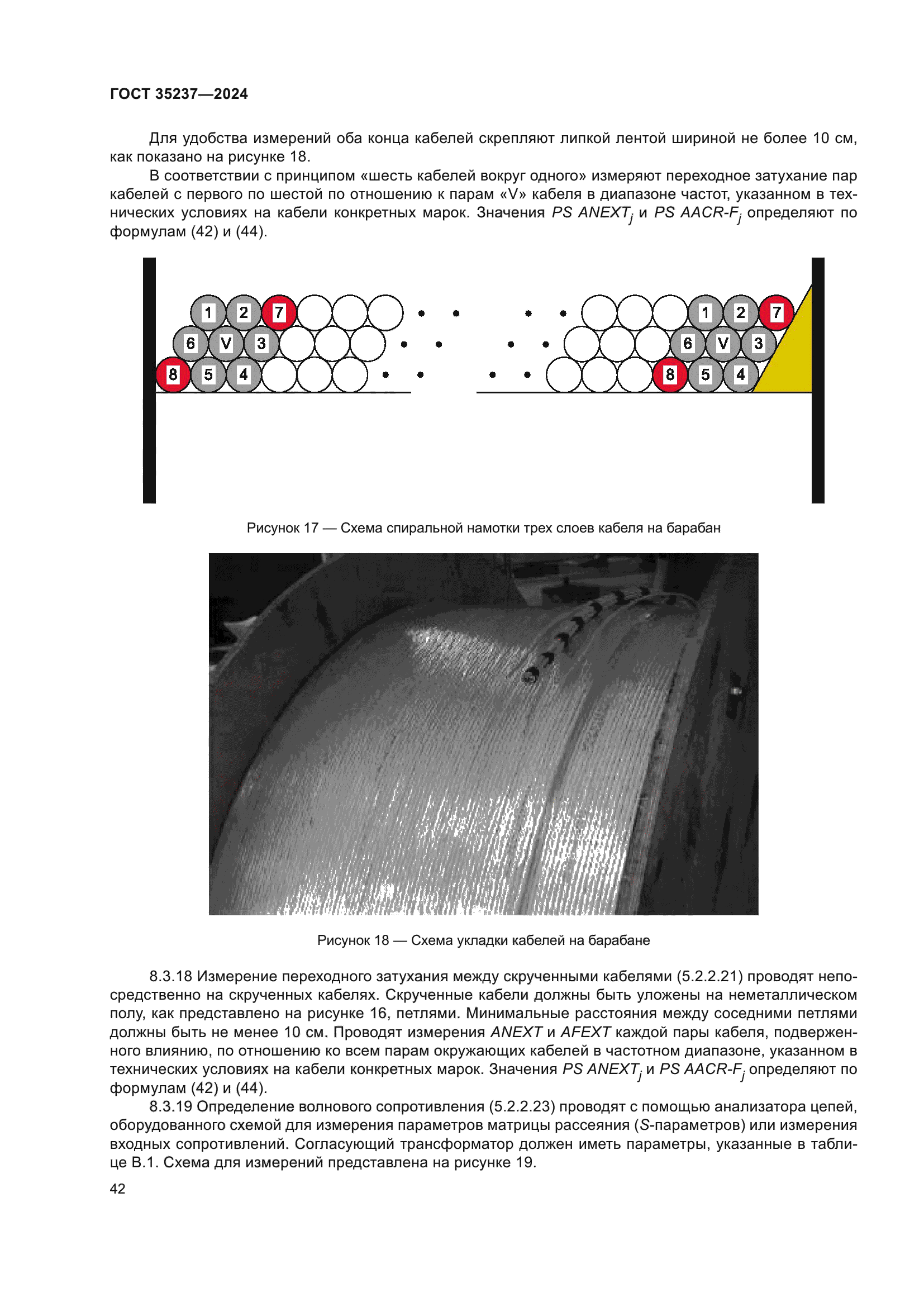 ГОСТ 35237—2024

Для удобства измерений оба конца кабелей скрепляют липкой лентой шириной не более 10 см, как показано на рисунке 18.

В соответствии с принципом «шесть кабелей вокруг одного» измеряют переходное затухание пар кабелей с первого по шестой по отношению к парам «V» кабеля в диапазоне частот, указанном в технических условиях на кабели конкретных марок. Значения $PS\ ANEXT_j$ и $PS\ AACR\text{-}F_j$ определяют по формулам (42) и (44).

1 2 7
6 V 3
8 5 4
1 2 7
6 V 3
8 5 4

Рисунок 17 — Схема спиральной намотки трех слоев кабеля на барабан

Рисунок 18 — Схема укладки кабелей на барабане

8.3.18 Измерение переходного затухания между скрученными кабелями (5.2.2.21) проводят непосредственно на скрученных кабелях. Скрученные кабели должны быть уложены на неметаллическом полу, как представлено на рисунке 16, петлями. Минимальные расстояния между соседними петлями должны быть не менее 10 см. Проводят измерения $ANEXT$ и $AFEXT$ каждой пары кабеля, подверженного влиянию, по отношению ко всем парам окружающих кабелей в частотном диапазоне, указанном в технических условиях на кабели конкретных марок. Значения $PS\ ANEXT_j$ и $PS\ AACR\text{-}F_j$ определяют по формулам (42) и (44).

8.3.19 Определение волнового сопротивления (5.2.2.23) проводят с помощью анализатора цепей, оборудованного схемой для измерения параметров матрицы рассеяния ($S$-параметров) или измерения входных сопротивлений. Согласующий трансформатор должен иметь параметры, указанные в таблице В.1. Схема для измерений представлена на рисунке 19.

42