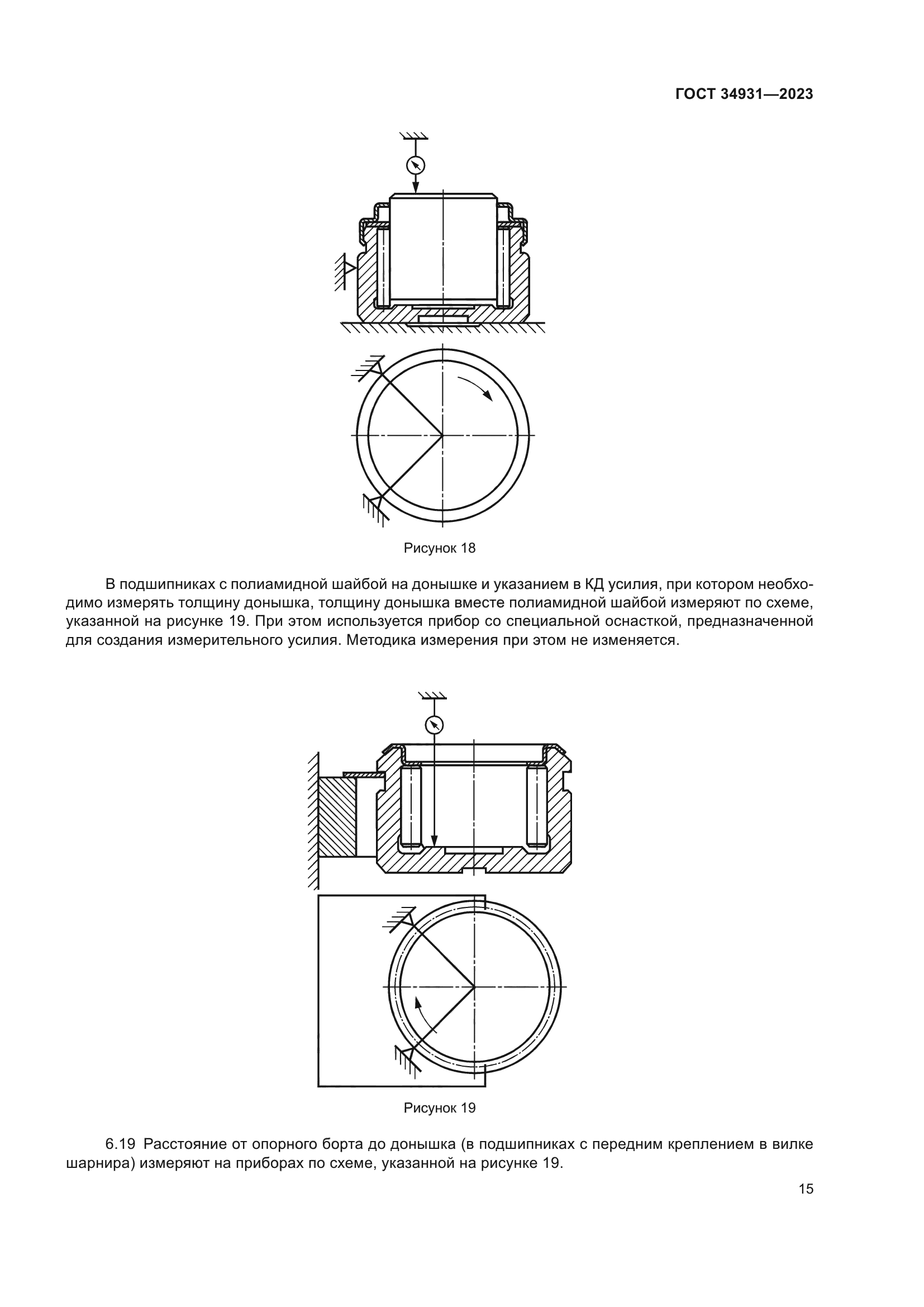 ГОСТ 34931—2023

Рисунок 18

В подшипниках с полиамидной шайбой на донышке и указанием в КД усилия, при котором необходимо измерять толщину донышка, толщину донышка вместе полиамидной шайбой измеряют по схеме, указанной на рисунке 19. При этом используется прибор со специальной оснасткой, предназначенной для создания измерительного усилия. Методика измерения при этом не изменяется.

Рисунок 19

6.19 Расстояние от опорного борта до донышка (в подшипниках с передним креплением в вилке шарнира) измеряют на приборах по схеме, указанной на рисунке 19.

15