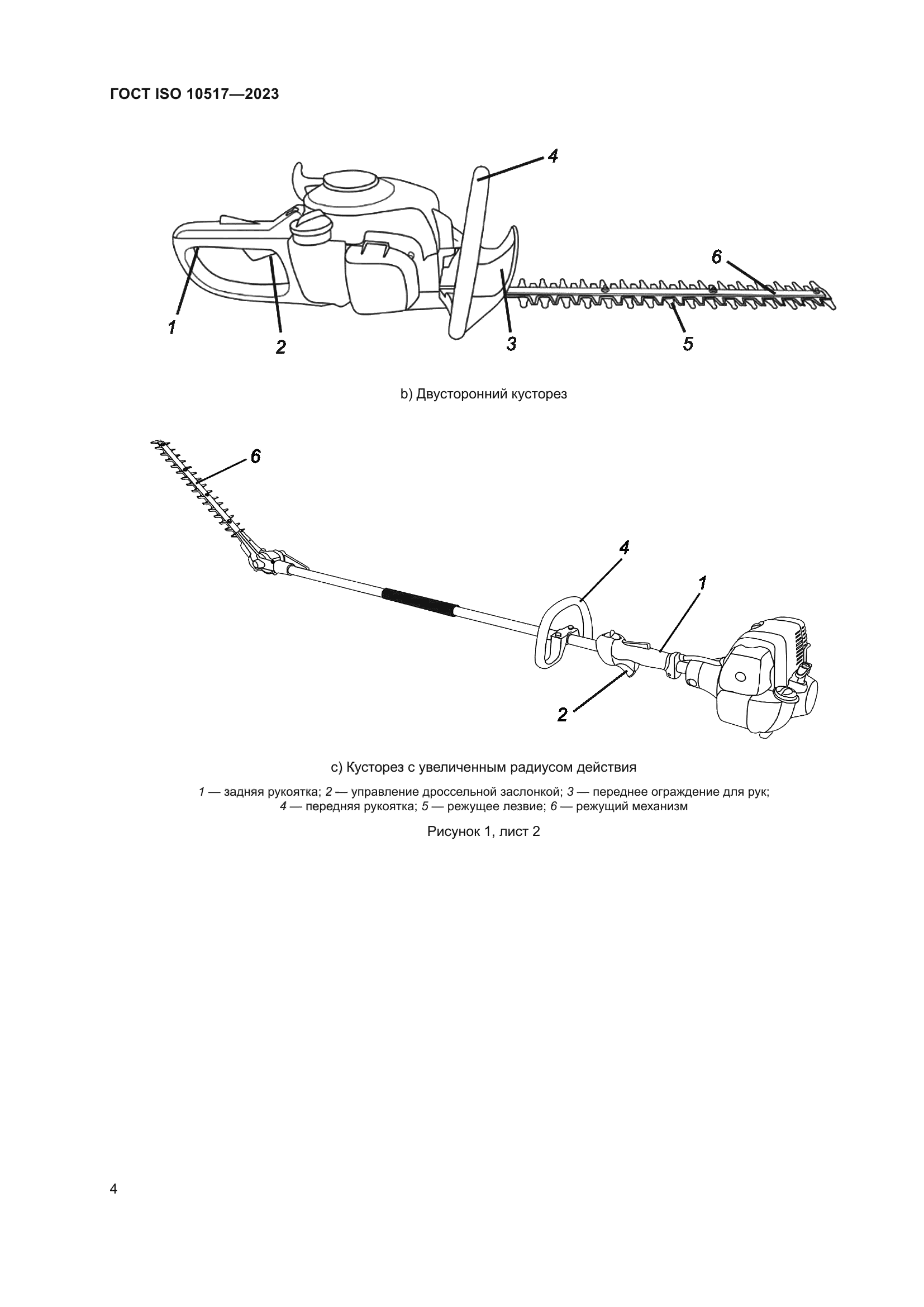 ГОСТ ISO 10517—2023

4
6
1
2
3
5

b) Двусторонний кусторез

6
4
1
2

c) Кусторез с увеличенным радиусом действия

1 — задняя рукоятка; 2 — управление дроссельной заслонкой; 3 — переднее ограждение для рук; 4 — передняя рукоятка; 5 — режущее лезвие; 6 — режущий механизм

Рисунок 1, лист 2

4