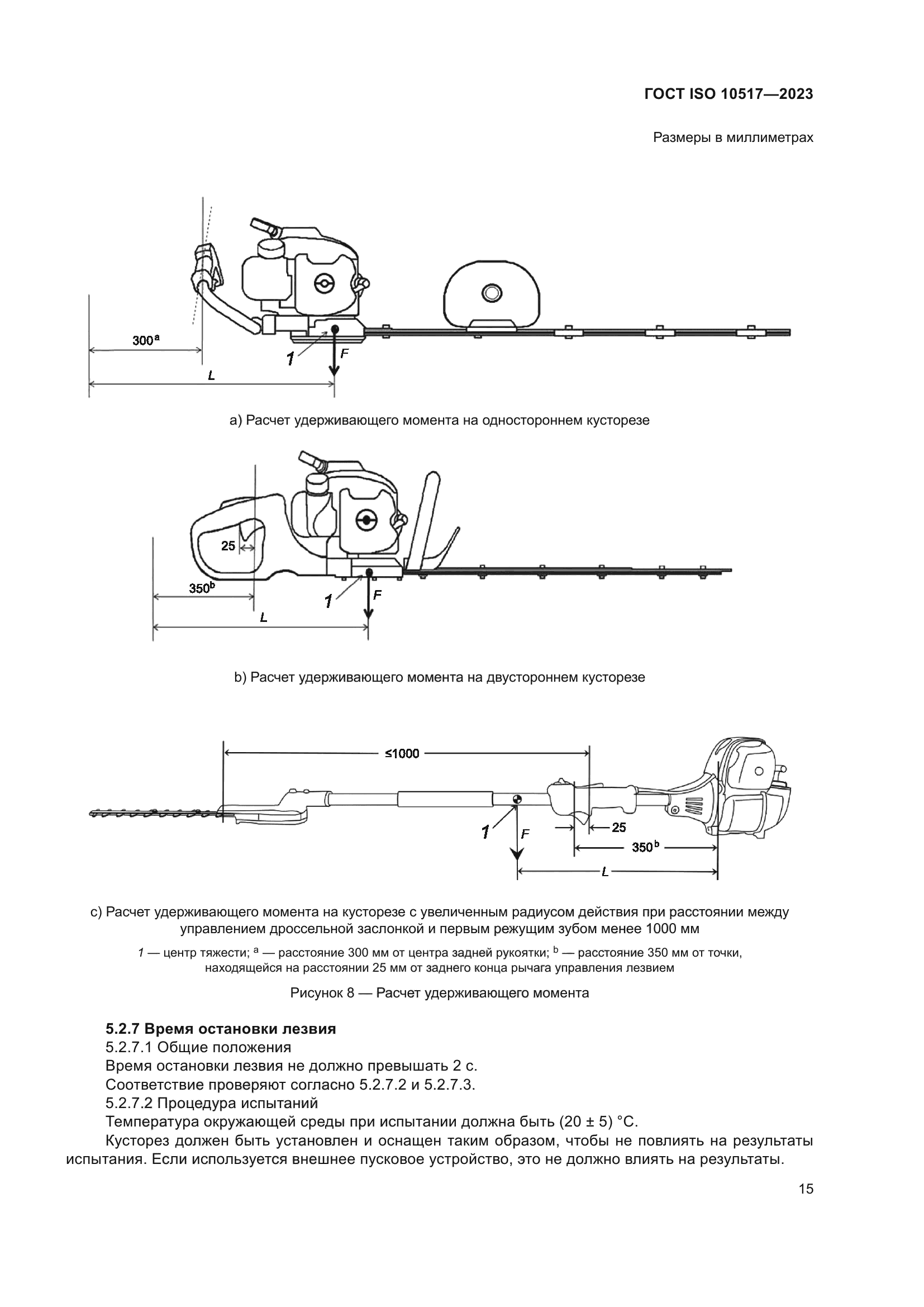 ГОСТ ISO 10517—2023

Размеры в миллиметрах

$300^a$

1

F

L

a) Расчет удерживающего момента на одностороннем кусторезе

25

$350^b$

1

F

L

b) Расчет удерживающего момента на двустороннем кусторезе

≤1000

1

F

25

$350^b$

L

c) Расчет удерживающего момента на кусторезе с увеличенным радиусом действия при расстоянии между управлением дроссельной заслонкой и первым режущим зубом менее 1000 мм

1 — центр тяжести; $^a$ — расстояние 300 мм от центра задней рукоятки; $^b$ — расстояние 350 мм от точки, находящейся на расстоянии 25 мм от заднего конца рычага управления лезвием

Рисунок 8 — Расчет удерживающего момента

5.2.7 Время остановки лезвия

5.2.7.1 Общие положения

Время остановки лезвия не должно превышать 2 с.

Соответствие проверяют согласно 5.2.7.2 и 5.2.7.3.

5.2.7.2 Процедура испытаний

Температура окружающей среды при испытании должна быть (20 ± 5) °C.

Кусторез должен быть установлен и оснащен таким образом, чтобы не повлиять на результаты испытания. Если используется внешнее пусковое устройство, это не должно влиять на результаты.

15