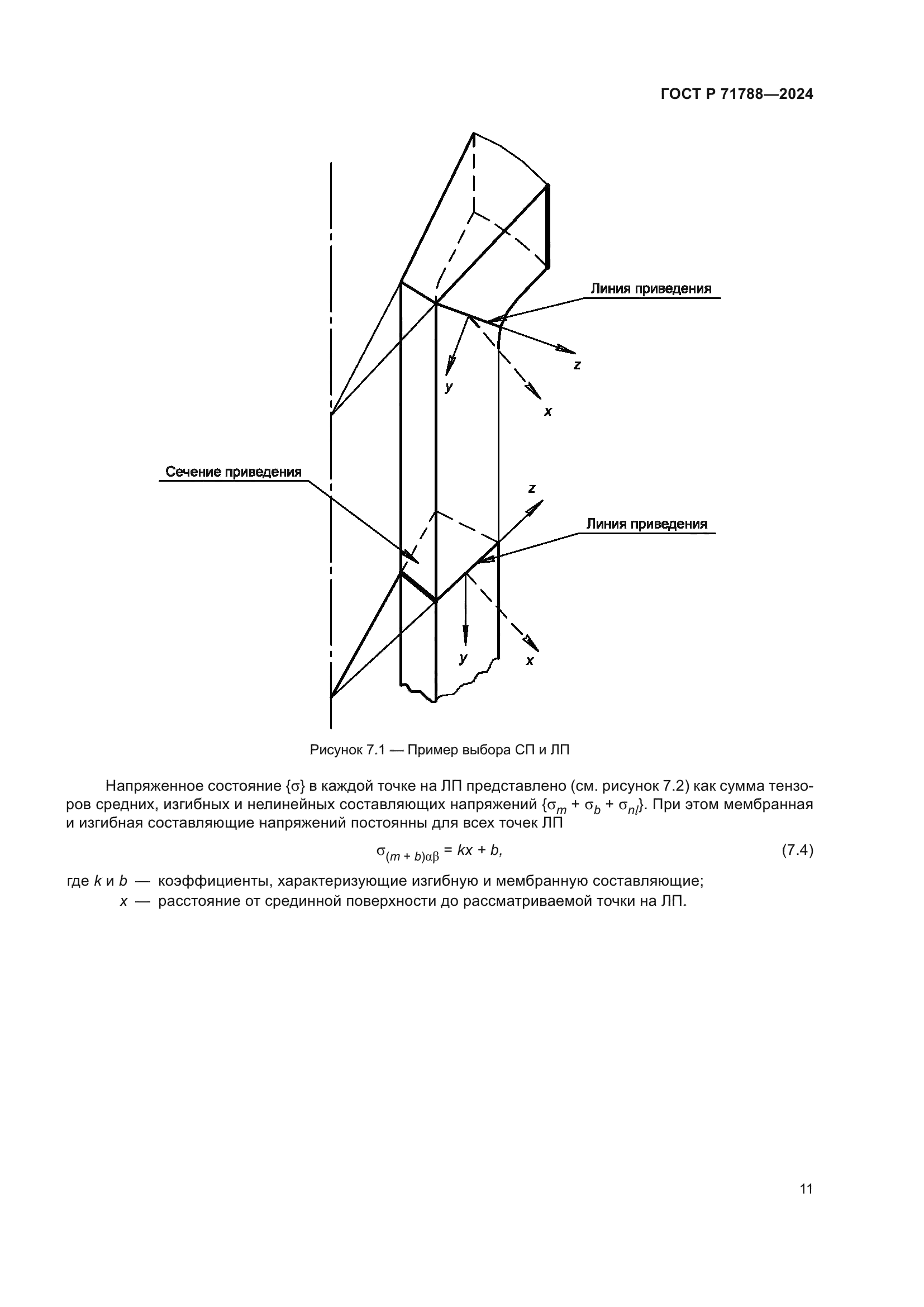 ГОСТ Р 71788—2024

Линия приведения

z

y

x

Сечение приведения

z

Линия приведения

y

x

Рисунок 7.1 — Пример выбора СП и ЛП

Напряженное состояние $\{\sigma\}$ в каждой точке на ЛП представлено (см. рисунок 7.2) как сумма тензоров средних, изгибных и нелинейных составляющих напряжений $\{\sigma_m + \sigma_b + \sigma_{nl}\}$. При этом мембранная и изгибная составляющие напряжений постоянны для всех точек ЛП

$\sigma_{(m+b)\alpha\beta} = kx + b,$ (7.4)

где $k$ и $b$ — коэффициенты, характеризующие изгибную и мембранную составляющие;
$x$ — расстояние от срединной поверхности до рассматриваемой точки на ЛП.

11