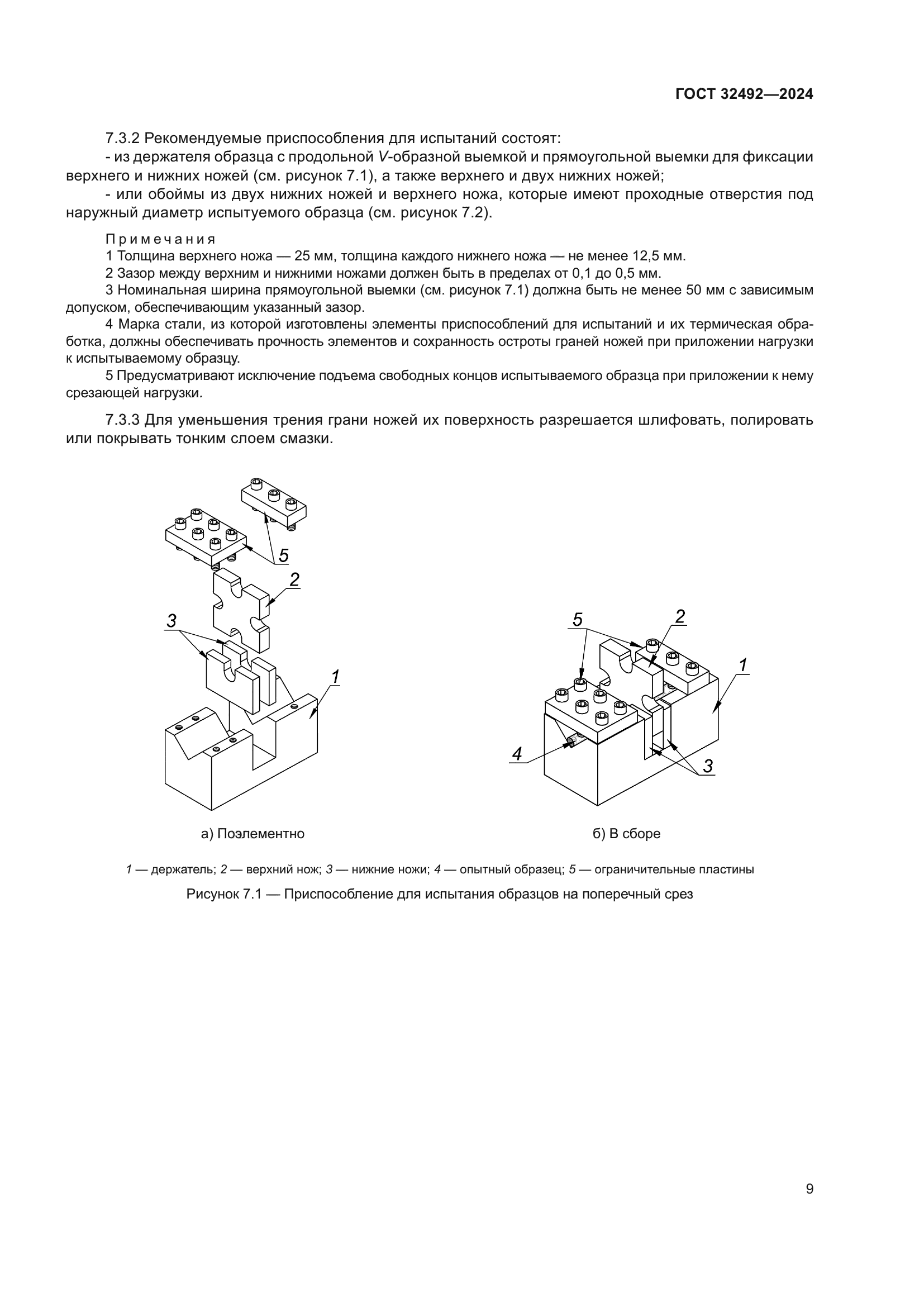 ГОСТ 32492—2024

7.3.2 Рекомендуемые приспособления для испытаний состоят:

- из держателя образца с продольной V-образной выемкой и прямоугольной выемки для фиксации верхнего и нижних ножей (см. рисунок 7.1), а также верхнего и двух нижних ножей;

- или обоймы из двух нижних ножей и верхнего ножа, которые имеют проходные отверстия под наружный диаметр испытуемого образца (см. рисунок 7.2).

Примечания

1 Толщина верхнего ножа — 25 мм, толщина каждого нижнего ножа — не менее 12,5 мм.

2 Зазор между верхним и нижними ножами должен быть в пределах от 0,1 до 0,5 мм.

3 Номинальная ширина прямоугольной выемки (см. рисунок 7.1) должна быть не менее 50 мм с зависимым допуском, обеспечивающим указанный зазор.

4 Марка стали, из которой изготовлены элементы приспособлений для испытаний и их термическая обработка, должны обеспечивать прочность элементов и сохранность остроты граней ножей при приложении нагрузки к испытываемому образцу.

5 Предусматривают исключение подъема свободных концов испытываемого образца при приложении к нему срезающей нагрузки.

7.3.3 Для уменьшения трения грани ножей их поверхность разрешается шлифовать, полировать или покрывать тонким слоем смазки.

5
2
3
1

а) Поэлементно

5
2
1
4
3

б) В сборе

1 — держатель; 2 — верхний нож; 3 — нижние ножи; 4 — опытный образец; 5 — ограничительные пластины

Рисунок 7.1 — Приспособление для испытания образцов на поперечный срез

9