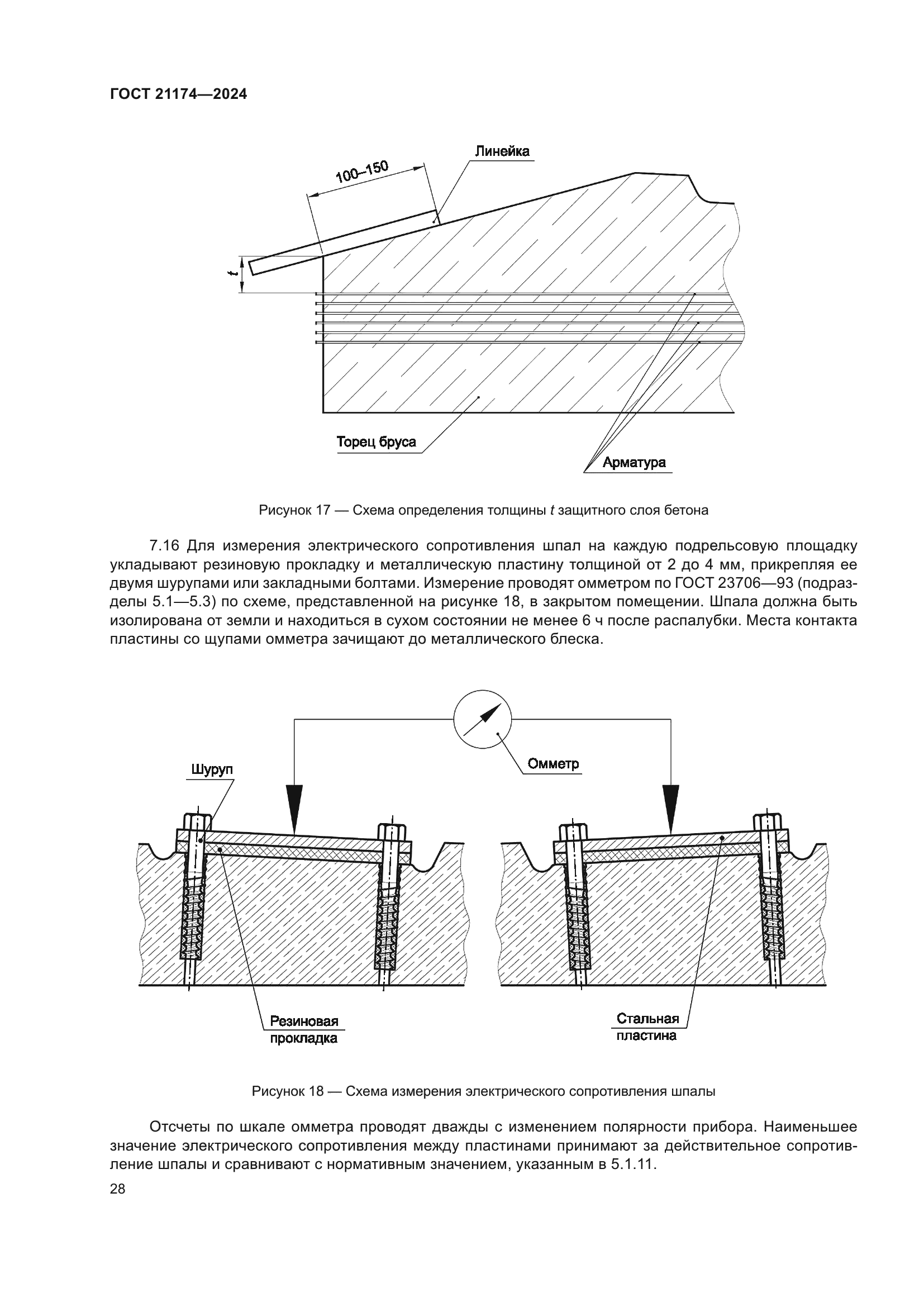 ГОСТ 21174—2024

Линейка

100–150

$t$

Торец бруса

Арматура

Рисунок 17 — Схема определения толщины $t$ защитного слоя бетона

7.16 Для измерения электрического сопротивления шпал на каждую подрельсовую площадку укладывают резиновую прокладку и металлическую пластину толщиной от 2 до 4 мм, прикрепляя ее двумя шурупами или закладными болтами. Измерение проводят омметром по ГОСТ 23706—93 (подразделы 5.1—5.3) по схеме, представленной на рисунке 18, в закрытом помещении. Шпала должна быть изолирована от земли и находиться в сухом состоянии не менее 6 ч после распалубки. Места контакта пластины со щупами омметра зачищают до металлического блеска.

Шуруп

Омметр

Резиновая прокладка

Стальная пластина

Рисунок 18 — Схема измерения электрического сопротивления шпалы

Отсчеты по шкале омметра проводят дважды с изменением полярности прибора. Наименьшее значение электрического сопротивления между пластинами принимают за действительное сопротивление шпалы и сравнивают с нормативным значением, указанным в 5.1.11.

28