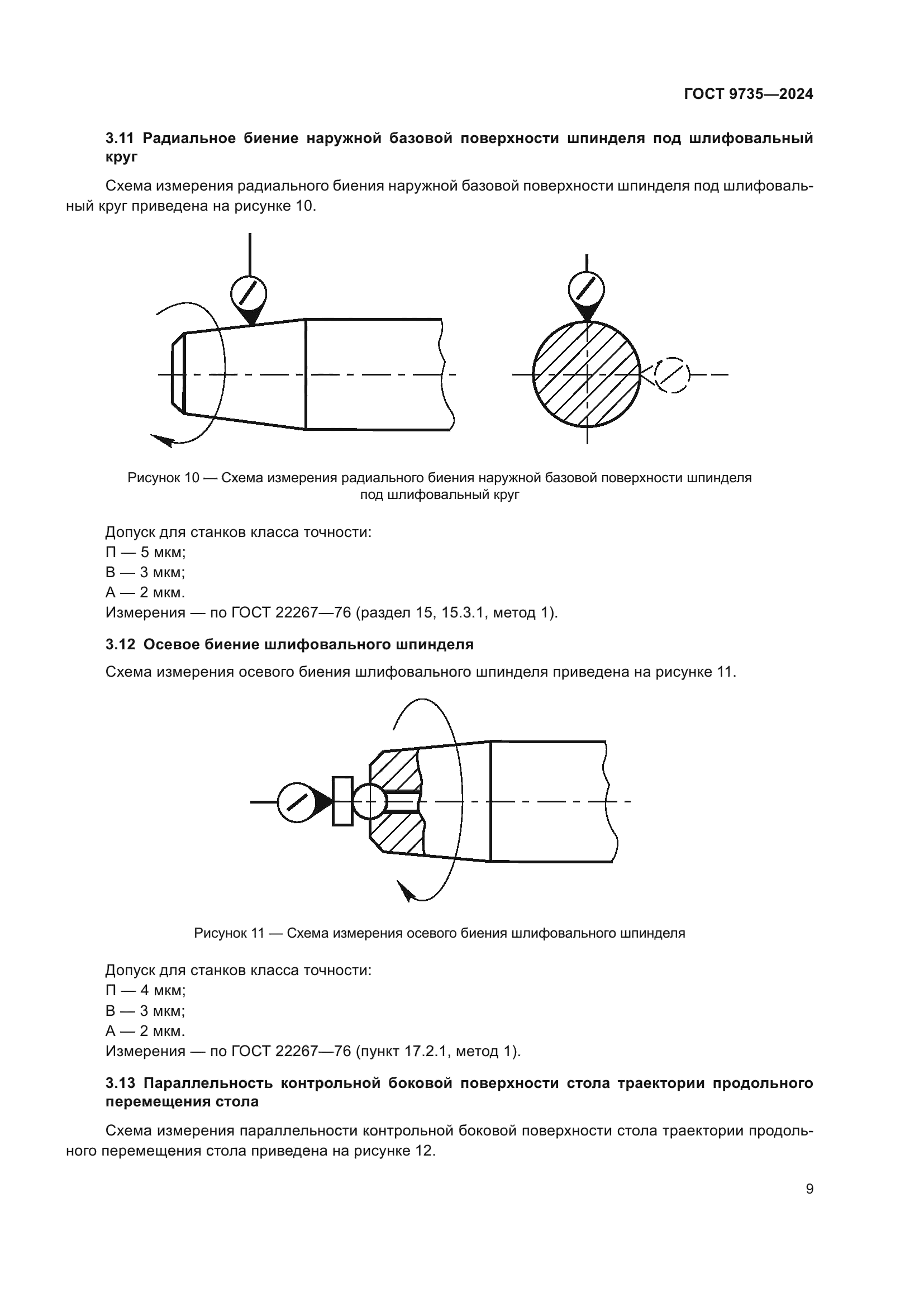 ГОСТ 9735—2024

3.11 Радиальное биение наружной базовой поверхности шпинделя под шлифовальный круг

Схема измерения радиального биения наружной базовой поверхности шпинделя под шлифовальный круг приведена на рисунке 10.

Рисунок 10 — Схема измерения радиального биения наружной базовой поверхности шпинделя под шлифовальный круг

Допуск для станков класса точности:
П — 5 мкм;
В — 3 мкм;
А — 2 мкм.
Измерения — по ГОСТ 22267—76 (раздел 15, 15.3.1, метод 1).

3.12 Осевое биение шлифовального шпинделя

Схема измерения осевого биения шлифовального шпинделя приведена на рисунке 11.

Рисунок 11 — Схема измерения осевого биения шлифовального шпинделя

Допуск для станков класса точности:
П — 4 мкм;
В — 3 мкм;
А — 2 мкм.
Измерения — по ГОСТ 22267—76 (пункт 17.2.1, метод 1).

3.13 Параллельность контрольной боковой поверхности стола траектории продольного перемещения стола

Схема измерения параллельности контрольной боковой поверхности стола траектории продольного перемещения стола приведена на рисунке 12.

9