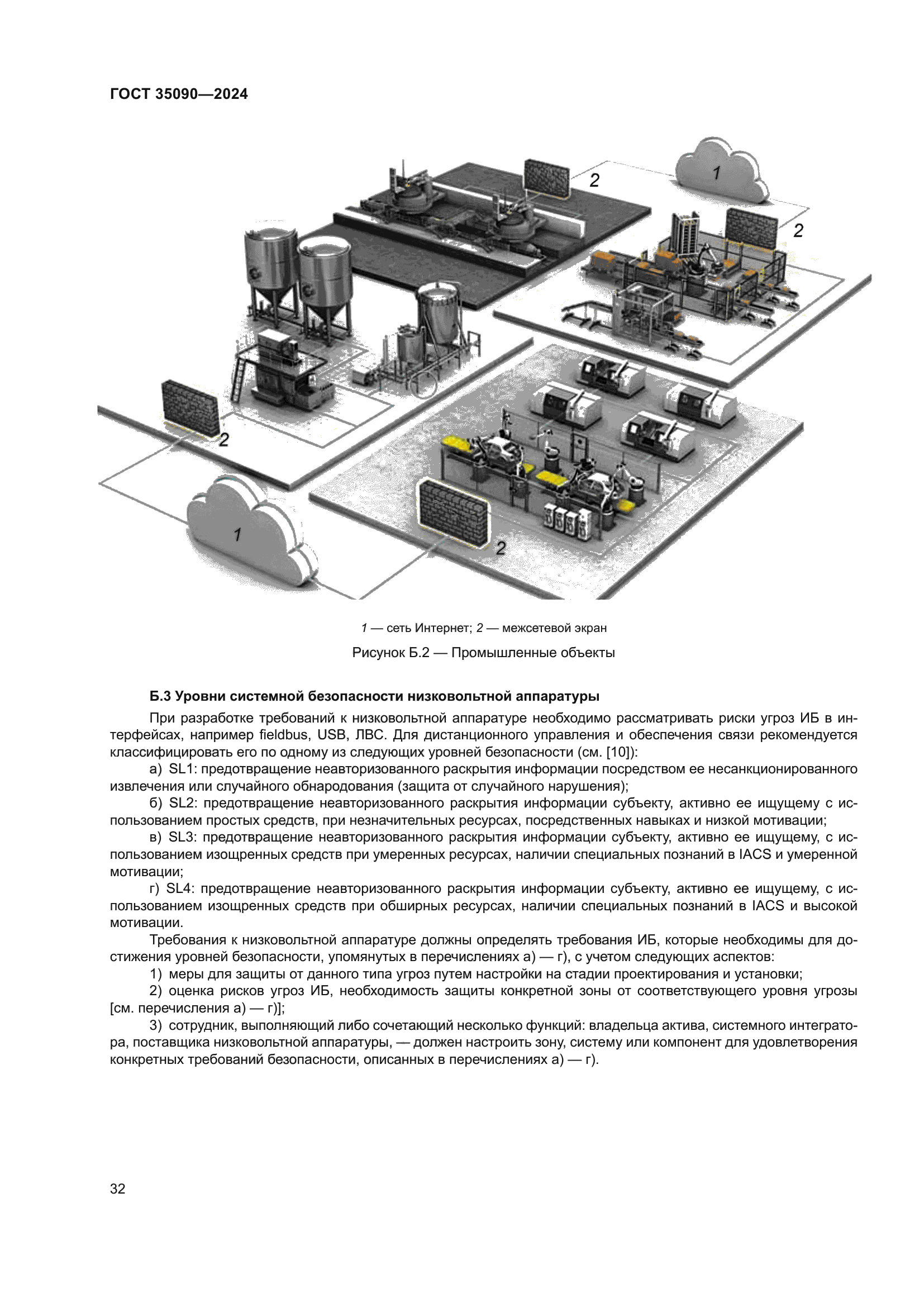 ГОСТ 35090—2024

2

1

2

2

1

2

1 — сеть Интернет; 2 — межсетевой экран

Рисунок Б.2 — Промышленные объекты

Б.3 Уровни системной безопасности низковольтной аппаратуры

При разработке требований к низковольтной аппаратуре необходимо рассматривать риски угроз ИБ в интерфейсах, например fieldbus, USB, ЛВС. Для дистанционного управления и обеспечения связи рекомендуется классифицировать его по одному из следующих уровней безопасности (см. [10]):

а) SL1: предотвращение неавторизованного раскрытия информации посредством ее несанкционированного извлечения или случайного обнародования (защита от случайного нарушения);

б) SL2: предотвращение неавторизованного раскрытия информации субъекту, активно ее ищущему с использованием простых средств, при незначительных ресурсах, посредственных навыках и низкой мотивации;

в) SL3: предотвращение неавторизованного раскрытия информации субъекту, активно ее ищущему, с использованием изощренных средств при умеренных ресурсах, наличии специальных познаний в IACS и умеренной мотивации;

г) SL4: предотвращение неавторизованного раскрытия информации субъекту, активно ее ищущему, с использованием изощренных средств при обширных ресурсах, наличии специальных познаний в IACS и высокой мотивации.

Требования к низковольтной аппаратуре должны определять требования ИБ, которые необходимы для достижения уровней безопасности, упомянутых в перечислениях а) — г), с учетом следующих аспектов:

1) меры для защиты от данного типа угроз путем настройки на стадии проектирования и установки;

2) оценка рисков угроз ИБ, необходимость защиты конкретной зоны от соответствующего уровня угрозы [см. перечисления а) — г)];

3) сотрудник, выполняющий либо сочетающий несколько функций: владельца актива, системного интегратора, поставщика низковольтной аппаратуры, — должен настроить зону, систему или компонент для удовлетворения конкретных требований безопасности, описанных в перечислениях а) — г).

32