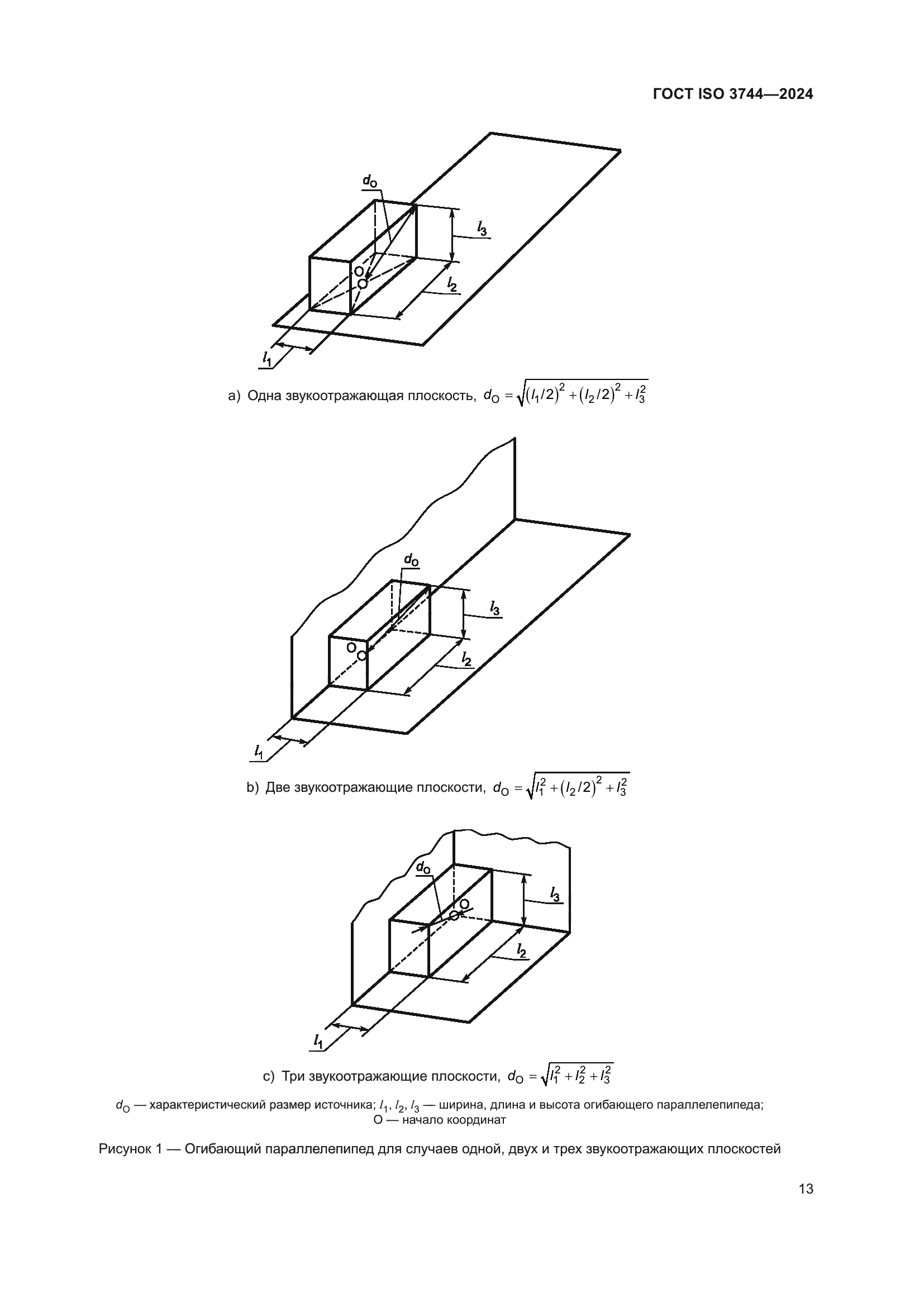 ГОСТ ISO 3744—2024

$d_O$

$l_3$

O

$l_2$

$l_1$

a) Одна звукоотражающая плоскость, $d_O = \sqrt{(l_1/2)^2 + (l_2/2)^2 + l_3^2}$

$d_O$

$l_3$

O

$l_2$

$l_1$

b) Две звукоотражающие плоскости, $d_O = \sqrt{l_1^2 + (l_2/2)^2 + l_3^2}$

$d_O$

$l_3$

O

$l_2$

$l_1$

c) Три звукоотражающие плоскости, $d_O = \sqrt{l_1^2 + l_2^2 + l_3^2}$

$d_O$ — характеристический размер источника; $l_1$, $l_2$, $l_3$ — ширина, длина и высота огибающего параллелепипеда; O — начало координат

Рисунок 1 — Огибающий параллелепипед для случаев одной, двух и трех звукоотражающих плоскостей

13