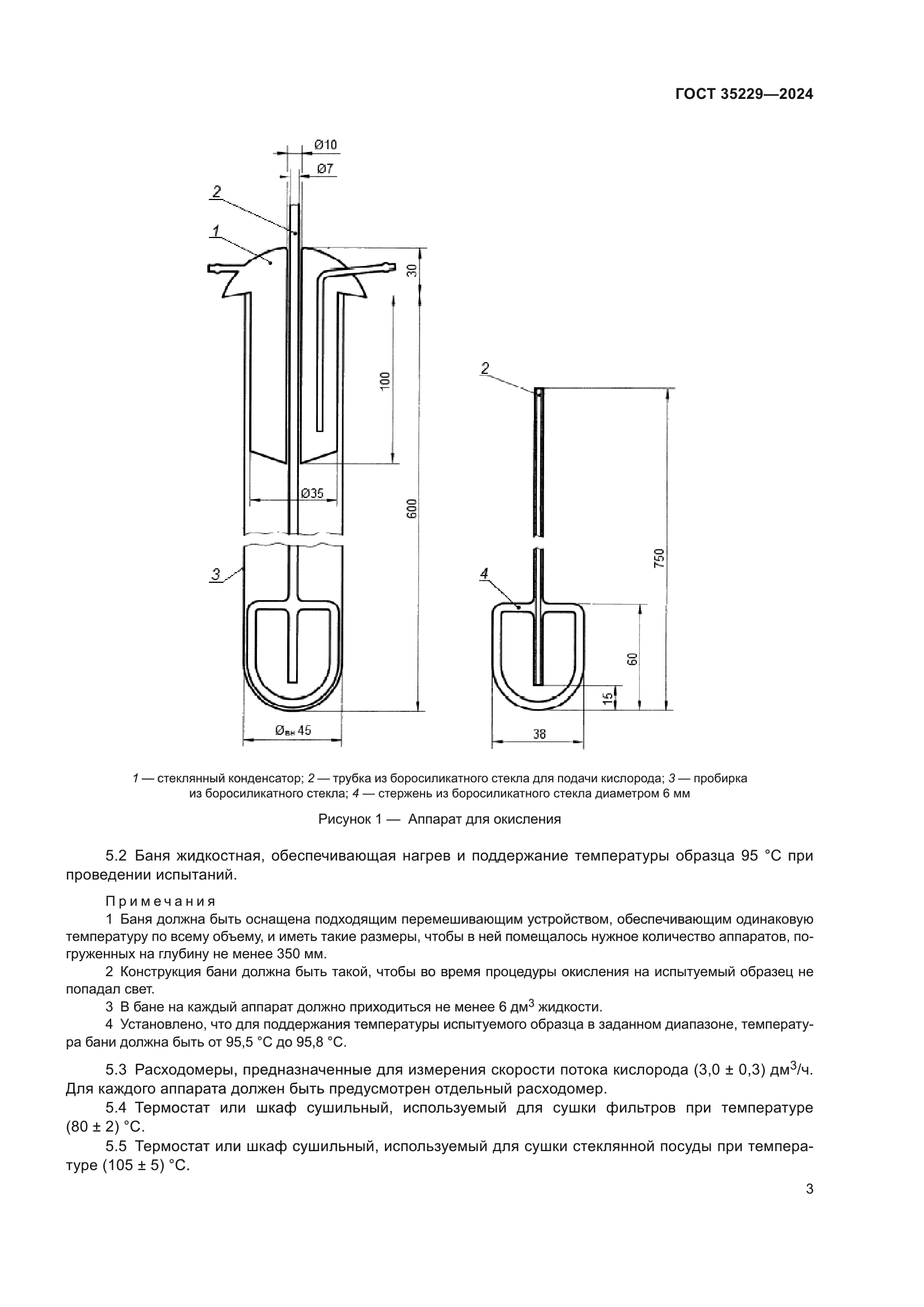 ГОСТ 35229—2024

Ø10
Ø7
2
1
30
100
Ø35
600
3
Øвн 45
2
750
4
60
15
38

1 — стеклянный конденсатор; 2 — трубка из боросиликатного стекла для подачи кислорода; 3 — пробирка из боросиликатного стекла; 4 — стержень из боросиликатного стекла диаметром 6 мм

Рисунок 1 — Аппарат для окисления

5.2 Баня жидкостная, обеспечивающая нагрев и поддержание температуры образца 95 °С при проведении испытаний.

Примечания

1 Баня должна быть оснащена подходящим перемешивающим устройством, обеспечивающим одинаковую температуру по всему объему, и иметь такие размеры, чтобы в ней помещалось нужное количество аппаратов, погруженных на глубину не менее 350 мм.

2 Конструкция бани должна быть такой, чтобы во время процедуры окисления на испытуемый образец не попадал свет.

3 В бане на каждый аппарат должно приходиться не менее 6 дм$^3$ жидкости.

4 Установлено, что для поддержания температуры испытуемого образца в заданном диапазоне, температура бани должна быть от 95,5 °С до 95,8 °С.

5.3 Расходомеры, предназначенные для измерения скорости потока кислорода (3,0 ± 0,3) дм$^3$/ч. Для каждого аппарата должен быть предусмотрен отдельный расходомер.

5.4 Термостат или шкаф сушильный, используемый для сушки фильтров при температуре (80 ± 2) °С.

5.5 Термостат или шкаф сушильный, используемый для сушки стеклянной посуды при температуре (105 ± 5) °С.

3