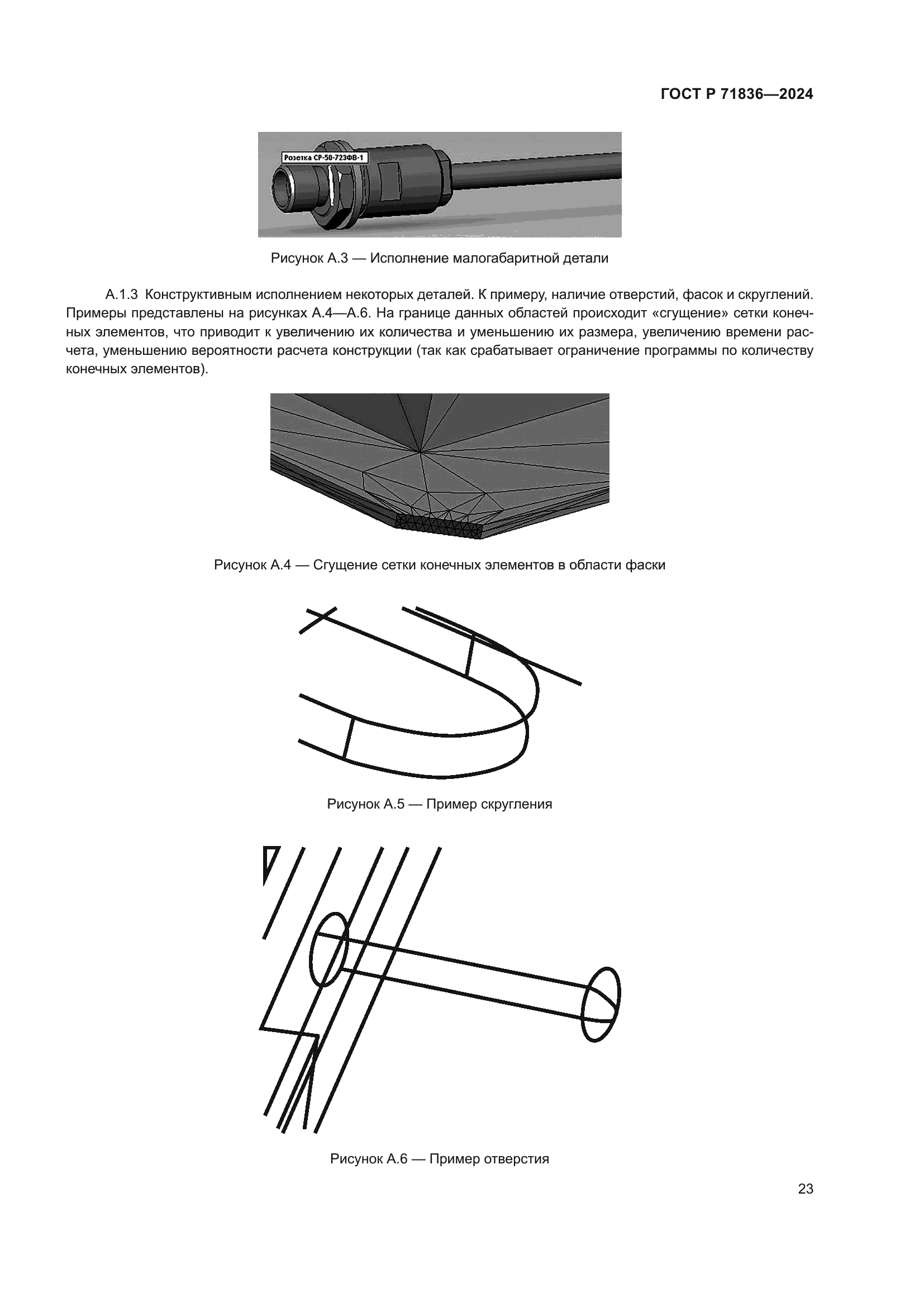 ГОСТ Р 71836—2024

Розетка СР-50-723ФВ-1

Рисунок А.3 — Исполнение малогабаритной детали

А.1.3 Конструктивным исполнением некоторых деталей. К примеру, наличие отверстий, фасок и скруглений. Примеры представлены на рисунках А.4—А.6. На границе данных областей происходит «сгущение» сетки конечных элементов, что приводит к увеличению их количества и уменьшению их размера, увеличению времени расчета, уменьшению вероятности расчета конструкции (так как срабатывает ограничение программы по количеству конечных элементов).

Рисунок А.4 — Сгущение сетки конечных элементов в области фаски

Рисунок А.5 — Пример скругления

Рисунок А.6 — Пример отверстия

23