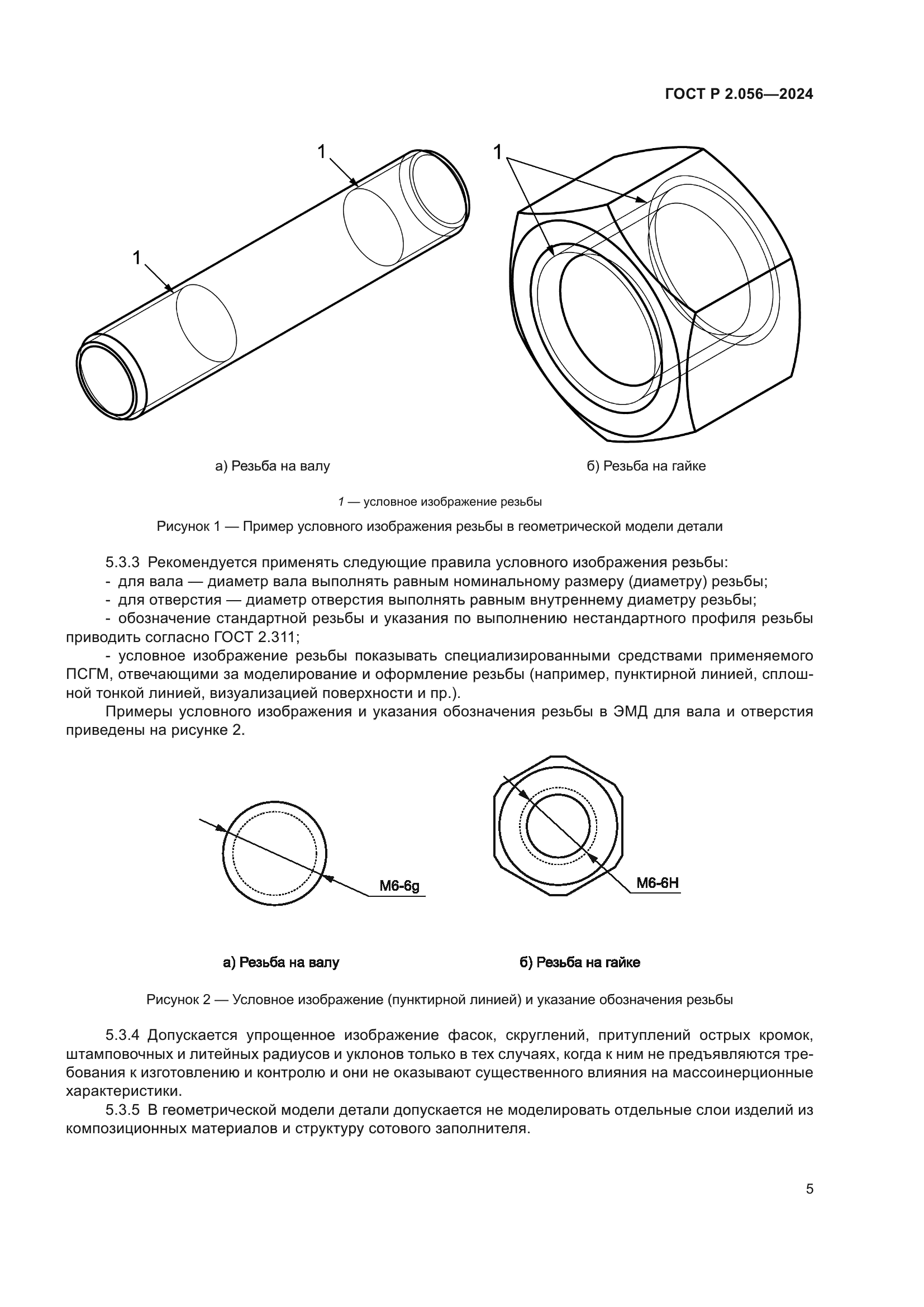 ГОСТ Р 2.056—2024

1

1

1

а) Резьба на валу

б) Резьба на гайке

1 — условное изображение резьбы

Рисунок 1 — Пример условного изображения резьбы в геометрической модели детали

5.3.3 Рекомендуется применять следующие правила условного изображения резьбы:

- для вала — диаметр вала выполнять равным номинальному размеру (диаметру) резьбы;

- для отверстия — диаметр отверстия выполнять равным внутреннему диаметру резьбы;

- обозначение стандартной резьбы и указания по выполнению нестандартного профиля резьбы приводить согласно ГОСТ 2.311;

- условное изображение резьбы показывать специализированными средствами применяемого ПСГМ, отвечающими за моделирование и оформление резьбы (например, пунктирной линией, сплошной тонкой линией, визуализацией поверхности и пр.).

Примеры условного изображения и указания обозначения резьбы в ЭМД для вала и отверстия приведены на рисунке 2.

M6-6g

M6-6H

а) Резьба на валу

б) Резьба на гайке

Рисунок 2 — Условное изображение (пунктирной линией) и указание обозначения резьбы

5.3.4 Допускается упрощенное изображение фасок, скруглений, притуплений острых кромок, штамповочных и литейных радиусов и уклонов только в тех случаях, когда к ним не предъявляются требования к изготовлению и контролю и они не оказывают существенного влияния на массоинерционные характеристики.

5.3.5 В геометрической модели детали допускается не моделировать отдельные слои изделий из композиционных материалов и структуру сотового заполнителя.

5