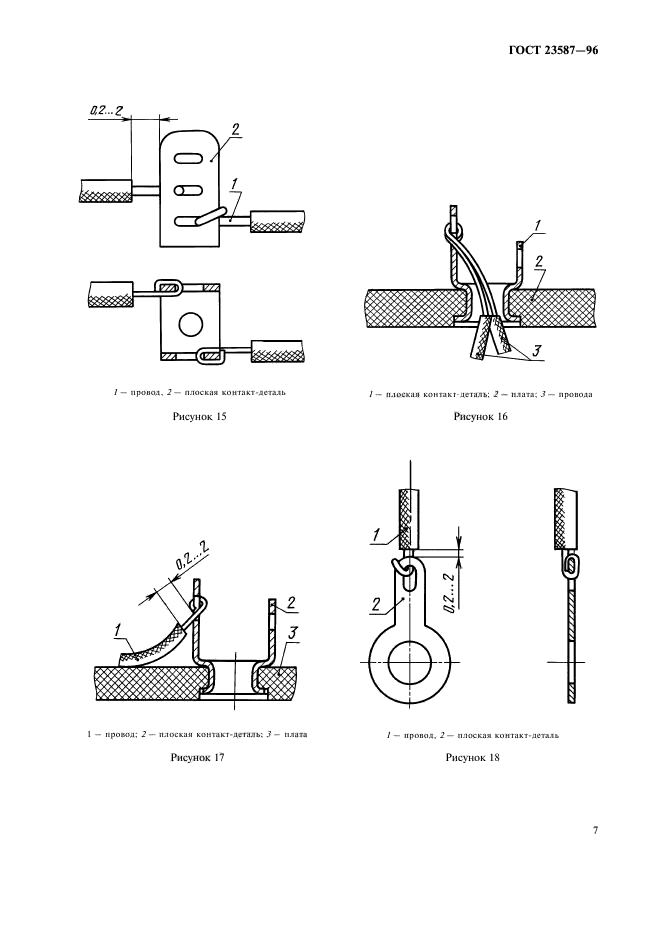 ГОСТ 23587—96

0,2...2

2

1

1 — провод, 2 — плоская контакт-деталь

Рисунок 15

1

2

3

1 — плоская контакт-деталь; 2 — плата; 3 — провода

Рисунок 16

0,2...2

1

2

3

1 — провод; 2 — плоская контакт-деталь; 3 — плата

Рисунок 17

1

2

0,2...2

1 — провод, 2 — плоская контакт-деталь

Рисунок 18

7