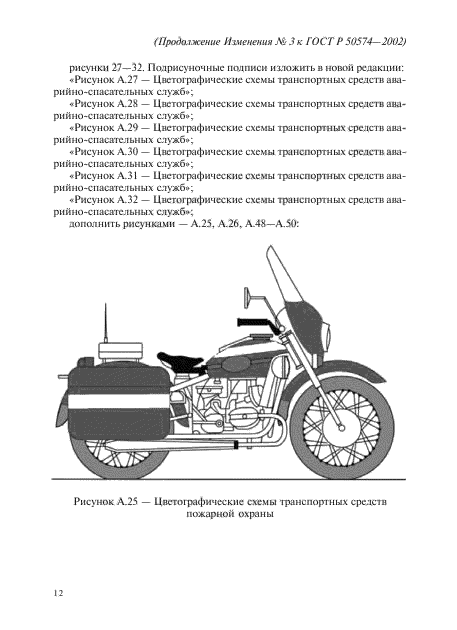 (Продолжение Изменения № 3 к ГОСТ Р 50574—2002)

рисунки 27—32. Подрисуночные подписи изложить в новой редакции:
«Рисунок А.27 — Цветографические схемы транспортных средств аварийно-спасательных служб»;
«Рисунок А.28 — Цветографические схемы транспортных средств аварийно-спасательных служб»;
«Рисунок А.29 — Цветографические схемы транспортных средств аварийно-спасательных служб»;
«Рисунок А.30 — Цветографические схемы транспортных средств аварийно-спасательных служб»;
«Рисунок А.31 — Цветографические схемы транспортных средств аварийно-спасательных служб»;
«Рисунок А.32 — Цветографические схемы транспортных средств аварийно-спасательных служб»;
дополнить рисунками — А.25, А.26, А.48—А.50:

Рисунок А.25 — Цветографические схемы транспортных средств пожарной охраны

12